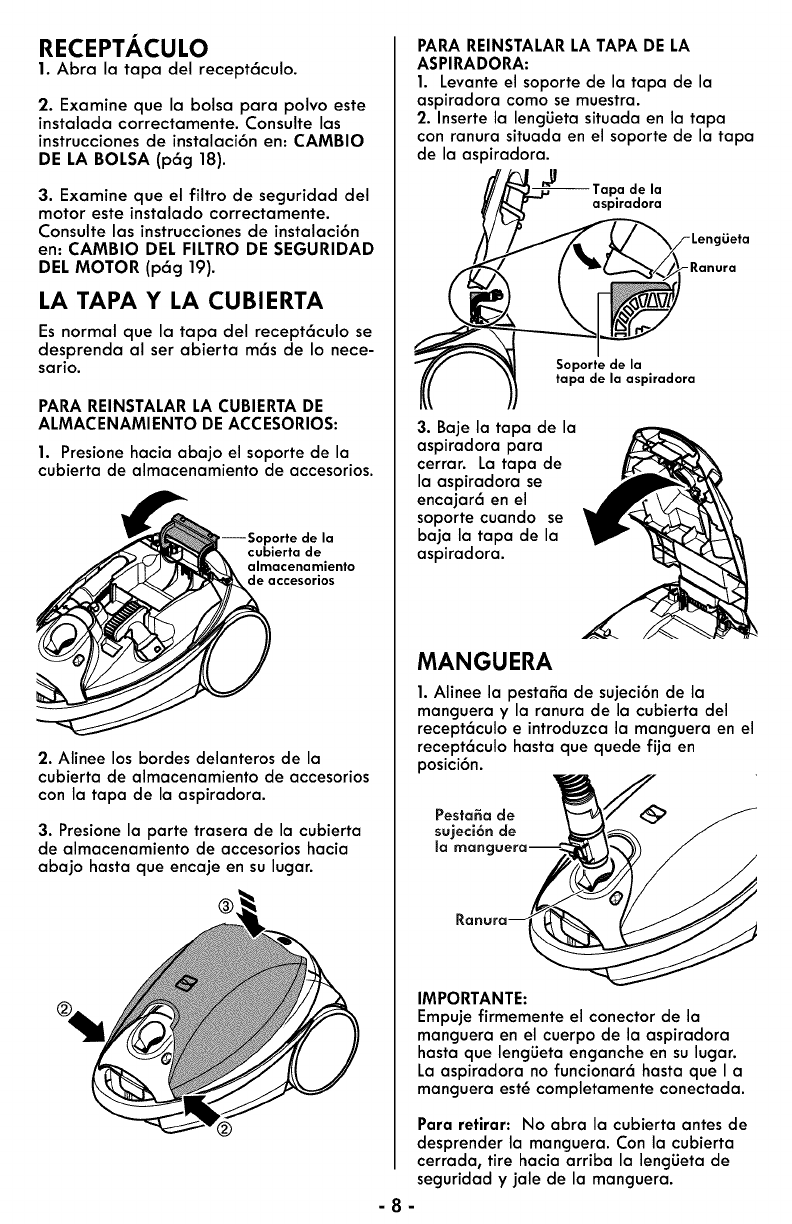 RECEPTÁCULO
1. Abra la tapa del receptáculo.

2. Examine que la bolsa para polvo este instalada correctamente. Consulte las instrucciones de instalación en: CAMBIO DE LA BOLSA (pág 18).

3. Examine que el filtro de seguridad del motor este instalado correctamente. Consulte las instrucciones de instalación en: CAMBIO DEL FILTRO DE SEGURIDAD DEL MOTOR (pág 19).

LA TAPA Y LA CUBIERTA

Es normal que la tapa del receptáculo se desprenda al ser abierta más de lo necesario.

PARA REINSTALAR LA CUBIERTA DE ALMACENAMIENTO DE ACCESORIOS:

1. Presione hacia abajo el soporte de la cubierta de almacenamiento de accesorios.

Soporte de la cubierta de almacenamiento de accesorios

2. Alinee los bordes delanteros de la cubierta de almacenamiento de accesorios con la tapa de la aspiradora.

3. Presione la parte trasera de la cubierta de almacenamiento de accesorios hacia abajo hasta que encaje en su lugar.

③

②

②

PARA REINSTALAR LA TAPA DE LA ASPIRADORA:
1. Levante el soporte de la tapa de la aspiradora como se muestra.
2. Inserte la lengüeta situada en la tapa con ranura situada en el soporte de la tapa de la aspiradora.

Tapa de la aspiradora

Lengüeta

Ranura

Soporte de la tapa de la aspiradora

3. Baje la tapa de la aspiradora para cerrar. La tapa de la aspiradora se encajará en el soporte cuando se baja la tapa de la aspiradora.

MANGUERA

1. Alinee la pestaña de sujeción de la manguera y la ranura de la cubierta del receptáculo e introduzca la manguera en el receptáculo hasta que quede fija en posición.

Pestaña de sujeción de la manguera

Ranura

IMPORTANTE:
Empuje firmemente el conector de la manguera en el cuerpo de la aspiradora hasta que lengüeta enganche en su lugar. La aspiradora no funcionará hasta que l a manguera esté completamente conectada.

Para retirar: No abra la cubierta antes de desprender la manguera. Con la cubierta cerrada, tire hacia arriba la lengüeta de seguridad y jale de la manguera.

- 8 -