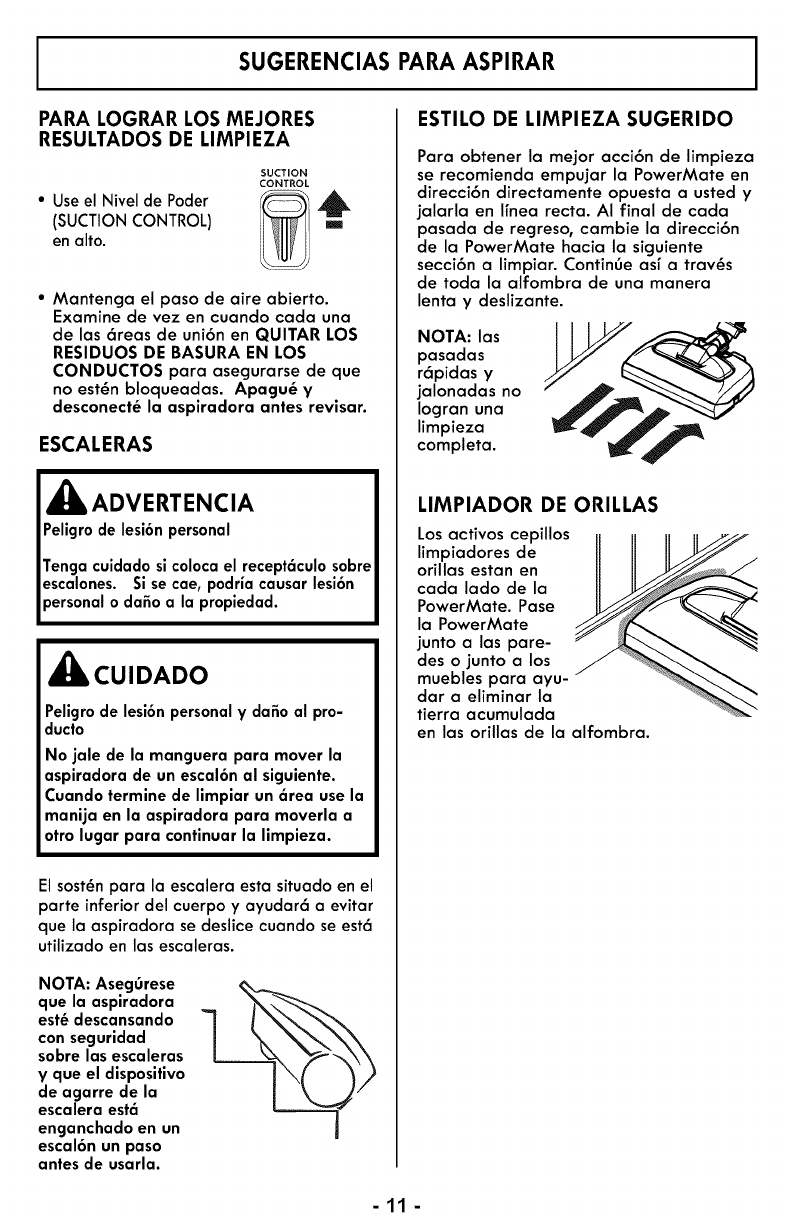 SUGERENCIAS PARA ASPIRAR

PARA LOGRAR LOS MEJORES RESULTADOS DE LIMPIEZA

SUCTION CONTROL

• Use el Nivel de Poder (SUCTION CONTROL) en alto.

• Mantenga el paso de aire abierto. Examine de vez en cuando cada una de las áreas de unión en QUITAR LOS RESIDUOS DE BASURA EN LOS CONDUCTOS para asegurarse de que no estén bloqueadas. Apagué y desconecté la aspiradora antes revisar.

ESCALERAS

ADVERTENCIA

Peligro de lesión personal

Tenga cuidado si coloca el receptáculo sobre escalones. Si se cae, podría causar lesión personal o daño a la propiedad.

CUIDADO

Peligro de lesión personal y daño al producto

No jale de la manguera para mover la aspiradora de un escalón al siguiente. Cuando termine de limpiar un área use la manija en la aspiradora para moverla a otro lugar para continuar la limpieza.

El sostén para la escalera esta situado en el parte inferior del cuerpo y ayudará a evitar que la aspiradora se deslice cuando se está utilizado en las escaleras.

NOTA: Asegúrese que la aspiradora esté descansando con seguridad sobre las escaleras y que el dispositivo de agarre de la escalera está enganchado en un escalón un paso antes de usarla.

ESTILO DE LIMPIEZA SUGERIDO

Para obtener la mejor acción de limpieza se recomienda empujar la PowerMate en dirección directamente opuesta a usted y jalarla en línea recta. Al final de cada pasada de regreso, cambie la dirección de la PowerMate hacia la siguiente sección a limpiar. Continúe así a través de toda la alfombra de una manera lenta y deslizante.

NOTA: las pasadas rápidas y jalonadas no logran una limpieza completa.

LIMPIADOR DE ORILLAS

Los activos cepillos limpiadores de orillas estan en cada lado de la PowerMate. Pase la PowerMate junto a las paredes o junto a los muebles para ayudar a eliminar la tierra acumulada en las orillas de la alfombra.

- 11 -