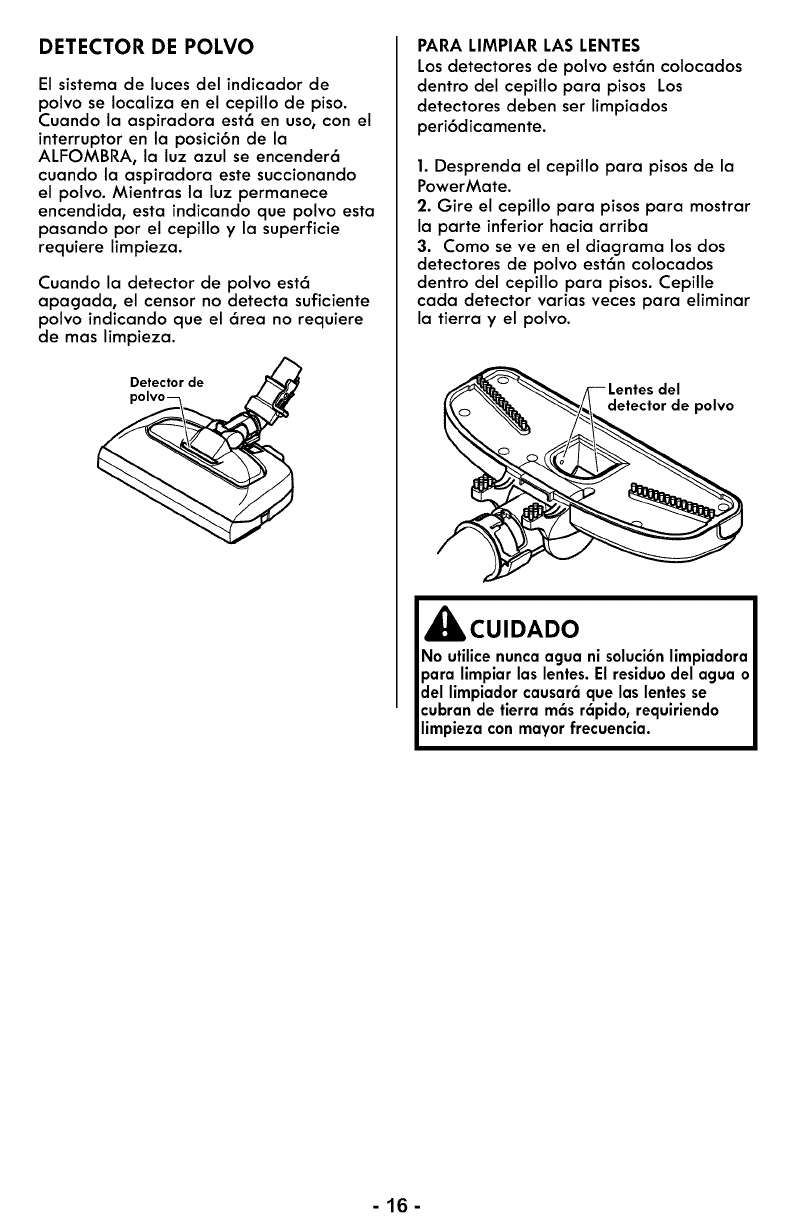 DETECTOR DE POLVO

El sistema de luces del indicador de polvo se localiza en el cepillo de piso. Cuando la aspiradora está en uso, con el interruptor en la posición de la ALFOMBRA, la luz azul se encenderá cuando la aspiradora este succionando el polvo. Mientras la luz permanece encendida, esta indicando que polvo esta pasando por el cepillo y la superficie requiere limpieza.

Cuando la detector de polvo está apagada, el censor no detecta suficiente polvo indicando que el área no requiere de mas limpieza.

Detector de polvo

PARA LIMPIAR LAS LENTES
Los detectores de polvo están colocados dentro del cepillo para pisos Los detectores deben ser limpiados periódicamente.

1. Desprenda el cepillo para pisos de la PowerMate.
2. Gire el cepillo para pisos para mostrar la parte inferior hacia arriba
3. Como se ve en el diagrama los dos detectores de polvo están colocados dentro del cepillo para pisos. Cepille cada detector varias veces para eliminar la tierra y el polvo.

Lentes del detector de polvo

CUIDADO
No utilice nunca agua ni solución limpiadora para limpiar las lentes. El residuo del agua o del limpiador causará que las lentes se cubran de tierra más rápido, requiriendo limpieza con mayor frecuencia.

- 16 -