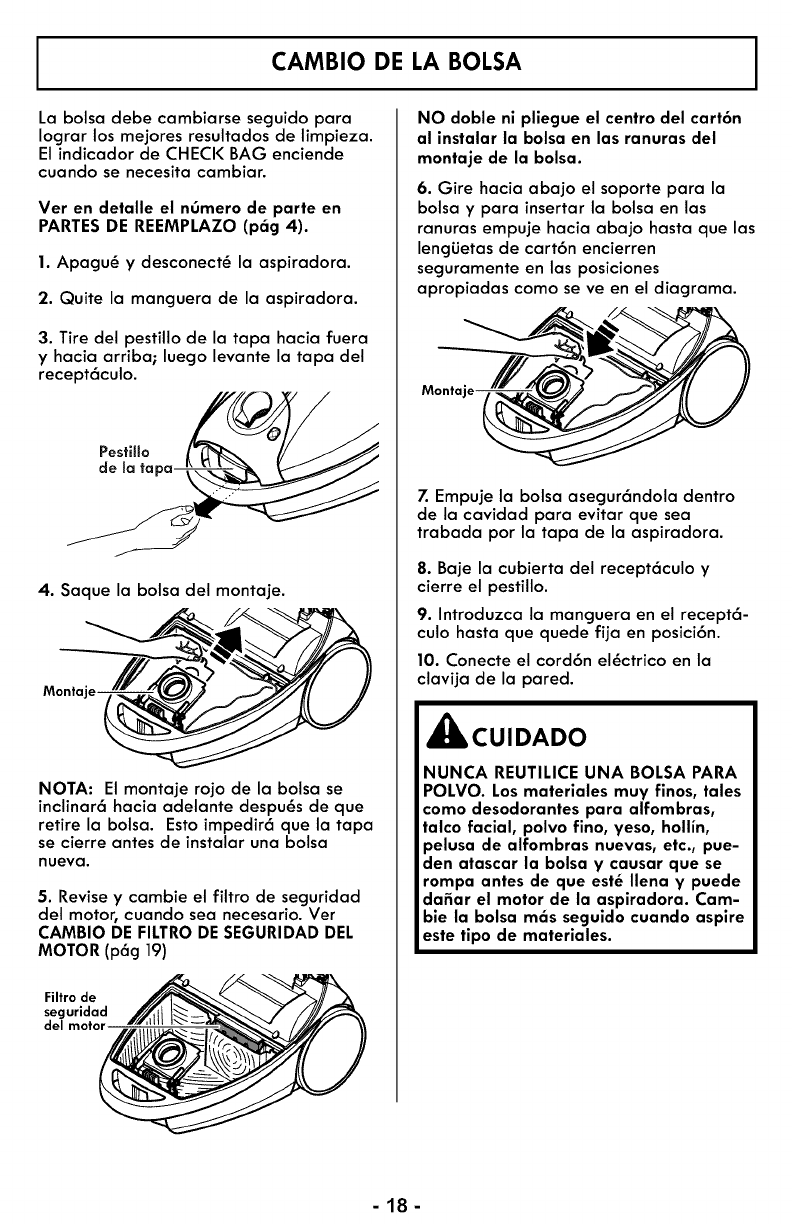 CAMBIO DE LA BOLSA

La bolsa debe cambiarse seguido para lograr los mejores resultados de limpieza. El indicador de CHECK BAG enciende cuando se necesita cambiar.

Ver en detalle el número de parte en PARTES DE REEMPLAZO (pág 4).

1. Apagué y desconecté la aspiradora.

2. Quite la manguera de la aspiradora.

3. Tire del pestillo de la tapa hacia fuera y hacia arriba; luego levante la tapa del receptáculo.

Pestillo de la tapa

4. Saque la bolsa del montaje.

Montaje

NOTA: El montaje rojo de la bolsa se inclinará hacia adelante después de que retire la bolsa. Esto impedirá que la tapa se cierre antes de instalar una bolsa nueva.

5. Revise y cambie el filtro de seguridad del motor, cuando sea necesario. Ver CAMBIO DE FILTRO DE SEGURIDAD DEL MOTOR (pág 19)

Filtro de seguridad del motor

NO doble ni pliegue el centro del cartón al instalar la bolsa en las ranuras del montaje de la bolsa.

6. Gire hacia abajo el soporte para la bolsa y para insertar la bolsa en las ranuras empuje hacia abajo hasta que las lengüetas de cartón encierren seguramente en las posiciones apropiadas como se ve en el diagrama.

Montaje

7. Empuje la bolsa asegurándola dentro de la cavidad para evitar que sea trabada por la tapa de la aspiradora.

8. Baje la cubierta del receptáculo y cierre el pestillo.

9. Introduzca la manguera en el receptáculo hasta que quede fija en posición.

10. Conecte el cordón eléctrico en la clavija de la pared.

CUIDADO

NUNCA REUTILICE UNA BOLSA PARA POLVO. Los materiales muy finos, tales como desodorantes para alfombras, talco facial, polvo fino, yeso, hollín, pelusa de alfombras nuevas, etc., pueden atascar la bolsa y causar que se rompa antes de que esté llena y puede dañar el motor de la aspiradora. Cambie la bolsa más seguido cuando aspire este tipo de materiales.

- 18 -