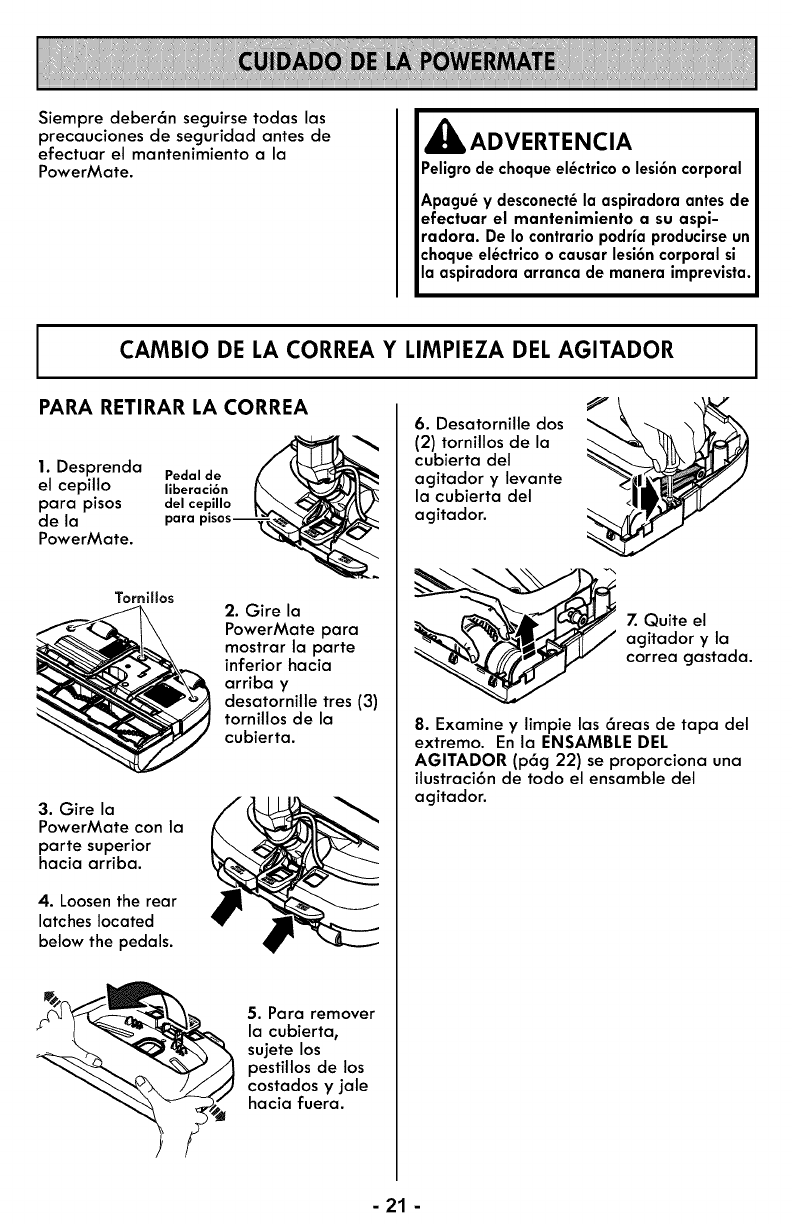 CUIDADO DE LA POWERMATE

Siempre deberán seguirse todas las precauciones de seguridad antes de efectuar el mantenimiento a la PowerMate.

ADVERTENCIA
Peligro de choque eléctrico o lesión corporal

Apagué y desconecté la aspiradora antes de efectuar el mantenimiento a su aspiradora. De lo contrario podría producirse un choque eléctrico o causar lesión corporal si la aspiradora arranca de manera imprevista.

CAMBIO DE LA CORREA Y LIMPIEZA DEL AGITADOR

PARA RETIRAR LA CORREA

1. Desprenda el cepillo para pisos de la PowerMate.

Pedal de liberación del cepillo para pisos

Tornillos

2. Gire la PowerMate para mostrar la parte inferior hacia arriba y desatornille tres (3) tornillos de la cubierta.

3. Gire la PowerMate con la parte superior hacia arriba.

4. Loosen the rear latches located below the pedals.

5. Para remover la cubierta, sujete los pestillos de los costados y jale hacia fuera.

6. Desatornille dos (2) tornillos de la cubierta del agitador y levante la cubierta del agitador.

7. Quite el agitador y la correa gastada.

8. Examine y limpie las áreas de tapa del extremo. En la ENSAMBLE DEL AGITADOR (pág 22) se proporciona una ilustración de todo el ensamble del agitador.

- 21 -