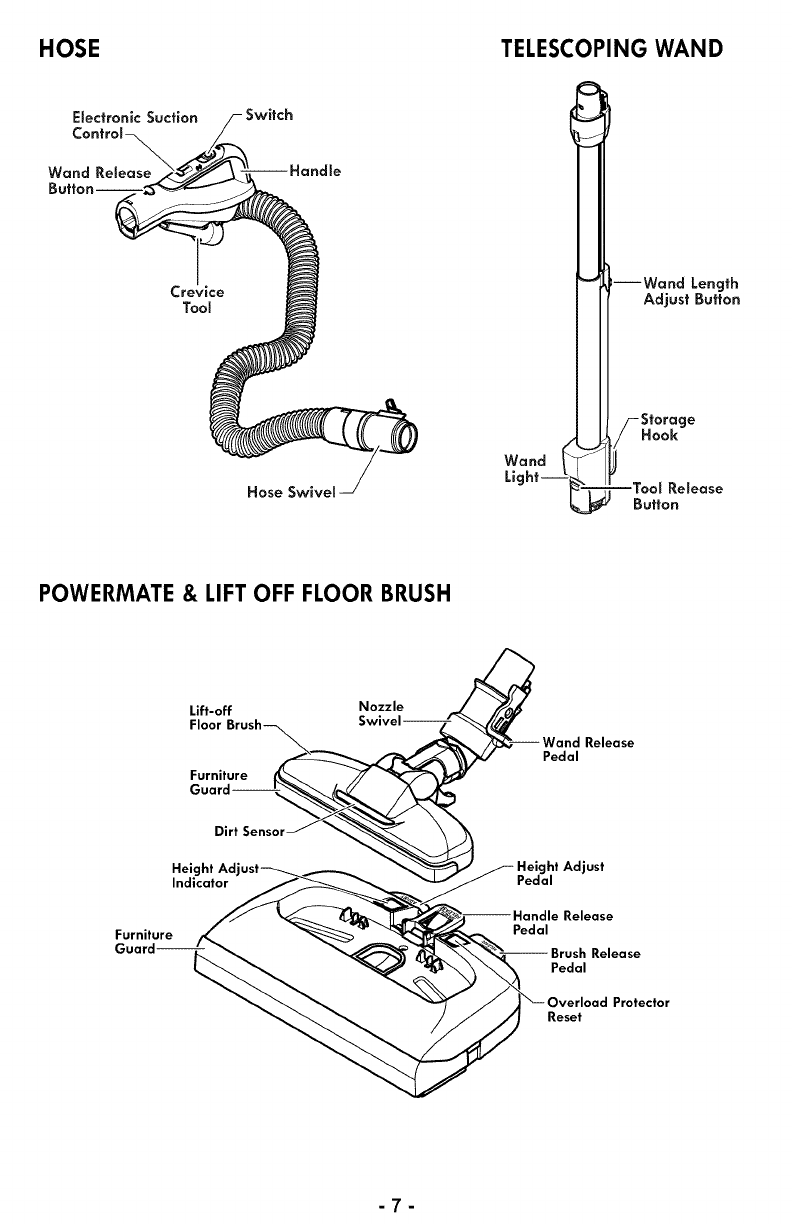 HOSE

Electronic Suction Control

Switch

Wand Release Button

Handle

Crevice Tool

Hose Swivel

TELESCOPING WAND

Wand Length Adjust Button

Storage Hook

Wand Light

Tool Release Button

POWERMATE & LIFT OFF FLOOR BRUSH

Lift-off Floor Brush

Nozzle Swivel

Wand Release Pedal

Furniture Guard

Dirt Sensor

Height Adjust Indicator

Height Adjust Pedal

Handle Release Pedal

Furniture Guard

Brush Release Pedal

Overload Protector Reset

- 7 -