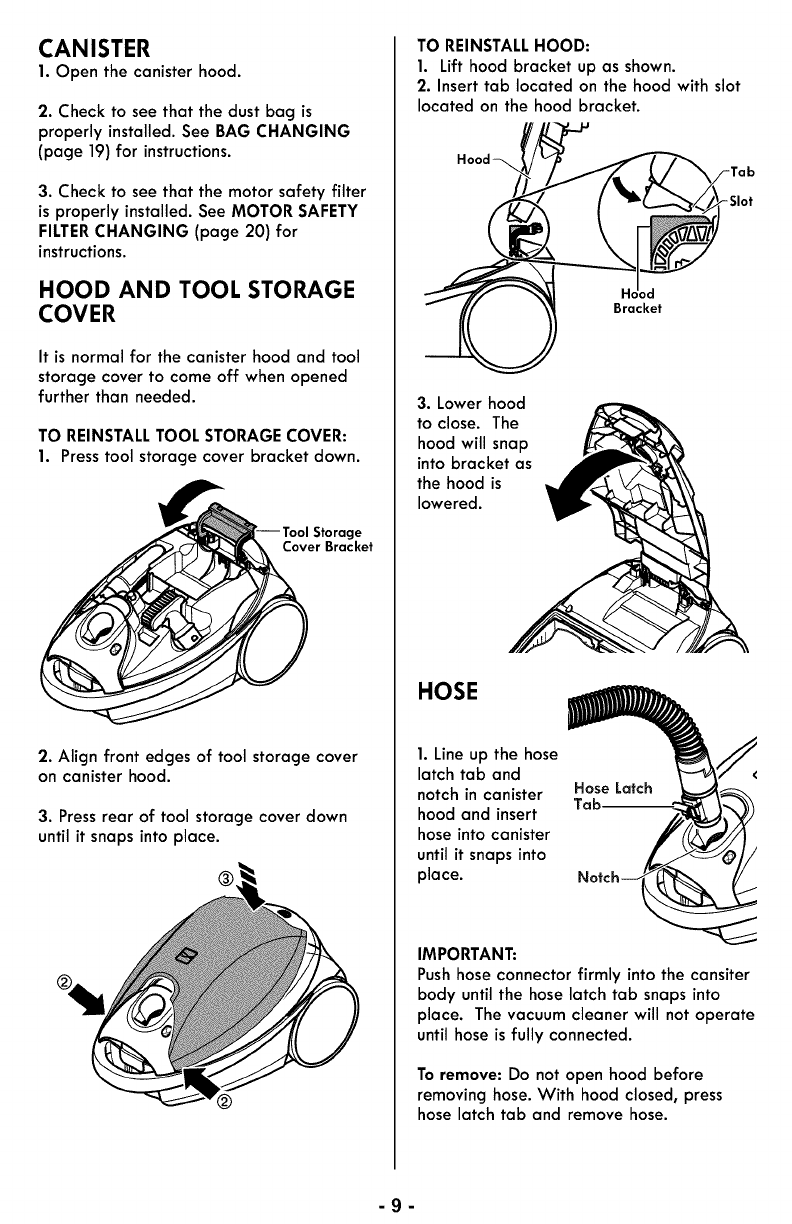 CANISTER

1. Open the canister hood.

2. Check to see that the dust bag is properly installed. See BAG CHANGING (page 19) for instructions.

3. Check to see that the motor safety filter is properly installed. See MOTOR SAFETY FILTER CHANGING (page 20) for instructions.

HOOD AND TOOL STORAGE COVER

It is normal for the canister hood and tool storage cover to come off when opened further than needed.

TO REINSTALL TOOL STORAGE COVER:

1. Press tool storage cover bracket down.

Tool Storage Cover Bracket

2. Align front edges of tool storage cover on canister hood.

3. Press rear of tool storage cover down until it snaps into place.

③

②

②

TO REINSTALL HOOD:

1. Lift hood bracket up as shown.

2. Insert tab located on the hood with slot located on the hood bracket.

Hood

Tab

Slot

Hood Bracket

3. Lower hood to close. The hood will snap into bracket as the hood is lowered.

HOSE

1. Line up the hose latch tab and notch in canister hood and insert hose into canister until it snaps into place.

Hose Latch Tab

Notch

IMPORTANT:

Push hose connector firmly into the cansiter body until the hose latch tab snaps into place. The vacuum cleaner will not operate until hose is fully connected.

To remove: Do not open hood before removing hose. With hood closed, press hose latch tab and remove hose.

- 9 -