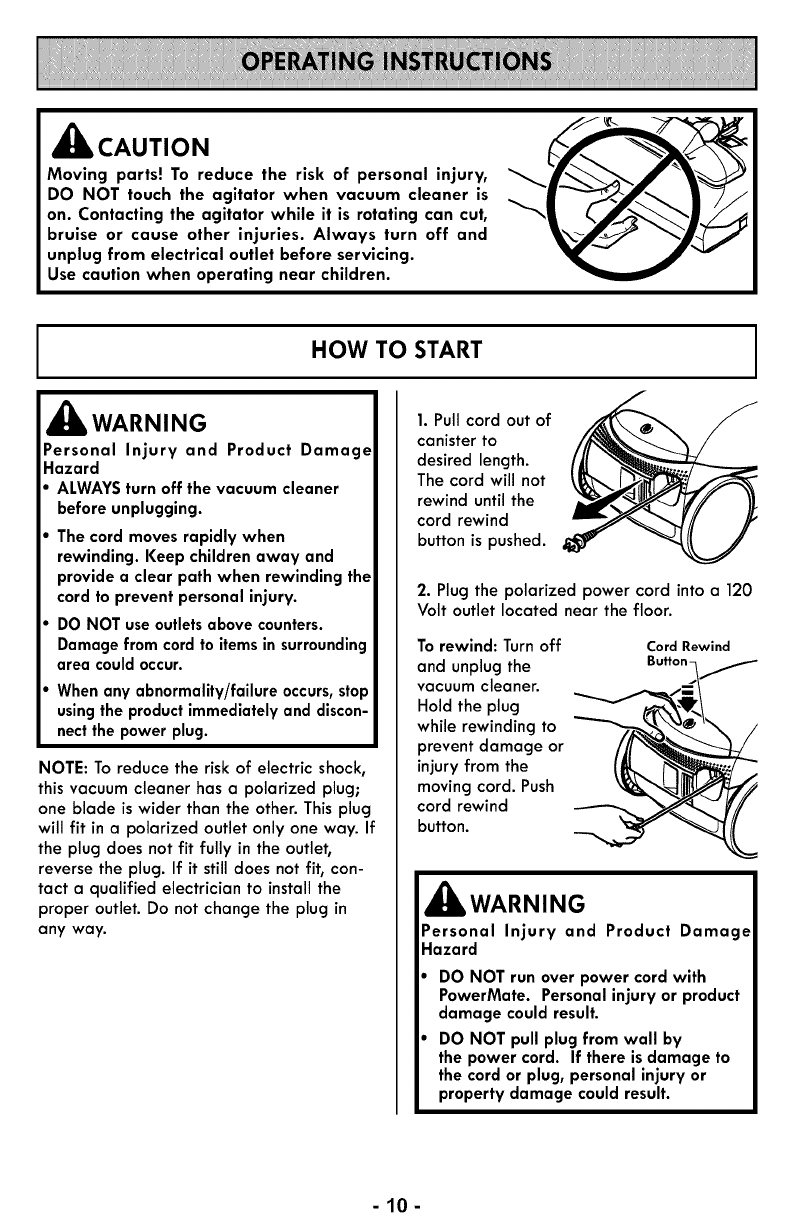 OPERATING INSTRUCTIONS

CAUTION
Moving parts! To reduce the risk of personal injury, DO NOT touch the agitator when vacuum cleaner is on. Contacting the agitator while it is rotating can cut, bruise or cause other injuries. Always turn off and unplug from electrical outlet before servicing.
Use caution when operating near children.

HOW TO START

WARNING
Personal Injury and Product Damage Hazard
• ALWAYS turn off the vacuum cleaner before unplugging.
• The cord moves rapidly when rewinding. Keep children away and provide a clear path when rewinding the cord to prevent personal injury.
• DO NOT use outlets above counters. Damage from cord to items in surrounding area could occur.
• When any abnormality/failure occurs, stop using the product immediately and disconnect the power plug.

NOTE: To reduce the risk of electric shock, this vacuum cleaner has a polarized plug; one blade is wider than the other. This plug will fit in a polarized outlet only one way. If the plug does not fit fully in the outlet, reverse the plug. If it still does not fit, contact a qualified electrician to install the proper outlet. Do not change the plug in any way.

1. Pull cord out of canister to desired length. The cord will not rewind until the cord rewind button is pushed.

2. Plug the polarized power cord into a 120 Volt outlet located near the floor.

To rewind: Turn off and unplug the vacuum cleaner. Hold the plug while rewinding to prevent damage or injury from the moving cord. Push cord rewind button.

Cord Rewind Button

WARNING
Personal Injury and Product Damage Hazard
• DO NOT run over power cord with PowerMate. Personal injury or product damage could result.
• DO NOT pull plug from wall by the power cord. If there is damage to the cord or plug, personal injury or property damage could result.

- 10 -