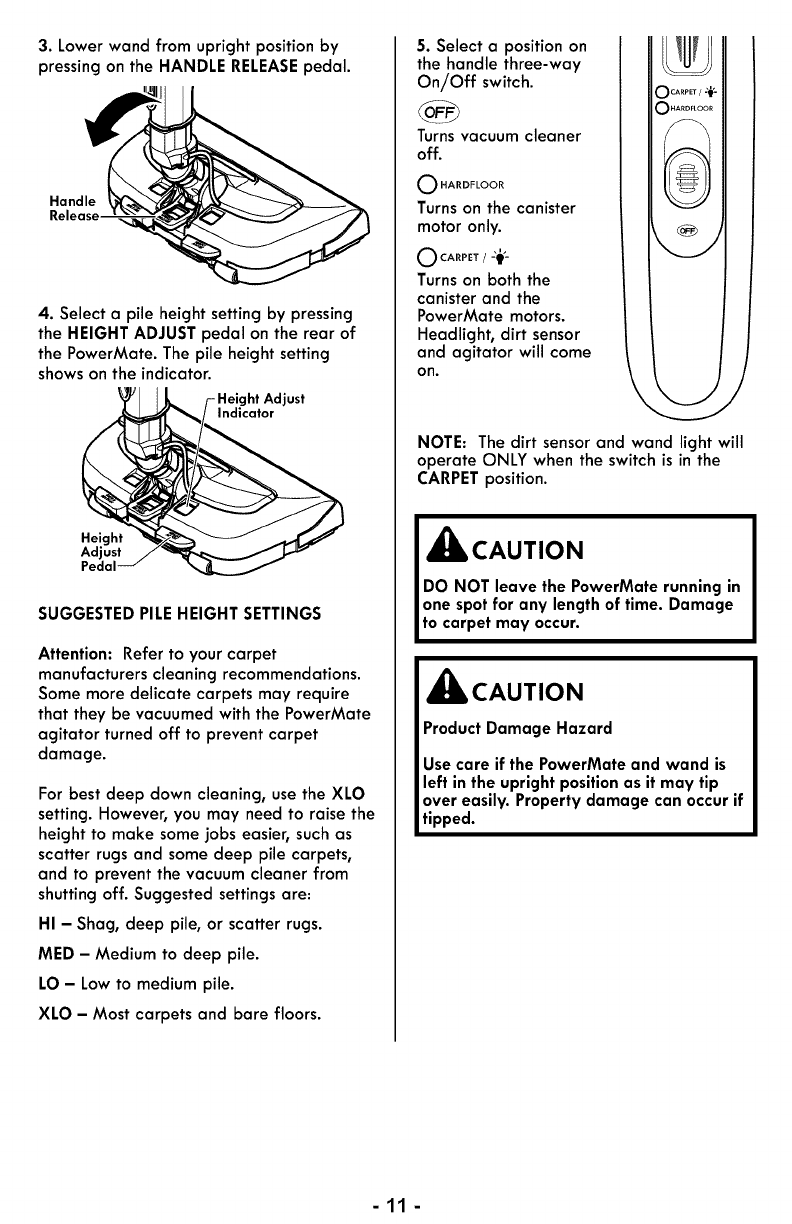 3. Lower wand from upright position by pressing on the HANDLE RELEASE pedal.

Handle Release

4. Select a pile height setting by pressing the HEIGHT ADJUST pedal on the rear of the PowerMate. The pile height setting shows on the indicator.

Height Adjust Indicator

Height Adjust Pedal

SUGGESTED PILE HEIGHT SETTINGS

Attention: Refer to your carpet manufacturers cleaning recommendations. Some more delicate carpets may require that they be vacuumed with the PowerMate agitator turned off to prevent carpet damage.

For best deep down cleaning, use the XLO setting. However, you may need to raise the height to make some jobs easier, such as scatter rugs and some deep pile carpets, and to prevent the vacuum cleaner from shutting off. Suggested settings are:

HI – Shag, deep pile, or scatter rugs.

MED – Medium to deep pile.

LO – Low to medium pile.

XLO – Most carpets and bare floors.

5. Select a position on the handle three-way On/Off switch.

OFF

Turns vacuum cleaner off.

HARDFLOOR

Turns on the canister motor only.

CARPET /

Turns on both the canister and the PowerMate motors. Headlight, dirt sensor and agitator will come on.

CARPET /
HARDFLOOR
OFF

NOTE: The dirt sensor and wand light will operate ONLY when the switch is in the CARPET position.

CAUTION

DO NOT leave the PowerMate running in one spot for any length of time. Damage to carpet may occur.

CAUTION

Product Damage Hazard

Use care if the PowerMate and wand is left in the upright position as it may tip over easily. Property damage can occur if tipped.

- 11 -