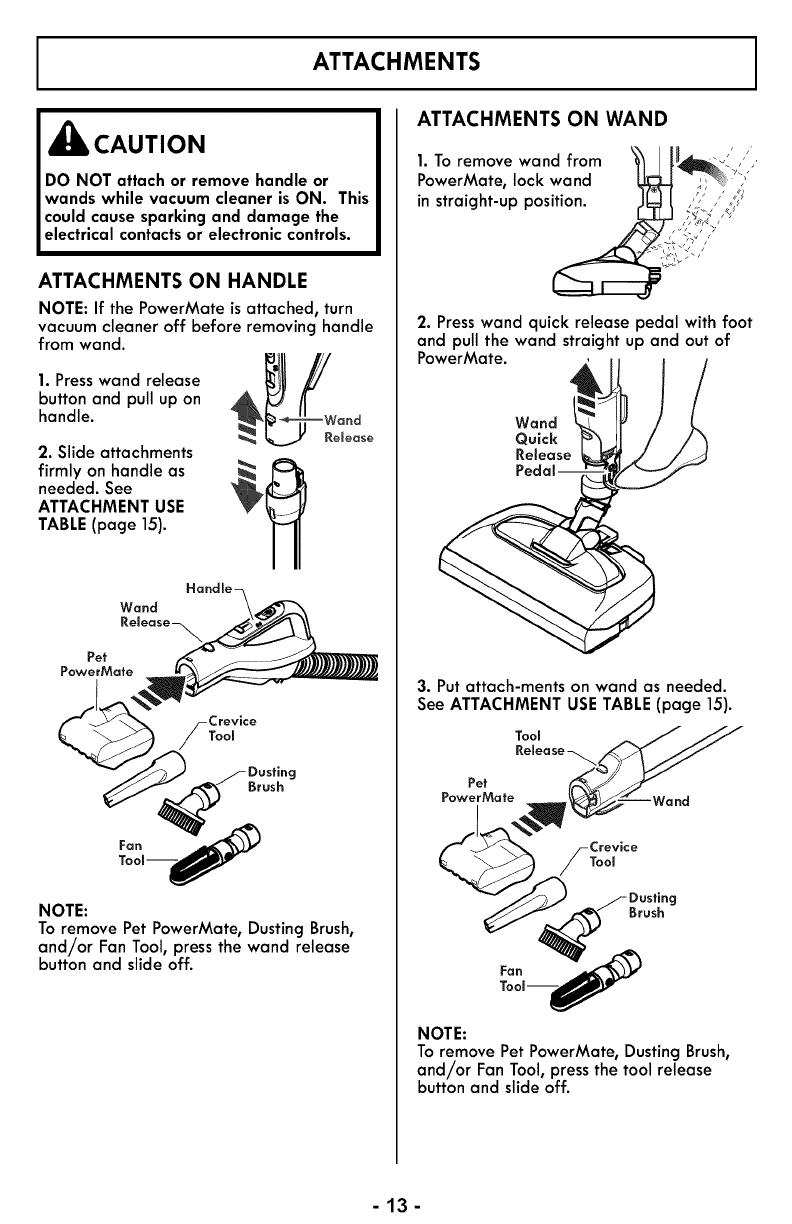 ATTACHMENTS

CAUTION

DO NOT attach or remove handle or wands while vacuum cleaner is ON. This could cause sparking and damage the electrical contacts or electronic controls.

ATTACHMENTS ON HANDLE

NOTE: If the PowerMate is attached, turn vacuum cleaner off before removing handle from wand.

1. Press wand release button and pull up on handle.

Wand Release

2. Slide attachments firmly on handle as needed. See ATTACHMENT USE TABLE (page 15).

Handle
Wand Release
Pet PowerMate
Crevice Tool
Dusting Brush
Fan Tool

NOTE:
To remove Pet PowerMate, Dusting Brush, and/or Fan Tool, press the wand release button and slide off.

ATTACHMENTS ON WAND

1. To remove wand from PowerMate, lock wand in straight-up position.

2. Press wand quick release pedal with foot and pull the wand straight up and out of PowerMate.

Wand Quick Release Pedal

3. Put attach-ments on wand as needed. See ATTACHMENT USE TABLE (page 15).

Tool Release
Pet PowerMate
Wand
Crevice Tool
Dusting Brush
Fan Tool

NOTE:
To remove Pet PowerMate, Dusting Brush, and/or Fan Tool, press the tool release button and slide off.

- 13 -