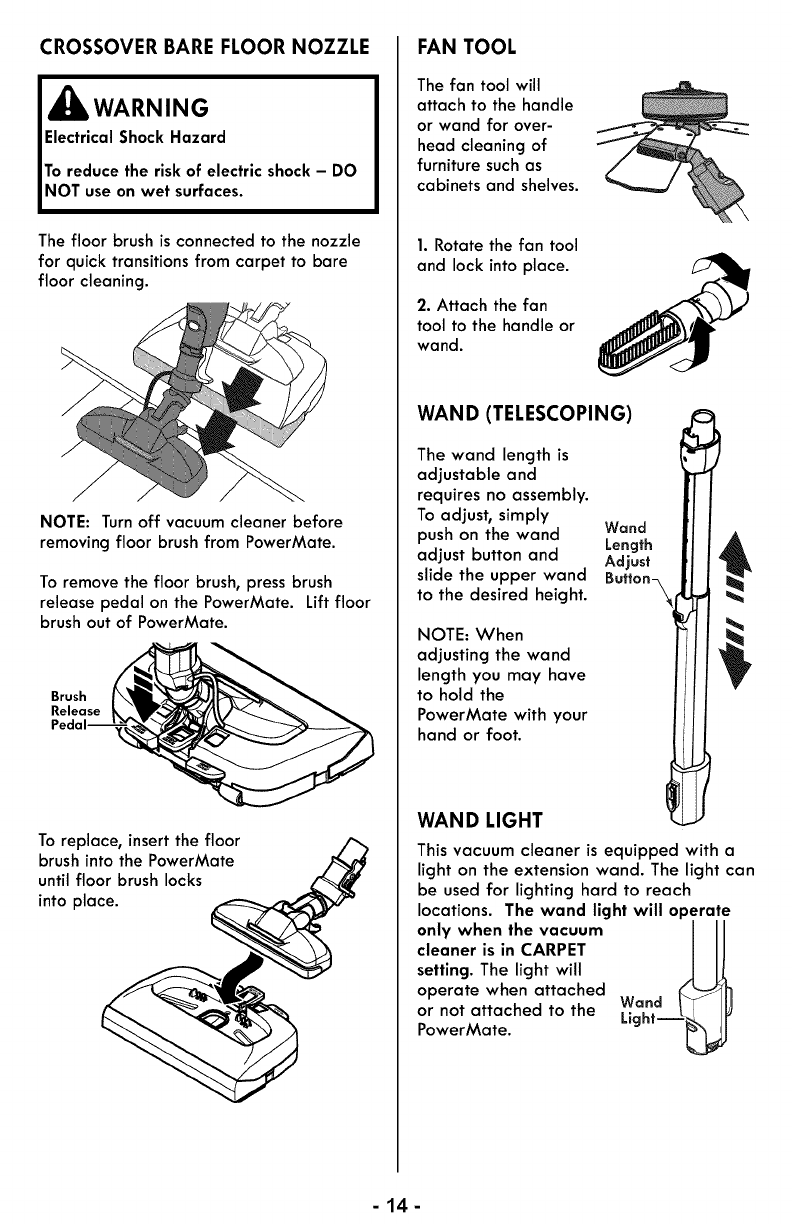 CROSSOVER BARE FLOOR NOZZLE

WARNING
Electrical Shock Hazard
To reduce the risk of electric shock – DO NOT use on wet surfaces.

The floor brush is connected to the nozzle for quick transitions from carpet to bare floor cleaning.

NOTE: Turn off vacuum cleaner before removing floor brush from PowerMate.

To remove the floor brush, press brush release pedal on the PowerMate. Lift floor brush out of PowerMate.

Brush Release Pedal

To replace, insert the floor brush into the PowerMate until floor brush locks into place.

FAN TOOL

The fan tool will attach to the handle or wand for overhead cleaning of furniture such as cabinets and shelves.

1. Rotate the fan tool and lock into place.

2. Attach the fan tool to the handle or wand.

WAND (TELESCOPING)

The wand length is adjustable and requires no assembly. To adjust, simply push on the wand adjust button and slide the upper wand to the desired height.

Wand Length Adjust Button

NOTE: When adjusting the wand length you may have to hold the PowerMate with your hand or foot.

WAND LIGHT

This vacuum cleaner is equipped with a light on the extension wand. The light can be used for lighting hard to reach locations. The wand light will operate only when the vacuum cleaner is in CARPET setting. The light will operate when attached or not attached to the PowerMate.

Wand Light

- 14 -