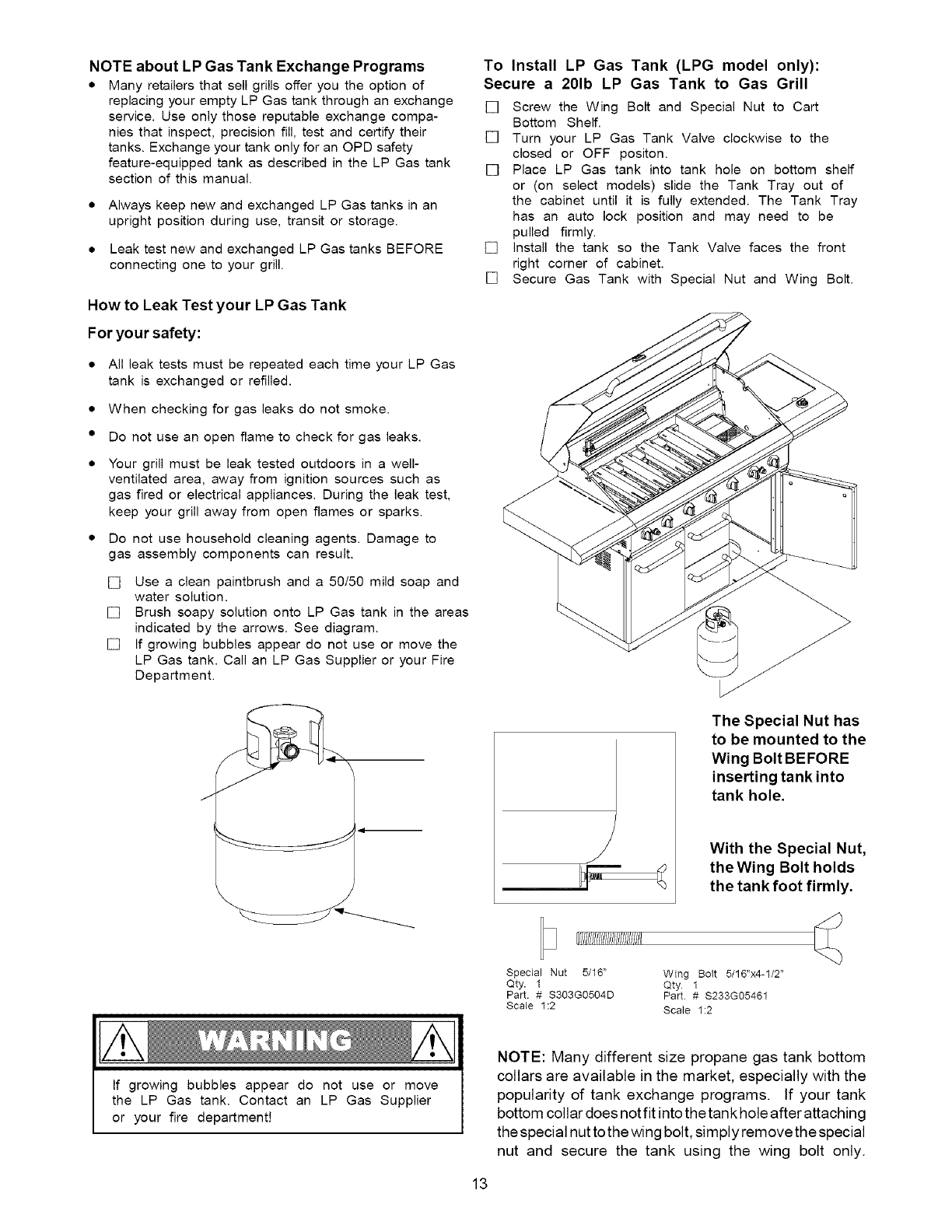 NOTE about LP Gas Tank Exchange Programs

• Many retailers that sell grills offer you the option of replacing your empty LP Gas tank through an exchange service. Use only those reputable exchange companies that inspect, precision fill, test and certify their tanks. Exchange your tank only for an OPD safety feature-equipped tank as described in the LP Gas tank section of this manual.

• Always keep new and exchanged LP Gas tanks in an upright position during use, transit or storage.

• Leak test new and exchanged LP Gas tanks BEFORE connecting one to your grill.

How to Leak Test your LP Gas Tank

For your safety:

• All leak tests must be repeated each time your LP Gas tank is exchanged or refilled.

• When checking for gas leaks do not smoke.

• Do not use an open flame to check for gas leaks.

• Your grill must be leak tested outdoors in a well-ventilated area, away from ignition sources such as gas fired or electrical appliances. During the leak test, keep your grill away from open flames or sparks.

• Do not use household cleaning agents. Damage to gas assembly components can result.

☐ Use a clean paintbrush and a 50/50 mild soap and water solution.
☐ Brush soapy solution onto LP Gas tank in the areas indicated by the arrows. See diagram.
☐ If growing bubbles appear do not use or move the LP Gas tank. Call an LP Gas Supplier or your Fire Department.

WARNING

If growing bubbles appear do not use or move the LP Gas tank. Contact an LP Gas Supplier or your fire department!

To Install LP Gas Tank (LPG model only): Secure a 20lb LP Gas Tank to Gas Grill

☐ Screw the Wing Bolt and Special Nut to Cart Bottom Shelf.
☐ Turn your LP Gas Tank Valve clockwise to the closed or OFF positon.
☐ Place LP Gas tank into tank hole on bottom shelf or (on select models) slide the Tank Tray out of the cabinet until it is fully extended. The Tank Tray has an auto lock position and may need to be pulled firmly.
☐ Install the tank so the Tank Valve faces the front right corner of cabinet.
☐ Secure Gas Tank with Special Nut and Wing Bolt.

The Special Nut has to be mounted to the Wing Bolt BEFORE inserting tank into tank hole.

With the Special Nut, the Wing Bolt holds the tank foot firmly.

Special Nut 5/16"
Qty. 1
Part. # S303G0504D
Scale 1:2

Wing Bolt 5/16"x4-1/2"
Qty. 1
Part. # S233G05461
Scale 1:2

NOTE: Many different size propane gas tank bottom collars are available in the market, especially with the popularity of tank exchange programs. If your tank bottom collar does not fit into the tank hole after attaching the special nut to the wing bolt, simply remove the special nut and secure the tank using the wing bolt only.

13