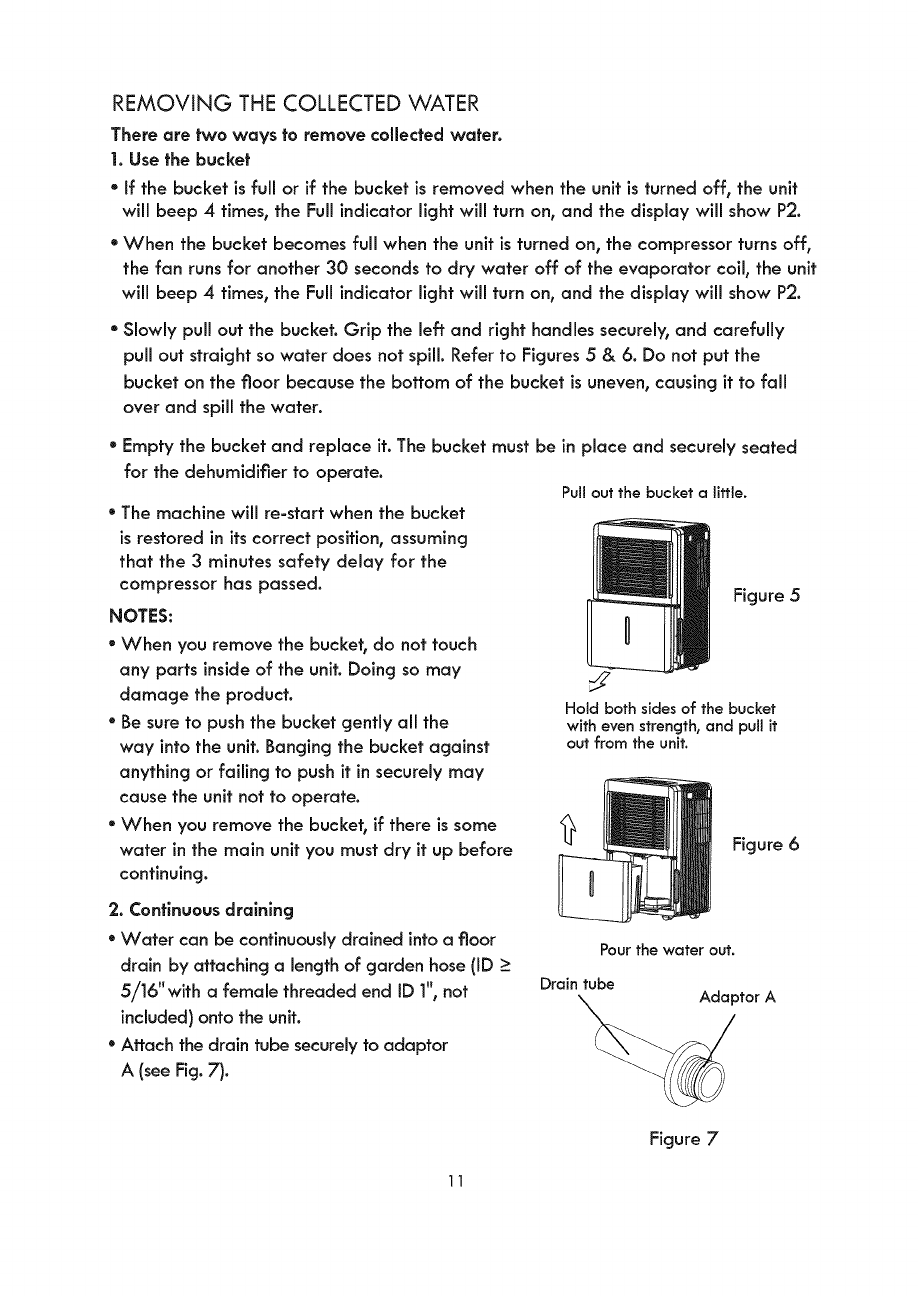 REMOVING THE COLLECTED WATER

There are two ways to remove collected water.

1. Use the bucket

• If the bucket is full or if the bucket is removed when the unit is turned off, the unit will beep 4 times, the Full indicator light will turn on, and the display will show P2.

• When the bucket becomes full when the unit is turned on, the compressor turns off, the fan runs for another 30 seconds to dry water off of the evaporator coil, the unit will beep 4 times, the Full indicator light will turn on, and the display will show P2.

• Slowly pull out the bucket. Grip the left and right handles securely, and carefully pull out straight so water does not spill. Refer to Figures 5 & 6. Do not put the bucket on the floor because the bottom of the bucket is uneven, causing it to fall over and spill the water.

• Empty the bucket and replace it. The bucket must be in place and securely seated for the dehumidifier to operate.

• The machine will re-start when the bucket is restored in its correct position, assuming that the 3 minutes safety delay for the compressor has passed.

NOTES:

• When you remove the bucket, do not touch any parts inside of the unit. Doing so may damage the product.

• Be sure to push the bucket gently all the way into the unit. Banging the bucket against anything or failing to push it in securely may cause the unit not to operate.

• When you remove the bucket, if there is some water in the main unit you must dry it up before continuing.

2. Continuous draining

• Water can be continuously drained into a floor drain by attaching a length of garden hose (ID ≥ 5/16"with a female threaded end ID 1", not included) onto the unit.

• Attach the drain tube securely to adaptor A (see Fig. 7).

Pull out the bucket a little.

Figure 5

Hold both sides of the bucket with even strength, and pull it out from the unit.

Figure 6

Pour the water out.

Drain tube

Adaptor A

Figure 7

11