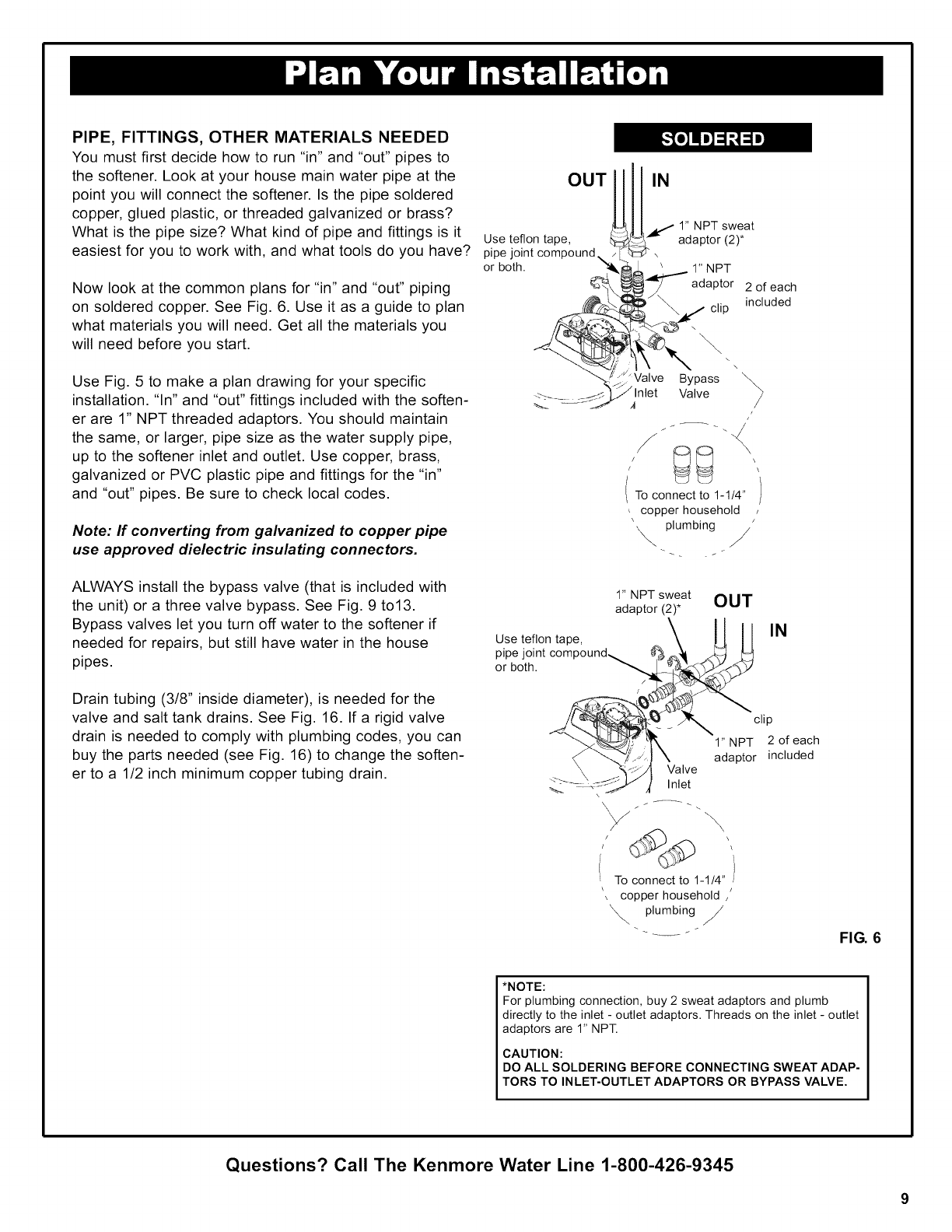 Plan Your Installation

PIPE, FITTINGS, OTHER MATERIALS NEEDED
You must first decide how to run "in" and "out" pipes to the softener. Look at your house main water pipe at the point you will connect the softener. Is the pipe soldered copper, glued plastic, or threaded galvanized or brass? What is the pipe size? What kind of pipe and fittings is it easiest for you to work with, and what tools do you have?

Now look at the common plans for "in" and "out" piping on soldered copper. See Fig. 6. Use it as a guide to plan what materials you will need. Get all the materials you will need before you start.

Use Fig. 5 to make a plan drawing for your specific installation. "In" and "out" fittings included with the softener are 1" NPT threaded adaptors. You should maintain the same, or larger, pipe size as the water supply pipe, up to the softener inlet and outlet. Use copper, brass, galvanized or PVC plastic pipe and fittings for the "in" and "out" pipes. Be sure to check local codes.

Note: If converting from galvanized to copper pipe use approved dielectric insulating connectors.

ALWAYS install the bypass valve (that is included with the unit) or a three valve bypass. See Fig. 9 to13. Bypass valves let you turn off water to the softener if needed for repairs, but still have water in the house pipes.

Drain tubing (3/8" inside diameter), is needed for the valve and salt tank drains. See Fig. 16. If a rigid valve drain is needed to comply with plumbing codes, you can buy the parts needed (see Fig. 16) to change the softener to a 1/2 inch minimum copper tubing drain.

SOLDERED

OUT IN
Use teflon tape, pipe joint compound or both.
1" NPT sweat adaptor (2)*
1" NPT adaptor
clip
2 of each included
Valve Inlet
Bypass Valve
To connect to 1-1/4" copper household plumbing

1" NPT sweat adaptor (2)*
OUT
IN
Use teflon tape, pipe joint compound or both.
clip
1" NPT adaptor
2 of each included
Valve Inlet
To connect to 1-1/4" copper household plumbing

FIG. 6

*NOTE:
For plumbing connection, buy 2 sweat adaptors and plumb directly to the inlet - outlet adaptors. Threads on the inlet - outlet adaptors are 1" NPT.

CAUTION:
DO ALL SOLDERING BEFORE CONNECTING SWEAT ADAPTORS TO INLET-OUTLET ADAPTORS OR BYPASS VALVE.

Questions? Call The Kenmore Water Line 1-800-426-9345

9