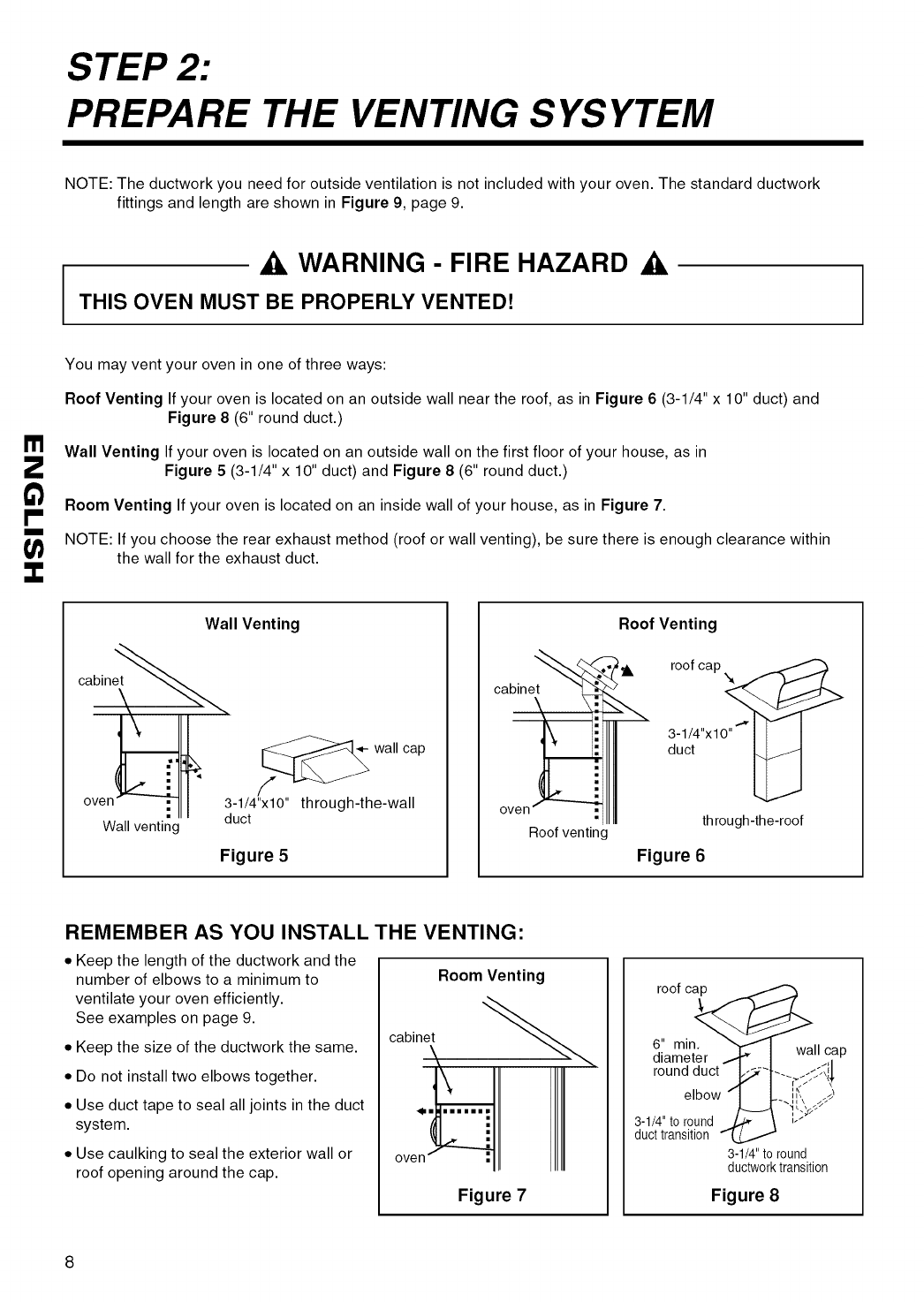 STEP 2:
PREPARE THE VENTING SYSYTEM

NOTE: The ductwork you need for outside ventilation is not included with your oven. The standard ductwork fittings and length are shown in Figure 9, page 9.

WARNING - FIRE HAZARD

THIS OVEN MUST BE PROPERLY VENTED!

You may vent your oven in one of three ways:

Roof Venting If your oven is located on an outside wall near the roof, as in Figure 6 (3-1/4" x 10" duct) and Figure 8 (6" round duct.)

Wall Venting If your oven is located on an outside wall on the first floor of your house, as in Figure 5 (3-1/4" x 10" duct) and Figure 8 (6" round duct.)

Room Venting If your oven is located on an inside wall of your house, as in Figure 7.

NOTE: If you choose the rear exhaust method (roof or wall venting), be sure there is enough clearance within the wall for the exhaust duct.

ENGLISH

Wall Venting
cabinet
oven
Wall venting
wall cap
3-1/4"x10" duct
through-the-wall
Figure 5

Roof Venting
cabinet
oven
Roof venting
roof cap
3-1/4"x10" duct
through-the-roof
Figure 6

REMEMBER AS YOU INSTALL THE VENTING:

• Keep the length of the ductwork and the number of elbows to a minimum to ventilate your oven efficiently. See examples on page 9.
• Keep the size of the ductwork the same.
• Do not install two elbows together.
• Use duct tape to seal all joints in the duct system.
• Use caulking to seal the exterior wall or roof opening around the cap.

Room Venting
cabinet
oven
Figure 7

roof cap
6" min. diameter round duct
wall cap
elbow
3-1/4" to round duct transition
3-1/4" to round ductwork transition
Figure 8

8