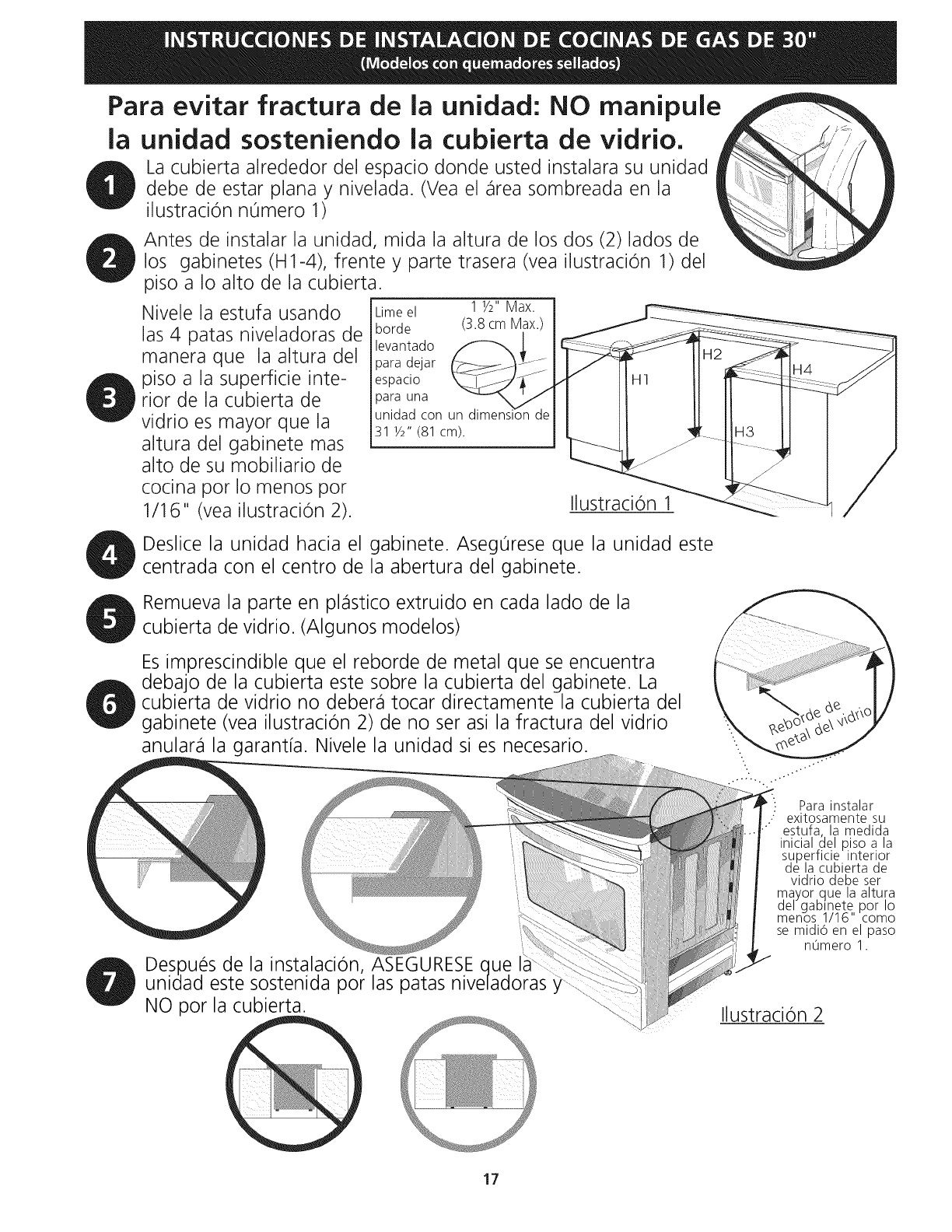 INSTRUCCIONES DE INSTALACION DE COCINAS DE GAS DE 30"
(Modelos con quemadores sellados)

Para evitar fractura de la unidad: NO manipule la unidad sosteniendo la cubierta de vidrio.

1 La cubierta alrededor del espacio donde usted instalara su unidad debe de estar plana y nivelada. (Vea el área sombreada en la ilustración número 1)

2 Antes de instalar la unidad, mida la altura de los dos (2) lados de los gabinetes (H1-4), frente y parte trasera (vea ilustración 1) del piso a lo alto de la cubierta.

3 Nivele la estufa usando las 4 patas niveladoras de manera que la altura del piso a la superficie interior de la cubierta de vidrio es mayor que la altura del gabinete mas alto de su mobiliario de cocina por lo menos por 1/16" (vea ilustración 2).

Lime el borde levantado para dejar espacio para una unidad con un dimension de 31 ½" (81 cm).

1 ½" Max. (3.8 cm Max.)

H1
H2
H3
H4

Ilustración 1

4 Deslice la unidad hacia el gabinete. Asegúrese que la unidad este centrada con el centro de la abertura del gabinete.

5 Remueva la parte en plástico extruido en cada lado de la cubierta de vidrio. (Algunos modelos)

6 Es imprescindible que el reborde de metal que se encuentra debajo de la cubierta este sobre la cubierta del gabinete. La cubierta de vidrio no deberá tocar directamente la cubierta del gabinete (vea ilustración 2) de no ser asi la fractura del vidrio anulará la garantía. Nivele la unidad si es necesario.

Reborde de metal del vidrio

Para instalar exitosamente su estufa, la medida inicial del piso a la superficie interior de la cubierta de vidrio debe ser mayor que la altura del gabinete por lo menos 1/16" como se midió en el paso número 1.

7 Después de la instalación, ASEGURESE que la unidad este sostenida por las patas niveladoras y NO por la cubierta.

Ilustración 2

17