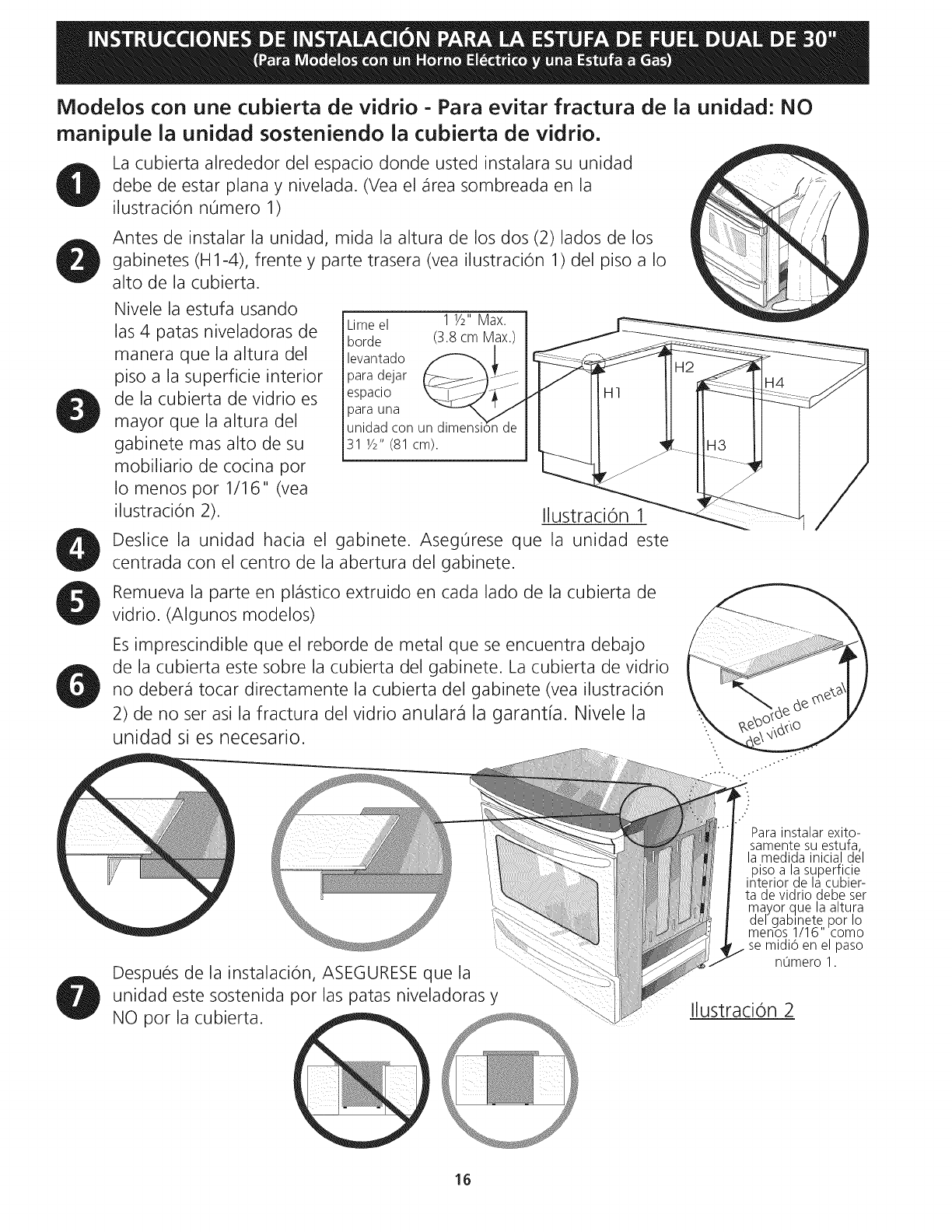 INSTRUCCIONES DE INSTALACIÓN PARA LA ESTUFA DE FUEL DUAL DE 30"
(Para Modelos con un Horno Eléctrico y una Estufa a Gas)

Modelos con une cubierta de vidrio - Para evitar fractura de la unidad: NO manipule la unidad sosteniendo la cubierta de vidrio.

1 La cubierta alrededor del espacio donde usted instalara su unidad debe de estar plana y nivelada. (Vea el área sombreada en la ilustración número 1)

2 Antes de instalar la unidad, mida la altura de los dos (2) lados de los gabinetes (H1-4), frente y parte trasera (vea ilustración 1) del piso a lo alto de la cubierta.

3 Nivele la estufa usando las 4 patas niveladoras de manera que la altura del piso a la superficie interior de la cubierta de vidrio es mayor que la altura del gabinete mas alto de su mobiliario de cocina por lo menos por 1/16" (vea ilustración 2).

Lime el borde levantado para dejar espacio para una unidad con un dimensión de 31 ½" (81 cm).

1 ½" Max. (3.8 cm Max.)

H1 H2 H3 H4

Ilustración 1

4 Deslice la unidad hacia el gabinete. Asegúrese que la unidad este centrada con el centro de la abertura del gabinete.

5 Remueva la parte en plástico extruido en cada lado de la cubierta de vidrio. (Algunos modelos)

6 Es imprescindible que el reborde de metal que se encuentra debajo de la cubierta este sobre la cubierta del gabinete. La cubierta de vidrio no deberá tocar directamente la cubierta del gabinete (vea ilustración 2) de no ser asi la fractura del vidrio anulará la garantía. Nivele la unidad si es necesario.

Reborde de metal del vidrio

Para instalar exitosamente su estufa, la medida inicial del piso a la superficie interior de la cubierta de vidrio debe ser mayor que la altura del gabinete por lo menos 1/16" como se midió en el paso número 1.

7 Después de la instalación, ASEGURESE que la unidad este sostenida por las patas niveladoras y NO por la cubierta.

Ilustración 2

16