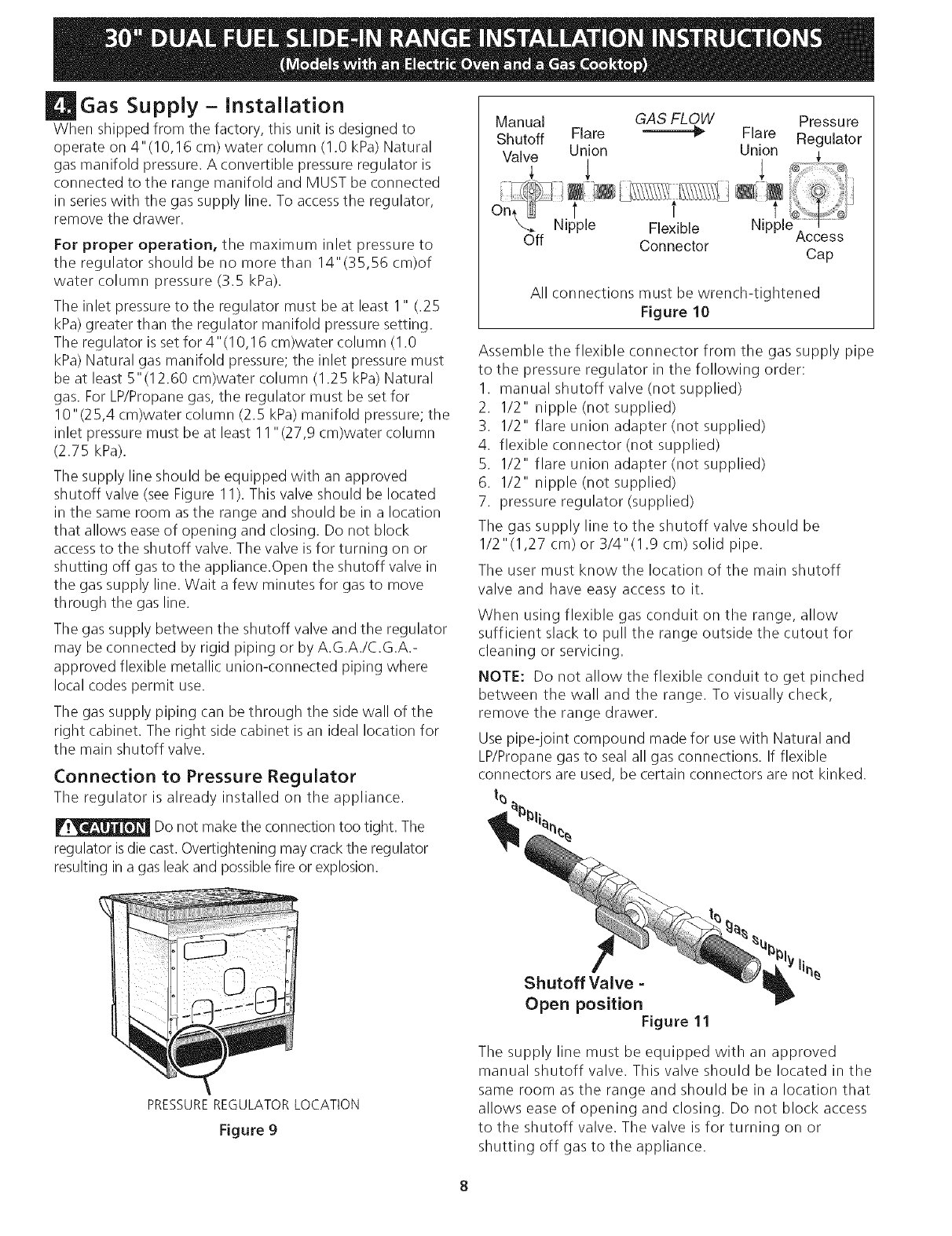 30" DUAL FUEL SLIDE-IN RANGE INSTALLATION INSTRUCTIONS
(Models with an Electric Oven and a Gas Cooktop)

4. Gas Supply – Installation

When shipped from the factory, this unit is designed to operate on 4"(10,16 cm) water column (1.0 kPa) Natural gas manifold pressure. A convertible pressure regulator is connected to the range manifold and MUST be connected in series with the gas supply line. To access the regulator, remove the drawer.

For proper operation, the maximum inlet pressure to the regulator should be no more than 14"(35,56 cm)of water column pressure (3.5 kPa).

The inlet pressure to the regulator must be at least 1" (.25 kPa) greater than the regulator manifold pressure setting. The regulator is set for 4"(10,16 cm)water column (1.0 kPa) Natural gas manifold pressure; the inlet pressure must be at least 5"(12.60 cm)water column (1.25 kPa) Natural gas. For LP/Propane gas, the regulator must be set for 10"(25,4 cm)water column (2.5 kPa) manifold pressure; the inlet pressure must be at least 11"(27,9 cm)water column (2.75 kPa).

The supply line should be equipped with an approved shutoff valve (see Figure 11). This valve should be located in the same room as the range and should be in a location that allows ease of opening and closing. Do not block access to the shutoff valve. The valve is for turning on or shutting off gas to the appliance.Open the shutoff valve in the gas supply line. Wait a few minutes for gas to move through the gas line.

The gas supply between the shutoff valve and the regulator may be connected by rigid piping or by A.G.A./C.G.A.-approved flexible metallic union-connected piping where local codes permit use.

The gas supply piping can be through the side wall of the right cabinet. The right side cabinet is an ideal location for the main shutoff valve.

Connection to Pressure Regulator

The regulator is already installed on the appliance.

CAUTION Do not make the connection too tight. The regulator is die cast. Overtightening may crack the regulator resulting in a gas leak and possible fire or explosion.

PRESSURE REGULATOR LOCATION
Figure 9

Manual Shutoff Valve
Flare Union
GAS FLOW
Flare Union
Pressure Regulator
On
Off
Nipple
Flexible Connector
Nipple
Access Cap

All connections must be wrench-tightened
Figure 10

Assemble the flexible connector from the gas supply pipe to the pressure regulator in the following order:
1. manual shutoff valve (not supplied)
2. 1/2" nipple (not supplied)
3. 1/2" flare union adapter (not supplied)
4. flexible connector (not supplied)
5. 1/2" flare union adapter (not supplied)
6. 1/2" nipple (not supplied)
7. pressure regulator (supplied)

The gas supply line to the shutoff valve should be 1/2"(1,27 cm) or 3/4"(1.9 cm) solid pipe.

The user must know the location of the main shutoff valve and have easy access to it.

When using flexible gas conduit on the range, allow sufficient slack to pull the range outside the cutout for cleaning or servicing.

NOTE: Do not allow the flexible conduit to get pinched between the wall and the range. To visually check, remove the range drawer.

Use pipe-joint compound made for use with Natural and LP/Propane gas to seal all gas connections. If flexible connectors are used, be certain connectors are not kinked.

to appliance
to gas supply line
Shutoff Valve - Open position
Figure 11

The supply line must be equipped with an approved manual shutoff valve. This valve should be located in the same room as the range and should be in a location that allows ease of opening and closing. Do not block access to the shutoff valve. The valve is for turning on or shutting off gas to the appliance.

8