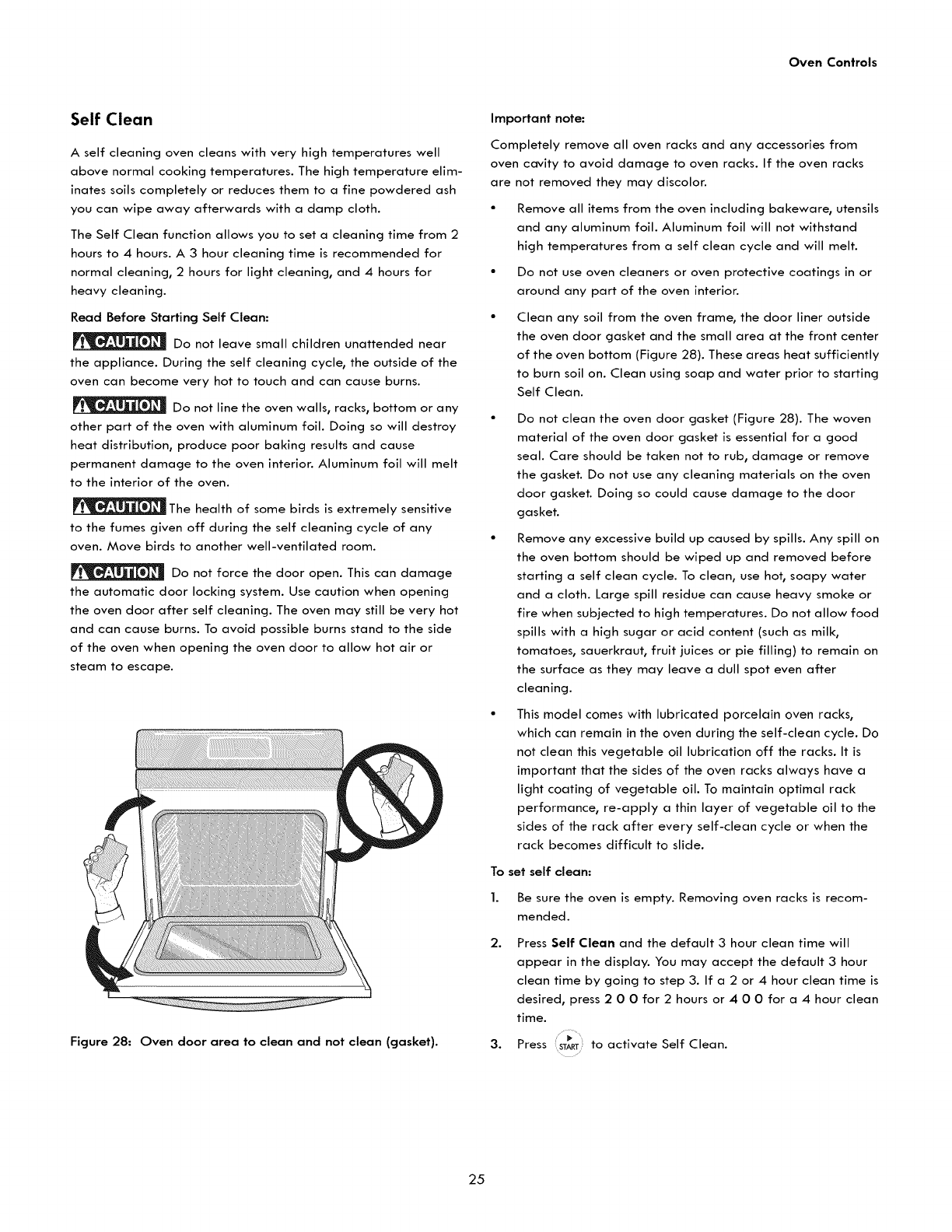 Oven Controls

Self Clean

A self cleaning oven cleans with very high temperatures well above normal cooking temperatures. The high temperature eliminates soils completely or reduces them to a fine powdered ash you can wipe away afterwards with a damp cloth.

The Self Clean function allows you to set a cleaning time from 2 hours to 4 hours. A 3 hour cleaning time is recommended for normal cleaning, 2 hours for light cleaning, and 4 hours for heavy cleaning.

Read Before Starting Self Clean:

CAUTION Do not leave small children unattended near the appliance. During the self cleaning cycle, the outside of the oven can become very hot to touch and can cause burns.

CAUTION Do not line the oven walls, racks, bottom or any other part of the oven with aluminum foil. Doing so will destroy heat distribution, produce poor baking results and cause permanent damage to the oven interior. Aluminum foil will melt to the interior of the oven.

CAUTION The health of some birds is extremely sensitive to the fumes given off during the self cleaning cycle of any oven. Move birds to another well-ventilated room.

CAUTION Do not force the door open. This can damage the automatic door locking system. Use caution when opening the oven door after self cleaning. The oven may still be very hot and can cause burns. To avoid possible burns stand to the side of the oven when opening the oven door to allow hot air or steam to escape.

Figure 28: Oven door area to clean and not clean (gasket).

Important note:

Completely remove all oven racks and any accessories from oven cavity to avoid damage to oven racks. If the oven racks are not removed they may discolor.

• Remove all items from the oven including bakeware, utensils and any aluminum foil. Aluminum foil will not withstand high temperatures from a self clean cycle and will melt.

• Do not use oven cleaners or oven protective coatings in or around any part of the oven interior.

• Clean any soil from the oven frame, the door liner outside the oven door gasket and the small area at the front center of the oven bottom (Figure 28). These areas heat sufficiently to burn soil on. Clean using soap and water prior to starting Self Clean.

• Do not clean the oven door gasket (Figure 28). The woven material of the oven door gasket is essential for a good seal. Care should be taken not to rub, damage or remove the gasket. Do not use any cleaning materials on the oven door gasket. Doing so could cause damage to the door gasket.

• Remove any excessive build up caused by spills. Any spill on the oven bottom should be wiped up and removed before starting a self clean cycle. To clean, use hot, soapy water and a cloth. Large spill residue can cause heavy smoke or fire when subjected to high temperatures. Do not allow food spills with a high sugar or acid content (such as milk, tomatoes, sauerkraut, fruit juices or pie filling) to remain on the surface as they may leave a dull spot even after cleaning.

• This model comes with lubricated porcelain oven racks, which can remain in the oven during the self-clean cycle. Do not clean this vegetable oil lubrication off the racks. It is important that the sides of the oven racks always have a light coating of vegetable oil. To maintain optimal rack performance, re-apply a thin layer of vegetable oil to the sides of the rack after every self-clean cycle or when the rack becomes difficult to slide.

To set self clean:

1. Be sure the oven is empty. Removing oven racks is recommended.

2. Press Self Clean and the default 3 hour clean time will appear in the display. You may accept the default 3 hour clean time by going to step 3. If a 2 or 4 hour clean time is desired, press 2 0 0 for 2 hours or 4 0 0 for a 4 hour clean time.

3. Press START to activate Self Clean.

25