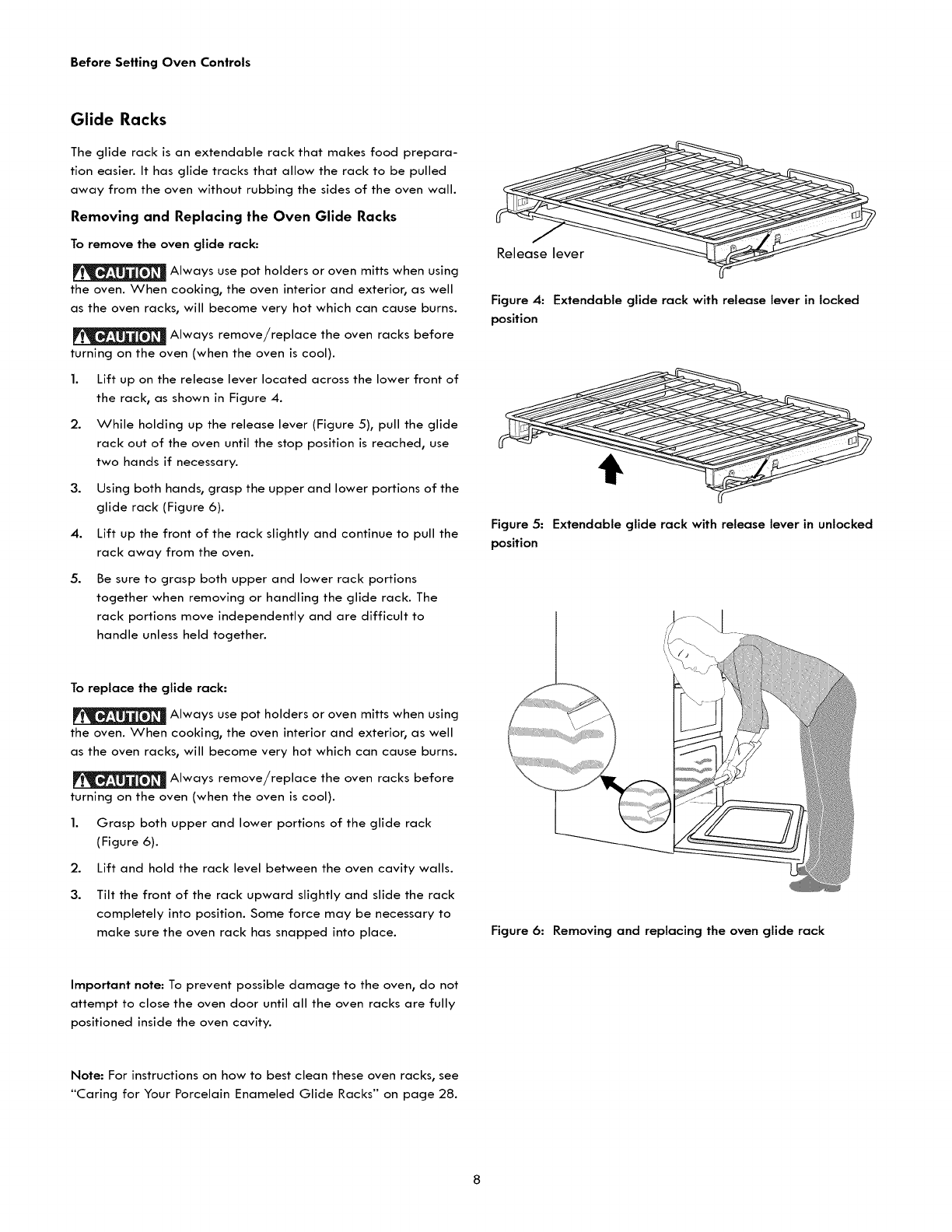 Before Setting Oven Controls

Glide Racks

The glide rack is an extendable rack that makes food preparation easier. It has glide tracks that allow the rack to be pulled away from the oven without rubbing the sides of the oven wall.

Removing and Replacing the Oven Glide Racks

To remove the oven glide rack:

CAUTION Always use pot holders or oven mitts when using the oven. When cooking, the oven interior and exterior, as well as the oven racks, will become very hot which can cause burns.

CAUTION Always remove/replace the oven racks before turning on the oven (when the oven is cool).

1. Lift up on the release lever located across the lower front of the rack, as shown in Figure 4.

2. While holding up the release lever (Figure 5), pull the glide rack out of the oven until the stop position is reached, use two hands if necessary.

3. Using both hands, grasp the upper and lower portions of the glide rack (Figure 6).

4. Lift up the front of the rack slightly and continue to pull the rack away from the oven.

5. Be sure to grasp both upper and lower rack portions together when removing or handling the glide rack. The rack portions move independently and are difficult to handle unless held together.

To replace the glide rack:

CAUTION Always use pot holders or oven mitts when using the oven. When cooking, the oven interior and exterior, as well as the oven racks, will become very hot which can cause burns.

CAUTION Always remove/replace the oven racks before turning on the oven (when the oven is cool).

1. Grasp both upper and lower portions of the glide rack (Figure 6).

2. Lift and hold the rack level between the oven cavity walls.

3. Tilt the front of the rack upward slightly and slide the rack completely into position. Some force may be necessary to make sure the oven rack has snapped into place.

Important note: To prevent possible damage to the oven, do not attempt to close the oven door until all the oven racks are fully positioned inside the oven cavity.

Note: For instructions on how to best clean these oven racks, see "Caring for Your Porcelain Enameled Glide Racks" on page 28.

Release lever

Figure 4: Extendable glide rack with release lever in locked position

Figure 5: Extendable glide rack with release lever in unlocked position

Figure 6: Removing and replacing the oven glide rack

8