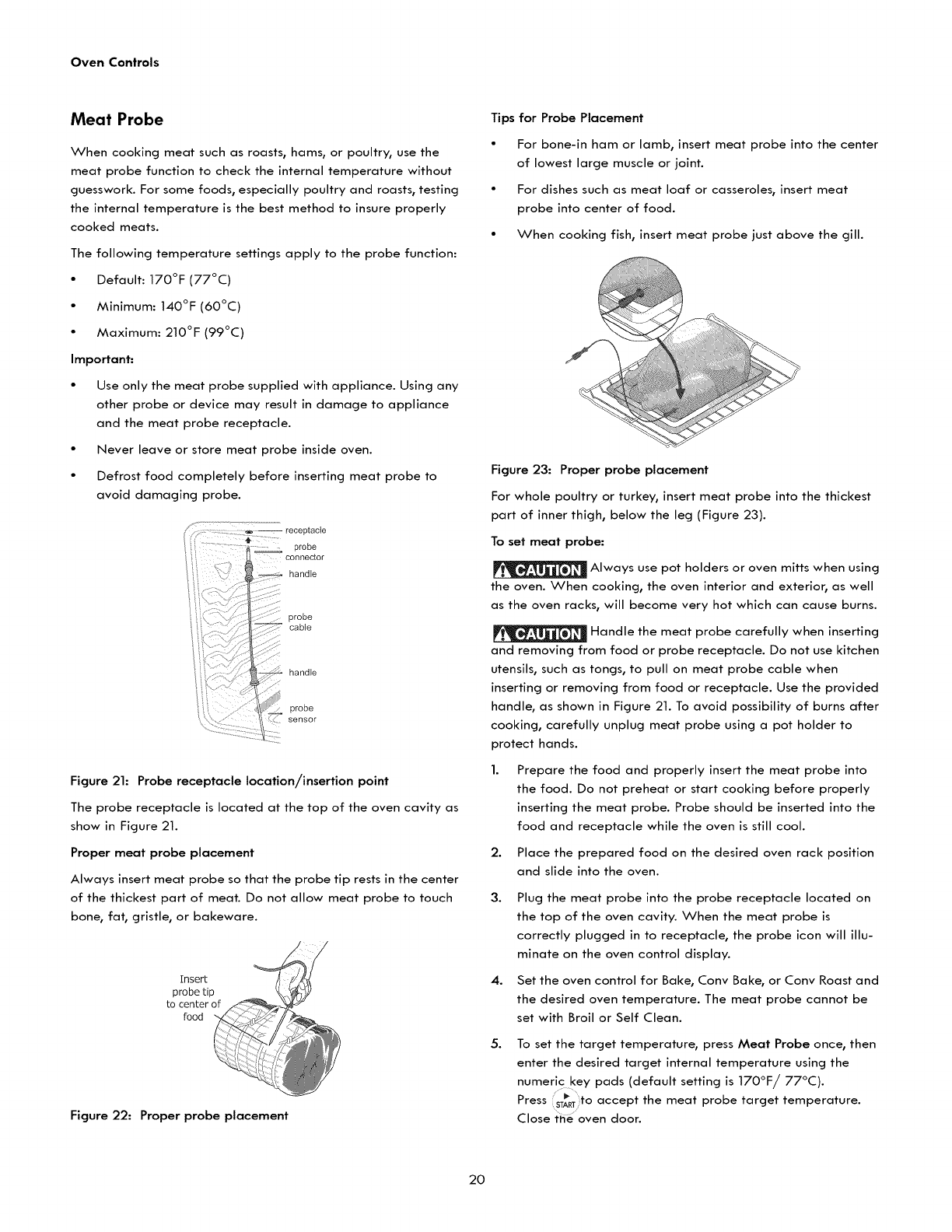 Oven Controls

Meat Probe

When cooking meat such as roasts, hams, or poultry, use the meat probe function to check the internal temperature without guesswork. For some foods, especially poultry and roasts, testing the internal temperature is the best method to insure properly cooked meats.

The following temperature settings apply to the probe function:

• Default: 170°F (77°C)

• Minimum: 140°F (60°C)

• Maximum: 210°F (99°C)

Important:

• Use only the meat probe supplied with appliance. Using any other probe or device may result in damage to appliance and the meat probe receptacle.

• Never leave or store meat probe inside oven.

• Defrost food completely before inserting meat probe to avoid damaging probe.

receptacle
probe connector
handle
probe cable
handle
probe sensor

Figure 21: Probe receptacle location/insertion point

The probe receptacle is located at the top of the oven cavity as show in Figure 21.

Proper meat probe placement

Always insert meat probe so that the probe tip rests in the center of the thickest part of meat. Do not allow meat probe to touch bone, fat, gristle, or bakeware.

Insert probe tip to center of food

Figure 22: Proper probe placement

Tips for Probe Placement

• For bone-in ham or lamb, insert meat probe into the center of lowest large muscle or joint.

• For dishes such as meat loaf or casseroles, insert meat probe into center of food.

• When cooking fish, insert meat probe just above the gill.

Figure 23: Proper probe placement

For whole poultry or turkey, insert meat probe into the thickest part of inner thigh, below the leg (Figure 23).

To set meat probe:

CAUTION Always use pot holders or oven mitts when using the oven. When cooking, the oven interior and exterior, as well as the oven racks, will become very hot which can cause burns.

CAUTION Handle the meat probe carefully when inserting and removing from food or probe receptacle. Do not use kitchen utensils, such as tongs, to pull on meat probe cable when inserting or removing from food or receptacle. Use the provided handle, as shown in Figure 21. To avoid possibility of burns after cooking, carefully unplug meat probe using a pot holder to protect hands.

1. Prepare the food and properly insert the meat probe into the food. Do not preheat or start cooking before properly inserting the meat probe. Probe should be inserted into the food and receptacle while the oven is still cool.

2. Place the prepared food on the desired oven rack position and slide into the oven.

3. Plug the meat probe into the probe receptacle located on the top of the oven cavity. When the meat probe is correctly plugged in to receptacle, the probe icon will illuminate on the oven control display.

4. Set the oven control for Bake, Conv Bake, or Conv Roast and the desired oven temperature. The meat probe cannot be set with Broil or Self Clean.

5. To set the target temperature, press Meat Probe once, then enter the desired target internal temperature using the numeric key pads (default setting is 170°F/ 77°C). Press START to accept the meat probe target temperature. Close the oven door.

20