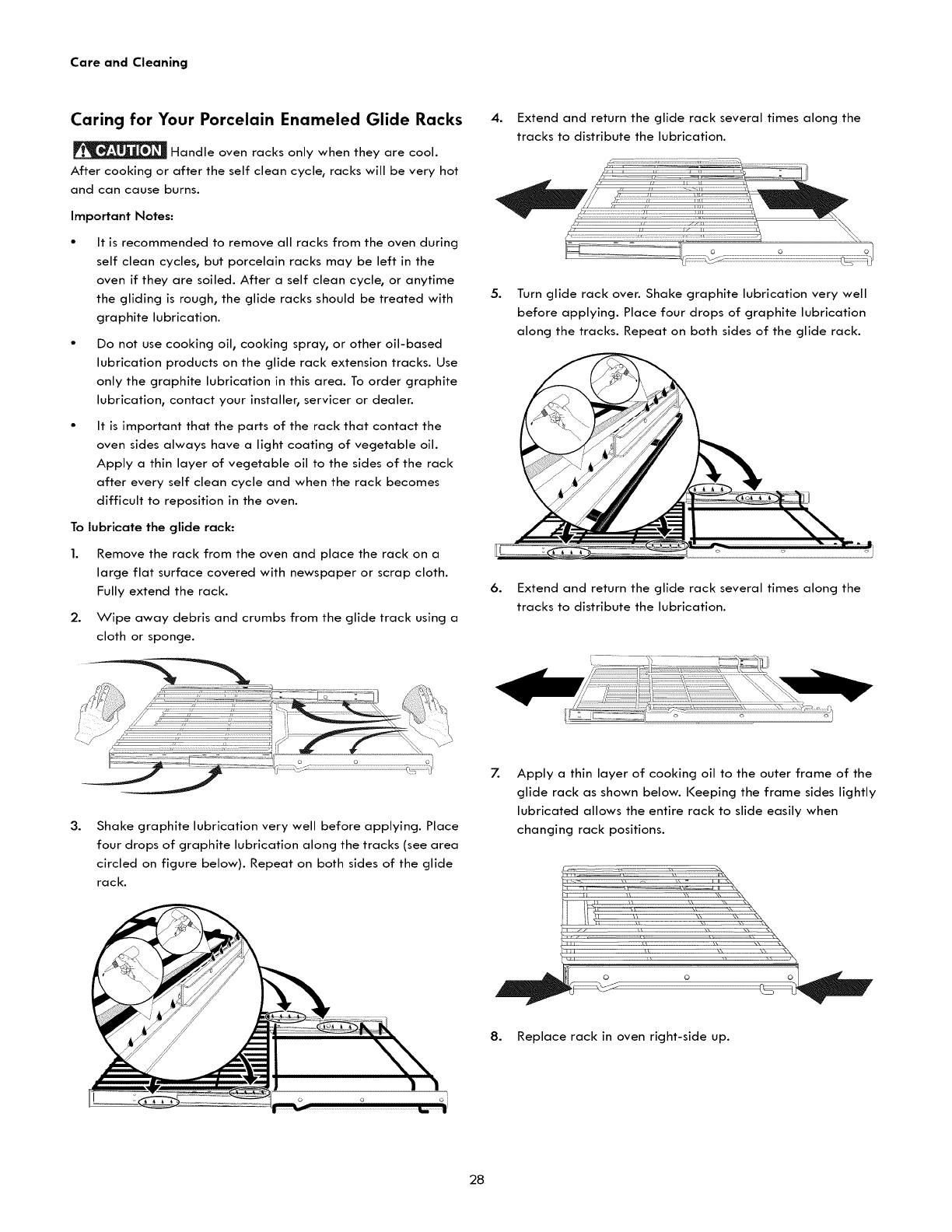 Care and Cleaning

Caring for Your Porcelain Enameled Glide Racks

CAUTION Handle oven racks only when they are cool. After cooking or after the self clean cycle, racks will be very hot and can cause burns.

Important Notes:

• It is recommended to remove all racks from the oven during self clean cycles, but porcelain racks may be left in the oven if they are soiled. After a self clean cycle, or anytime the gliding is rough, the glide racks should be treated with graphite lubrication.

• Do not use cooking oil, cooking spray, or other oil-based lubrication products on the glide rack extension tracks. Use only the graphite lubrication in this area. To order graphite lubrication, contact your installer, servicer or dealer.

• It is important that the parts of the rack that contact the oven sides always have a light coating of vegetable oil. Apply a thin layer of vegetable oil to the sides of the rack after every self clean cycle and when the rack becomes difficult to reposition in the oven.

To lubricate the glide rack:

1. Remove the rack from the oven and place the rack on a large flat surface covered with newspaper or scrap cloth. Fully extend the rack.

2. Wipe away debris and crumbs from the glide track using a cloth or sponge.

3. Shake graphite lubrication very well before applying. Place four drops of graphite lubrication along the tracks (see area circled on figure below). Repeat on both sides of the glide rack.

4. Extend and return the glide rack several times along the tracks to distribute the lubrication.

5. Turn glide rack over. Shake graphite lubrication very well before applying. Place four drops of graphite lubrication along the tracks. Repeat on both sides of the glide rack.

6. Extend and return the glide rack several times along the tracks to distribute the lubrication.

7. Apply a thin layer of cooking oil to the outer frame of the glide rack as shown below. Keeping the frame sides lightly lubricated allows the entire rack to slide easily when changing rack positions.

8. Replace rack in oven right-side up.

28