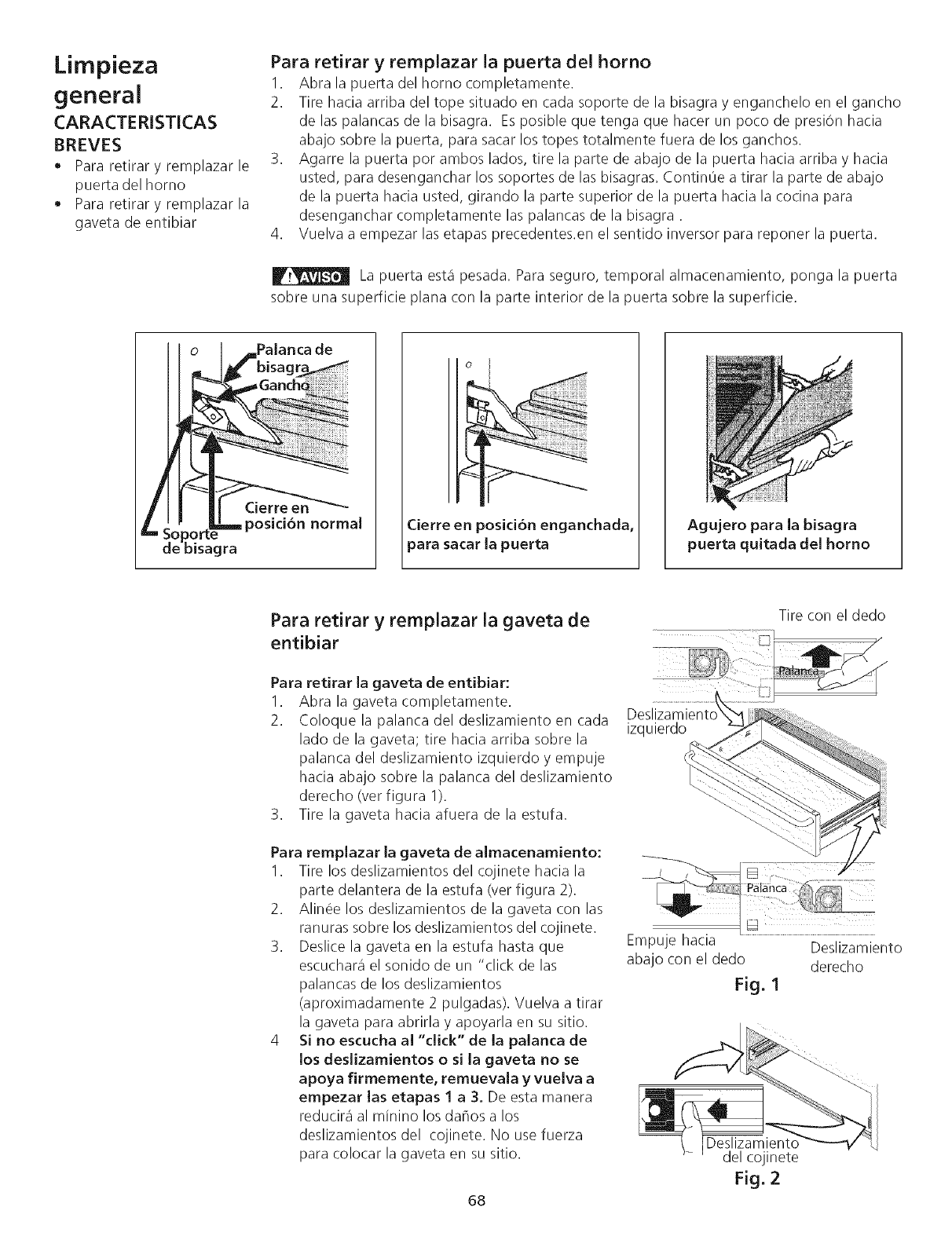 Limpieza general

CARACTERISTICAS BREVES

• Para retirar y remplazar le puerta del horno
• Para retirar y remplazar la gaveta de entibiar

Para retirar y remplazar la puerta del horno

1. Abra la puerta del horno completamente.
2. Tire hacia arriba del tope situado en cada soporte de la bisagra y enganchelo en el gancho de las palancas de la bisagra. Es posible que tenga que hacer un poco de presión hacia abajo sobre la puerta, para sacar los topes totalmente fuera de los ganchos.
3. Agarre la puerta por ambos lados, tire la parte de abajo de la puerta hacia arriba y hacia usted, para desenganchar los soportes de las bisagras. Continúe a tirar la parte de abajo de la puerta hacia usted, girando la parte superior de la puerta hacia la cocina para desenganchar completamente las palancas de la bisagra .
4. Vuelva a empezar las etapas precedentes.en el sentido inversor para reponer la puerta.

AVISO La puerta está pesada. Para seguro, temporal almacenamiento, ponga la puerta sobre una superficie plana con la parte interior de la puerta sobre la superficie.

Palanca de bisagra
Gancho
Cierre en posición normal
Soporte de bisagra

Cierre en posición enganchada, para sacar la puerta

Agujero para la bisagra puerta quitada del horno

Para retirar y remplazar la gaveta de entibiar

Para retirar la gaveta de entibiar:
1. Abra la gaveta completamente.
2. Coloque la palanca del deslizamiento en cada lado de la gaveta; tire hacia arriba sobre la palanca del deslizamiento izquierdo y empuje hacia abajo sobre la palanca del deslizamiento derecho (ver figura 1).
3. Tire la gaveta hacia afuera de la estufa.

Para remplazar la gaveta de almacenamiento:
1. Tire los deslizamientos del cojinete hacia la parte delantera de la estufa (ver figura 2).
2. Alinée los deslizamientos de la gaveta con las ranuras sobre los deslizamientos del cojinete.
3. Deslice la gaveta en la estufa hasta que escuchará el sonido de un "click de las palancas de los deslizamientos (aproximadamente 2 pulgadas). Vuelva a tirar la gaveta para abrirla y apoyarla en su sitio.
4 Si no escucha al "click" de la palanca de los deslizamientos o si la gaveta no se apoya firmemente, remuevala y vuelva a empezar las etapas 1 a 3. De esta manera reducirá al mínino los daños a los deslizamientos del cojinete. No use fuerza para colocar la gaveta en su sitio.

Tire con el dedo
Palanca
Deslizamiento izquierdo
Palanca
Empuje hacia abajo con el dedo
Deslizamiento derecho
Fig. 1

Deslizamiento del cojinete
Fig. 2

68