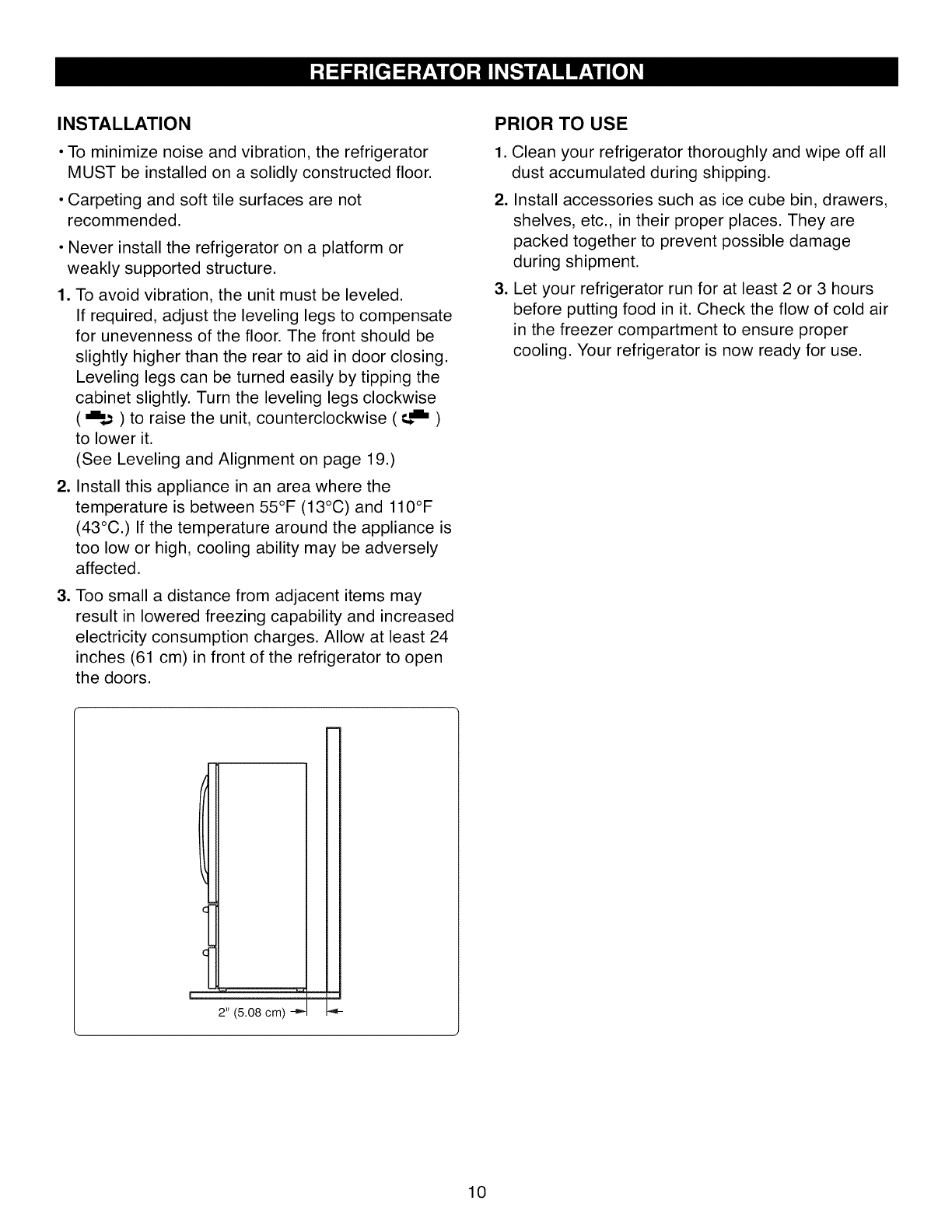 REFRIGERATOR INSTALLATION

INSTALLATION

• To minimize noise and vibration, the refrigerator MUST be installed on a solidly constructed floor.

• Carpeting and soft tile surfaces are not recommended.

• Never install the refrigerator on a platform or weakly supported structure.

1. To avoid vibration, the unit must be leveled. If required, adjust the leveling legs to compensate for unevenness of the floor. The front should be slightly higher than the rear to aid in door closing. Leveling legs can be turned easily by tipping the cabinet slightly. Turn the leveling legs clockwise ( ) to raise the unit, counterclockwise ( ) to lower it.
(See Leveling and Alignment on page 19.)

2. Install this appliance in an area where the temperature is between 55°F (13°C) and 110°F (43°C.) If the temperature around the appliance is too low or high, cooling ability may be adversely affected.

3. Too small a distance from adjacent items may result in lowered freezing capability and increased electricity consumption charges. Allow at least 24 inches (61 cm) in front of the refrigerator to open the doors.

2" (5.08 cm)

PRIOR TO USE

1. Clean your refrigerator thoroughly and wipe off all dust accumulated during shipping.

2. Install accessories such as ice cube bin, drawers, shelves, etc., in their proper places. They are packed together to prevent possible damage during shipment.

3. Let your refrigerator run for at least 2 or 3 hours before putting food in it. Check the flow of cold air in the freezer compartment to ensure proper cooling. Your refrigerator is now ready for use.

10