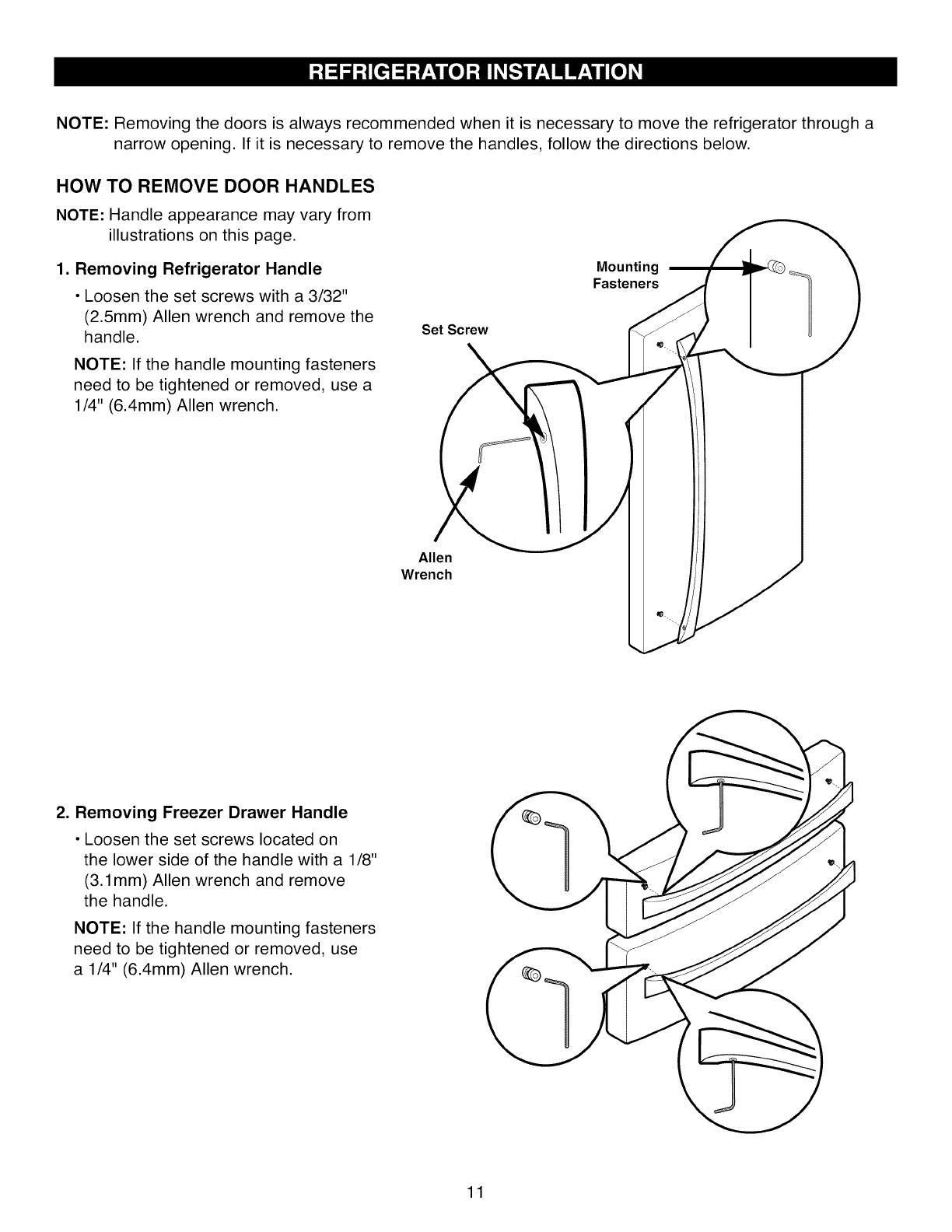 REFRIGERATOR INSTALLATION

NOTE: Removing the doors is always recommended when it is necessary to move the refrigerator through a narrow opening. If it is necessary to remove the handles, follow the directions below.

HOW TO REMOVE DOOR HANDLES

NOTE: Handle appearance may vary from illustrations on this page.

1. Removing Refrigerator Handle

• Loosen the set screws with a 3/32" (2.5mm) Allen wrench and remove the handle.

NOTE: If the handle mounting fasteners need to be tightened or removed, use a 1/4" (6.4mm) Allen wrench.

Mounting Fasteners

Set Screw

Allen Wrench

2. Removing Freezer Drawer Handle

• Loosen the set screws located on the lower side of the handle with a 1/8" (3.1mm) Allen wrench and remove the handle.

NOTE: If the handle mounting fasteners need to be tightened or removed, use a 1/4" (6.4mm) Allen wrench.

11