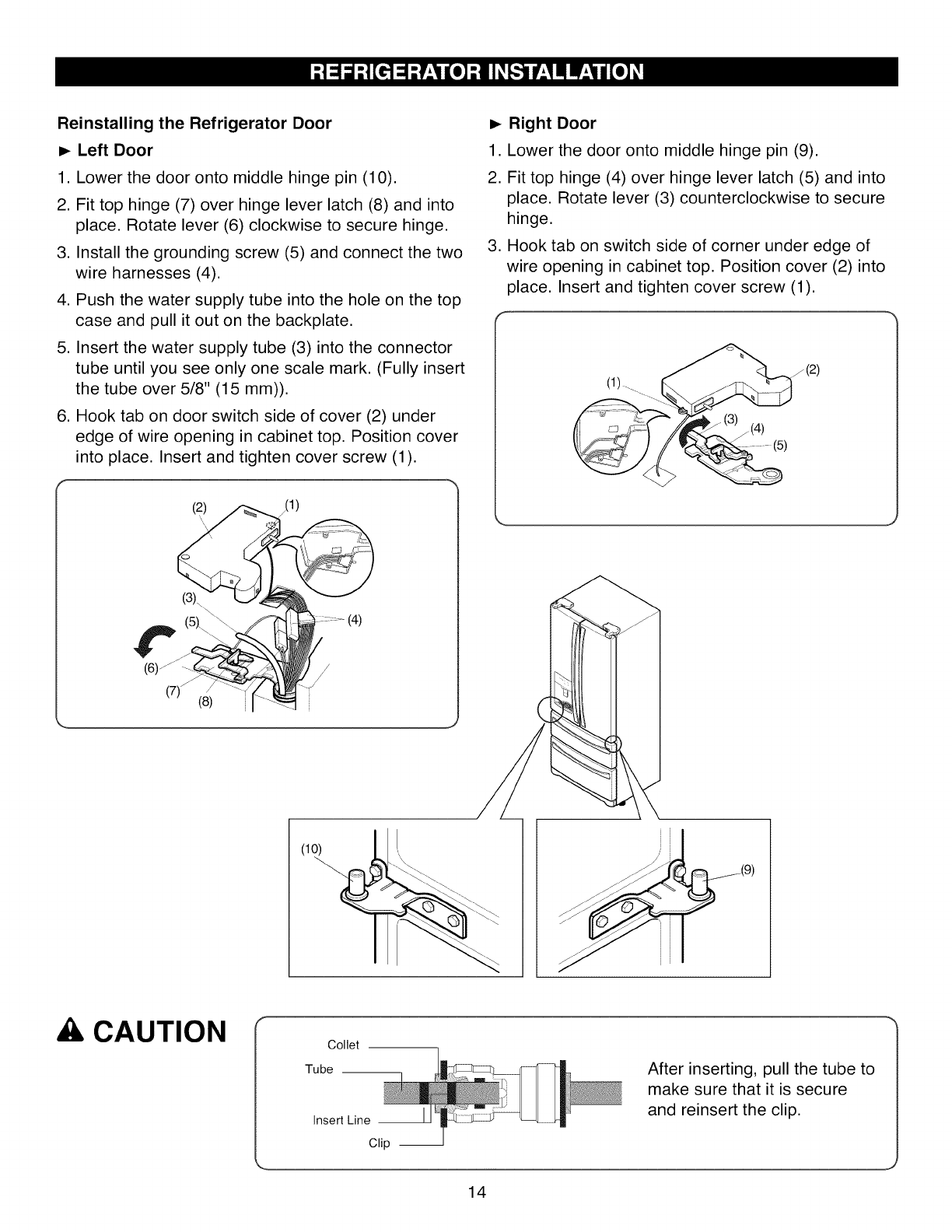 REFRIGERATOR INSTALLATION

Reinstalling the Refrigerator Door

► Left Door

1. Lower the door onto middle hinge pin (10).
2. Fit top hinge (7) over hinge lever latch (8) and into place. Rotate lever (6) clockwise to secure hinge.
3. Install the grounding screw (5) and connect the two wire harnesses (4).
4. Push the water supply tube into the hole on the top case and pull it out on the backplate.
5. Insert the water supply tube (3) into the connector tube until you see only one scale mark. (Fully insert the tube over 5/8" (15 mm)).
6. Hook tab on door switch side of cover (2) under edge of wire opening in cabinet top. Position cover into place. Insert and tighten cover screw (1).

(2) (1) (3) (5) (4) (6) (7) (8)

► Right Door

1. Lower the door onto middle hinge pin (9).
2. Fit top hinge (4) over hinge lever latch (5) and into place. Rotate lever (3) counterclockwise to secure hinge.
3. Hook tab on switch side of corner under edge of wire opening in cabinet top. Position cover (2) into place. Insert and tighten cover screw (1).

(1) (2) (3) (4) (5)

(10) (9)

CAUTION

Collet
Tube
Insert Line
Clip

After inserting, pull the tube to make sure that it is secure and reinsert the clip.

14