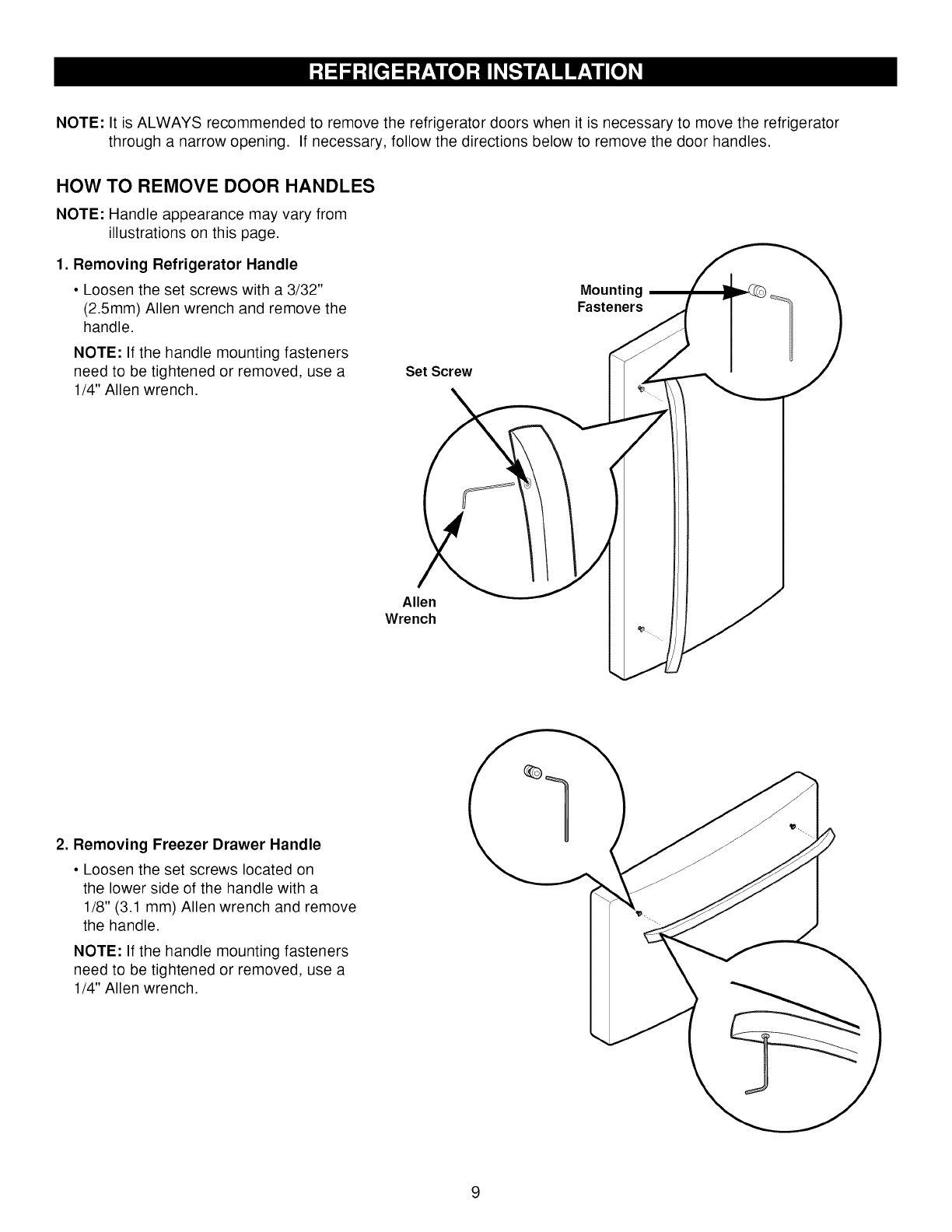 REFRIGERATOR INSTALLATION

NOTE: It is ALWAYS recommended to remove the refrigerator doors when it is necessary to move the refrigerator through a narrow opening. If necessary, follow the directions below to remove the door handles.

HOW TO REMOVE DOOR HANDLES

NOTE: Handle appearance may vary from illustrations on this page.

1. Removing Refrigerator Handle

• Loosen the set screws with a 3/32" (2.5mm) Allen wrench and remove the handle.

NOTE: If the handle mounting fasteners need to be tightened or removed, use a 1/4" Allen wrench.

Mounting Fasteners

Set Screw

Allen Wrench

2. Removing Freezer Drawer Handle

• Loosen the set screws located on the lower side of the handle with a 1/8" (3.1 mm) Allen wrench and remove the handle.

NOTE: If the handle mounting fasteners need to be tightened or removed, use a 1/4" Allen wrench.

9