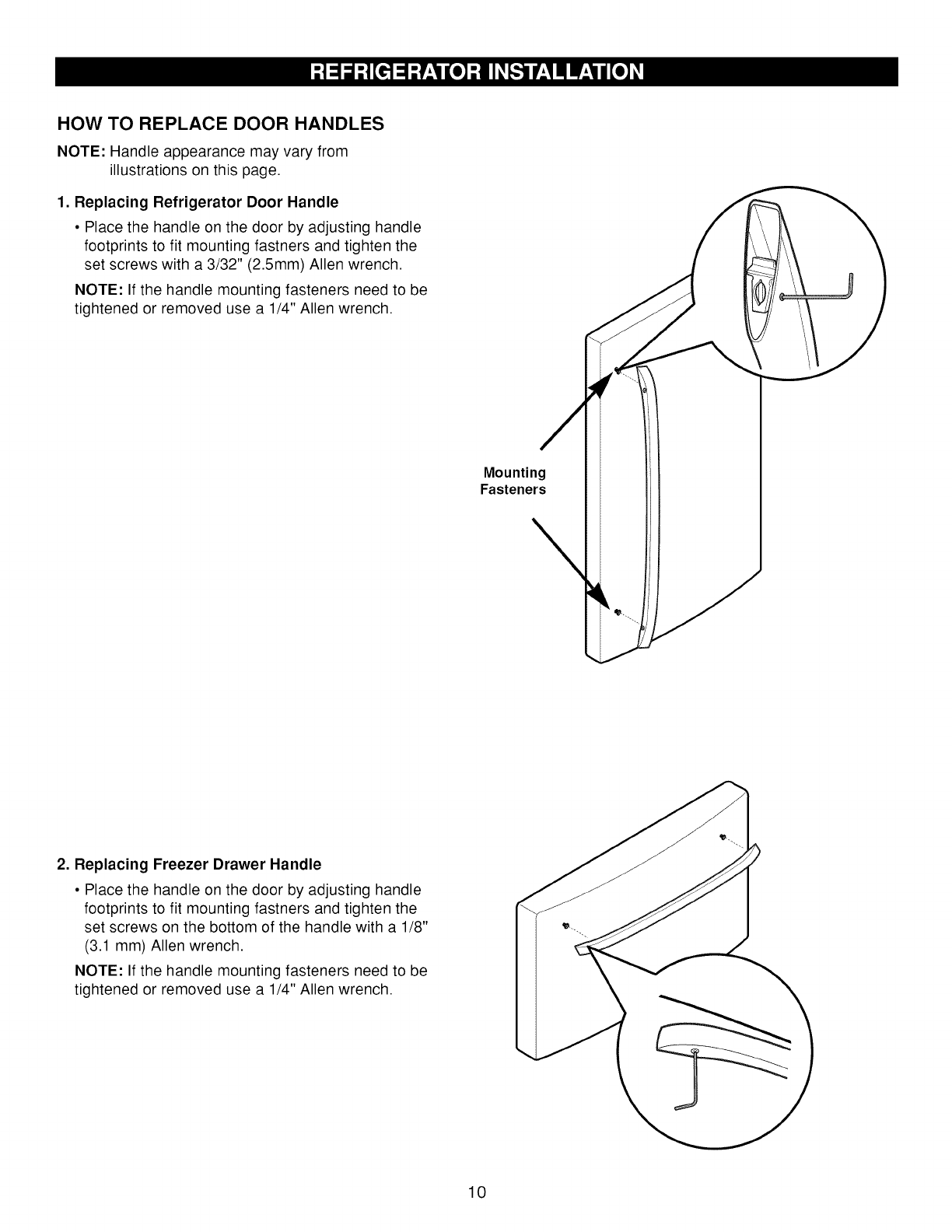 REFRIGERATOR INSTALLATION

HOW TO REPLACE DOOR HANDLES

NOTE: Handle appearance may vary from illustrations on this page.

1. Replacing Refrigerator Door Handle

• Place the handle on the door by adjusting handle footprints to fit mounting fastners and tighten the set screws with a 3/32" (2.5mm) Allen wrench.

NOTE: If the handle mounting fasteners need to be tightened or removed use a 1/4" Allen wrench.

Mounting Fasteners

2. Replacing Freezer Drawer Handle

• Place the handle on the door by adjusting handle footprints to fit mounting fastners and tighten the set screws on the bottom of the handle with a 1/8" (3.1 mm) Allen wrench.

NOTE: If the handle mounting fasteners need to be tightened or removed use a 1/4" Allen wrench.

10