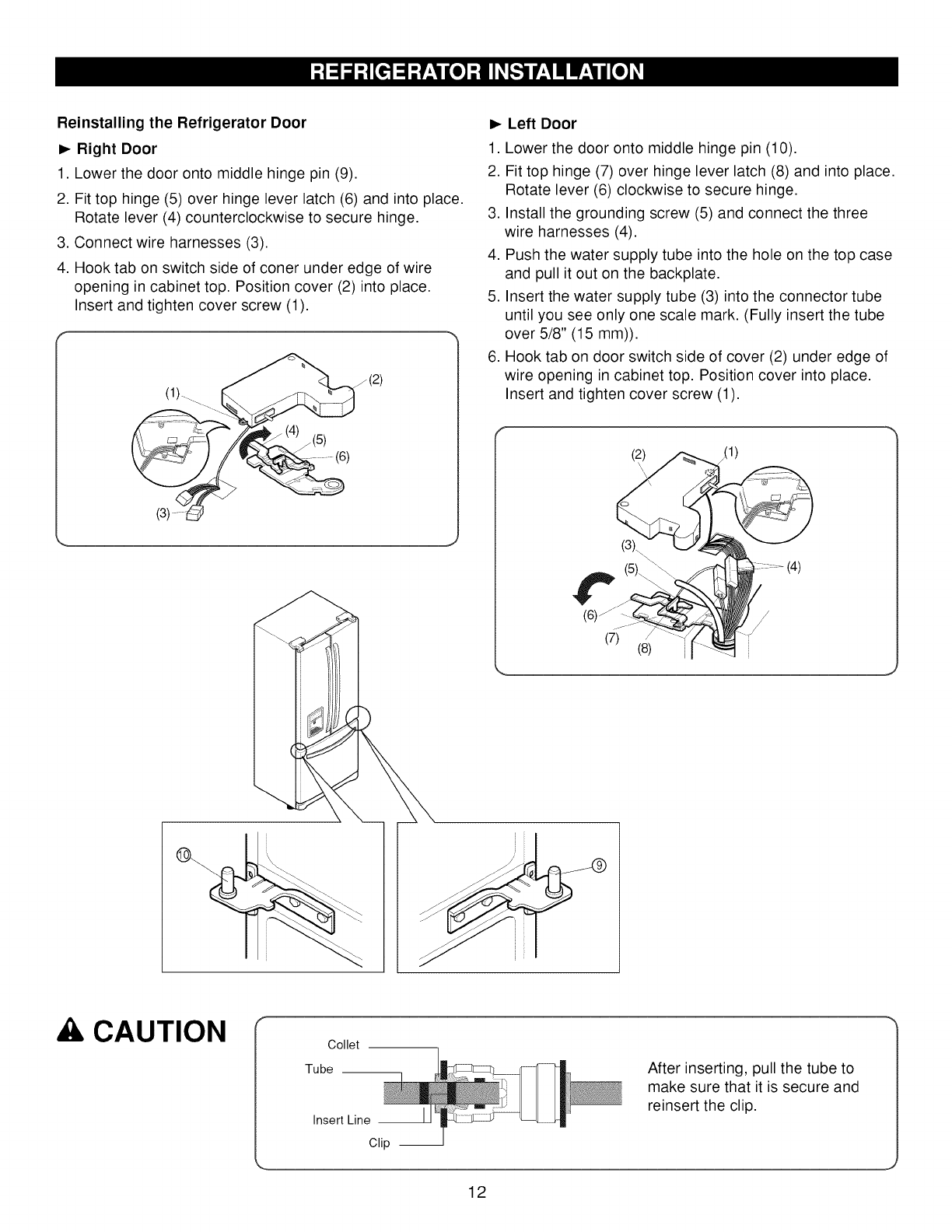 REFRIGERATOR INSTALLATION

Reinstalling the Refrigerator Door

► Right Door

1. Lower the door onto middle hinge pin (9).

2. Fit top hinge (5) over hinge lever latch (6) and into place. Rotate lever (4) counterclockwise to secure hinge.

3. Connect wire harnesses (3).

4. Hook tab on switch side of coner under edge of wire opening in cabinet top. Position cover (2) into place. Insert and tighten cover screw (1).

(1)
(2)
(4)
(5)
(6)
(3)

► Left Door

1. Lower the door onto middle hinge pin (10).

2. Fit top hinge (7) over hinge lever latch (8) and into place. Rotate lever (6) clockwise to secure hinge.

3. Install the grounding screw (5) and connect the three wire harnesses (4).

4. Push the water supply tube into the hole on the top case and pull it out on the backplate.

5. Insert the water supply tube (3) into the connector tube until you see only one scale mark. (Fully insert the tube over 5/8" (15 mm)).

6. Hook tab on door switch side of cover (2) under edge of wire opening in cabinet top. Position cover into place. Insert and tighten cover screw (1).

(2)
(1)
(3)
(5)
(4)
(6)
(7)
(8)

⑩
⑨

CAUTION

Collet
Tube
Insert Line
Clip

After inserting, pull the tube to make sure that it is secure and reinsert the clip.

12