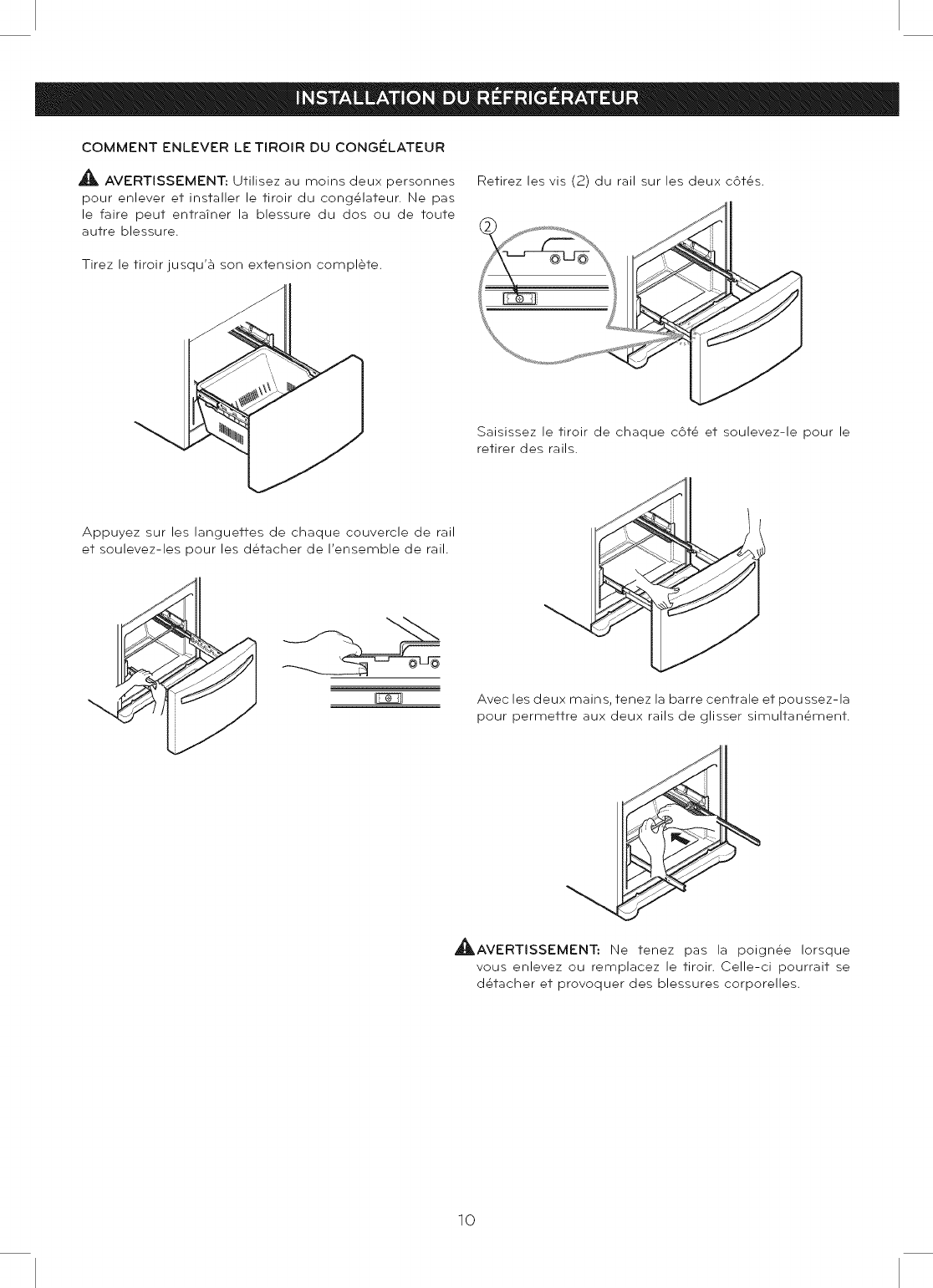 INSTALLATION DU RÉFRIGÉRATEUR

COMMENT ENLEVER LE TIROIR DU CONGÉLATEUR

AVERTISSEMENT: Utilisez au moins deux personnes pour enlever et installer le tiroir du congélateur. Ne pas le faire peut entraîner la blessure du dos ou de toute autre blessure.

Tirez le tiroir jusqu'à son extension complète.

Appuyez sur les languettes de chaque couvercle de rail et soulevez-les pour les détacher de l'ensemble de rail.

Retirez les vis (2) du rail sur les deux côtés.

②

Saisissez le tiroir de chaque côté et soulevez-le pour le retirer des rails.

Avec les deux mains, tenez la barre centrale et poussez-la pour permettre aux deux rails de glisser simultanément.

AVERTISSEMENT: Ne tenez pas la poignée lorsque vous enlevez ou remplacez le tiroir. Celle-ci pourrait se détacher et provoquer des blessures corporelles.

10