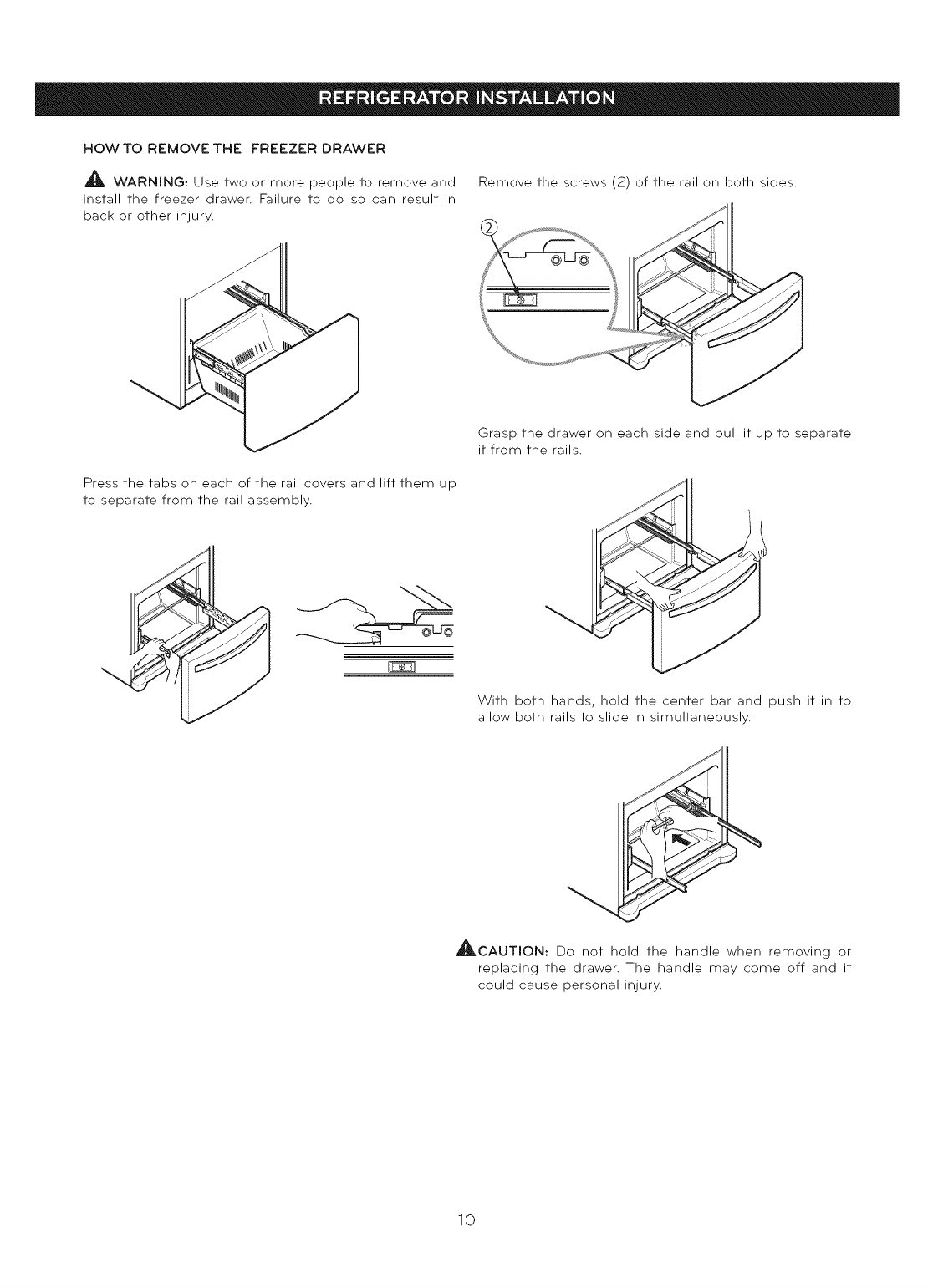 REFRIGERATOR INSTALLATION

HOW TO REMOVE THE FREEZER DRAWER

WARNING: Use two or more people to remove and install the freezer drawer. Failure to do so can result in back or other injury.

Press the tabs on each of the rail covers and lift them up to separate from the rail assembly.

Remove the screws (2) of the rail on both sides.

②

Grasp the drawer on each side and pull it up to separate it from the rails.

With both hands, hold the center bar and push it in to allow both rails to slide in simultaneously.

CAUTION: Do not hold the handle when removing or replacing the drawer. The handle may come off and it could cause personal injury.

10