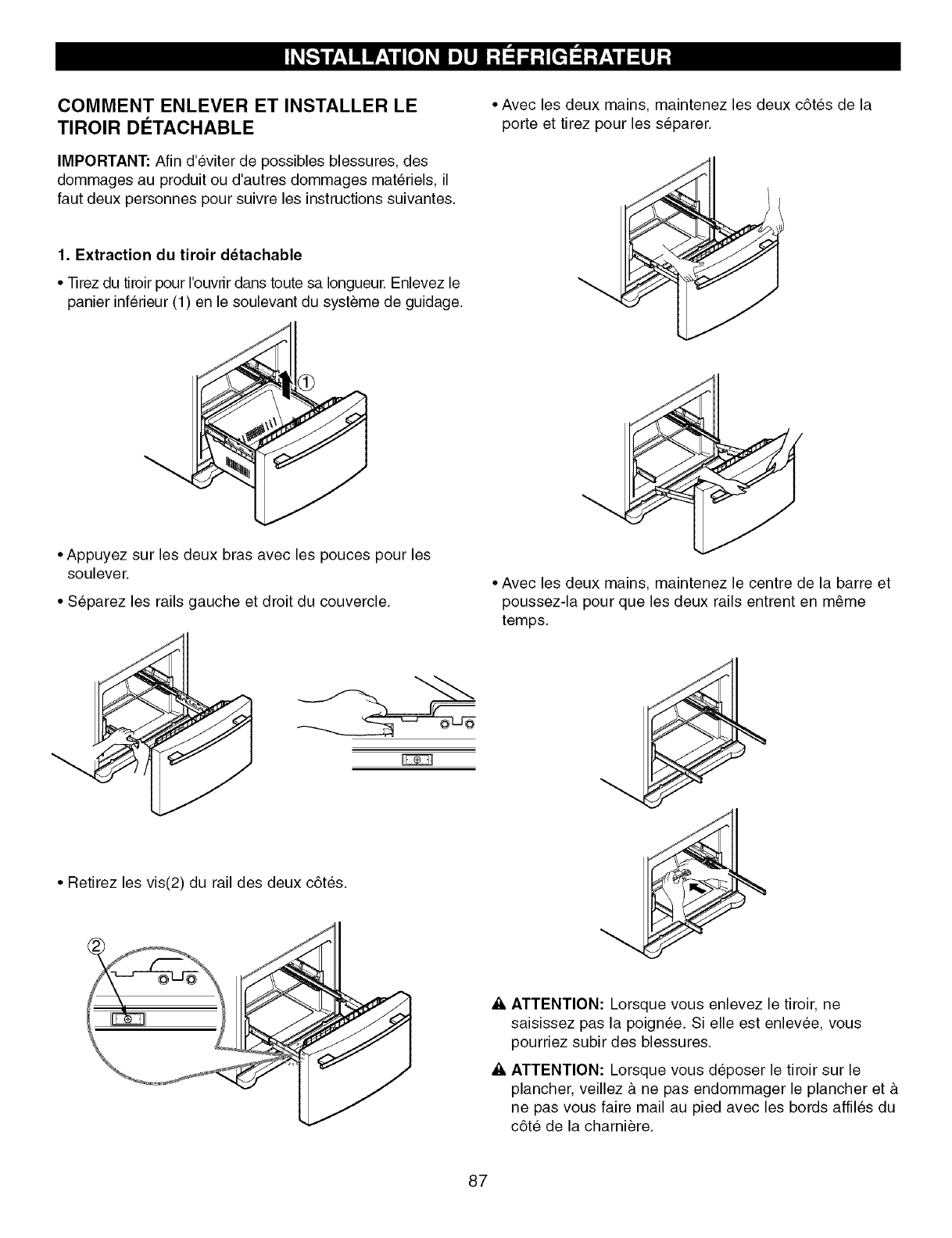 INSTALLATION DU RÉFRIGÉRATEUR

COMMENT ENLEVER ET INSTALLER LE TIROIR DÉTACHABLE

IMPORTANT: Afin d'éviter de possibles blessures, des dommages au produit ou d'autres dommages matériels, il faut deux personnes pour suivre les instructions suivantes.

1. Extraction du tiroir détachable

• Tirez du tiroir pour l'ouvrir dans toute sa longueur. Enlevez le panier inférieur (1) en le soulevant du système de guidage.

①

• Appuyez sur les deux bras avec les pouces pour les soulever.

• Séparez les rails gauche et droit du couvercle.

• Retirez les vis(2) du rail des deux côtés.

②

• Avec les deux mains, maintenez les deux côtés de la porte et tirez pour les séparer.

• Avec les deux mains, maintenez le centre de la barre et poussez-la pour que les deux rails entrent en même temps.

ATTENTION: Lorsque vous enlevez le tiroir, ne saisissez pas la poignée. Si elle est enlevée, vous pourriez subir des blessures.

ATTENTION: Lorsque vous déposer le tiroir sur le plancher, veillez à ne pas endommager le plancher et à ne pas vous faire mail au pied avec les bords affilés du côté de la charnière.

87