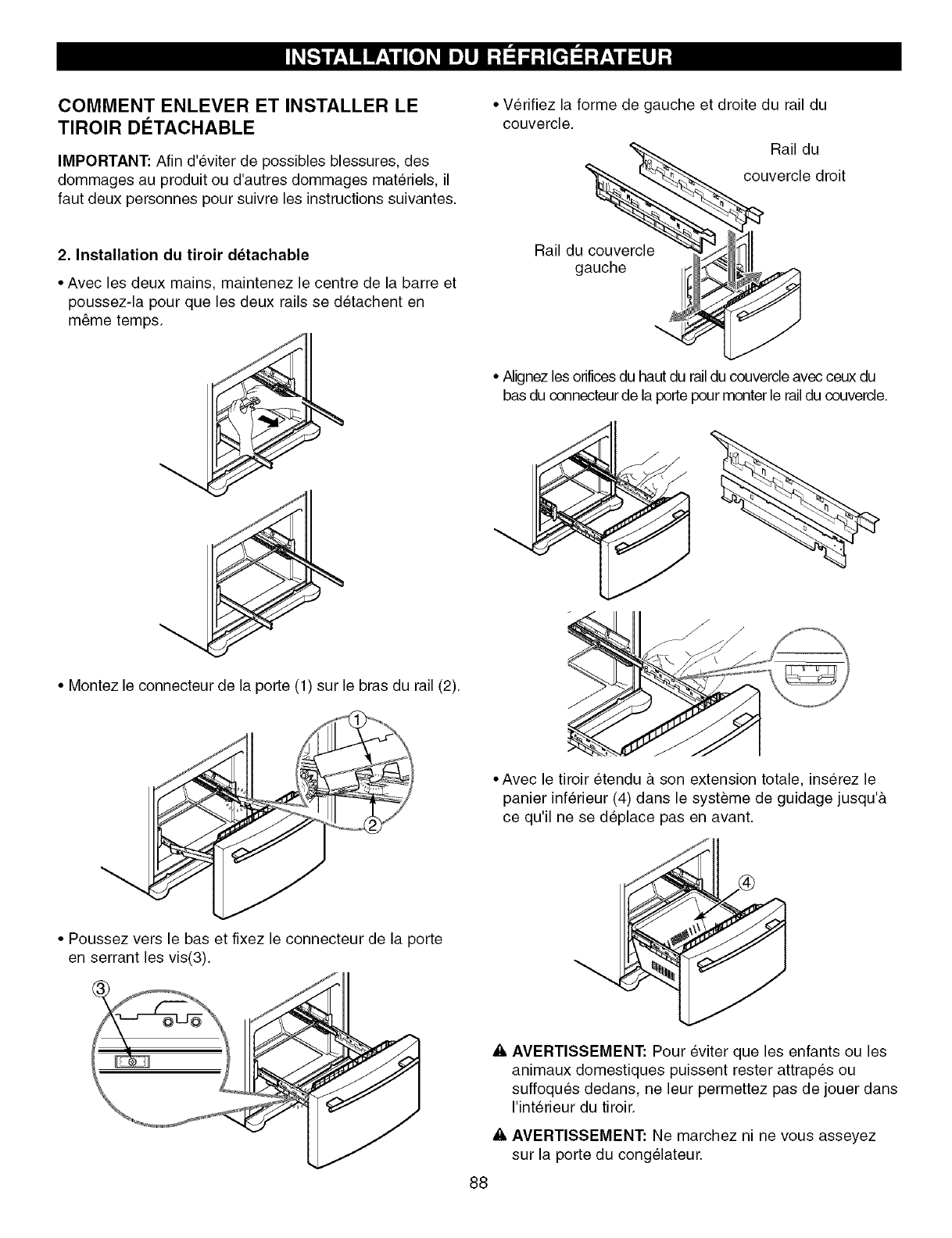 INSTALLATION DU RÉFRIGÉRATEUR

COMMENT ENLEVER ET INSTALLER LE TIROIR DÉTACHABLE

IMPORTANT: Afin d'éviter de possibles blessures, des dommages au produit ou d'autres dommages matériels, il faut deux personnes pour suivre les instructions suivantes.

2. Installation du tiroir détachable

• Avec les deux mains, maintenez le centre de la barre et poussez-la pour que les deux rails se détachent en même temps.

• Montez le connecteur de la porte (1) sur le bras du rail (2).

1

2

• Poussez vers le bas et fixez le connecteur de la porte en serrant les vis(3).

3

• Vérifiez la forme de gauche et droite du rail du couvercle.

Rail du couvercle droit

Rail du couvercle gauche

• Alignez les orifices du haut du rail du couvercle avec ceux du bas du connecteur de la porte pour monter le rail du couvercle.

• Avec le tiroir étendu à son extension totale, insérez le panier inférieur (4) dans le système de guidage jusqu'à ce qu'il ne se déplace pas en avant.

4

AVERTISSEMENT: Pour éviter que les enfants ou les animaux domestiques puissent rester attrapés ou suffoqués dedans, ne leur permettez pas de jouer dans l'intérieur du tiroir.

AVERTISSEMENT: Ne marchez ni ne vous asseyez sur la porte du congélateur.

88