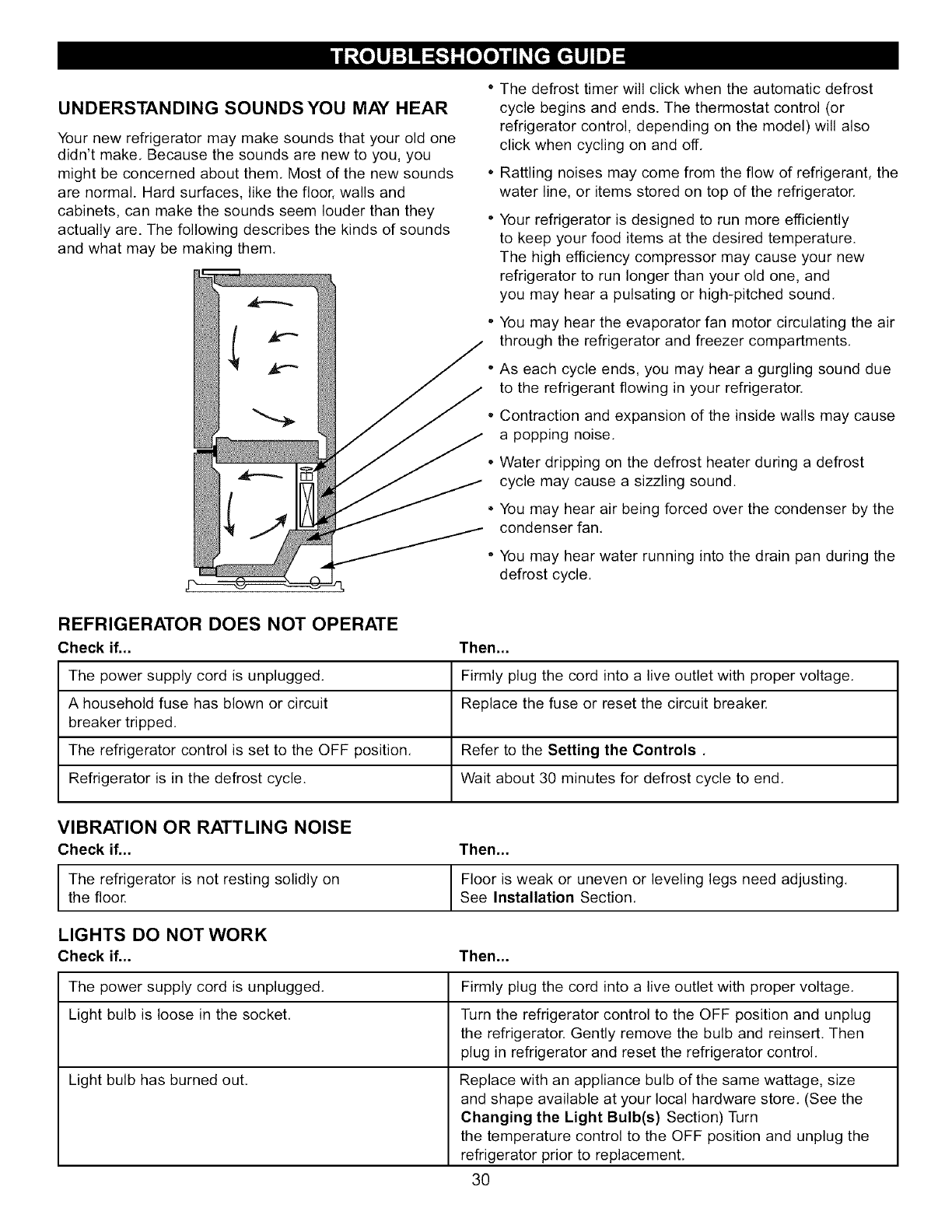 TROUBLESHOOTING GUIDE

UNDERSTANDING SOUNDS YOU MAY HEAR

Your new refrigerator may make sounds that your old one didn't make. Because the sounds are new to you, you might be concerned about them. Most of the new sounds are normal. Hard surfaces, like the floor, walls and cabinets, can make the sounds seem louder than they actually are. The following describes the kinds of sounds and what may be making them.

• The defrost timer will click when the automatic defrost cycle begins and ends. The thermostat control (or refrigerator control, depending on the model) will also click when cycling on and off.

• Rattling noises may come from the flow of refrigerant, the water line, or items stored on top of the refrigerator.

• Your refrigerator is designed to run more efficiently to keep your food items at the desired temperature. The high efficiency compressor may cause your new refrigerator to run longer than your old one, and you may hear a pulsating or high-pitched sound.

• You may hear the evaporator fan motor circulating the air through the refrigerator and freezer compartments.

• As each cycle ends, you may hear a gurgling sound due to the refrigerant flowing in your refrigerator.

• Contraction and expansion of the inside walls may cause a popping noise.

• Water dripping on the defrost heater during a defrost cycle may cause a sizzling sound.

• You may hear air being forced over the condenser by the condenser fan.

• You may hear water running into the drain pan during the defrost cycle.

REFRIGERATOR DOES NOT OPERATE

| Check if... | Then... |
|---|---|
| The power supply cord is unplugged. | Firmly plug the cord into a live outlet with proper voltage. |
| A household fuse has blown or circuit breaker tripped. | Replace the fuse or reset the circuit breaker. |
| The refrigerator control is set to the OFF position. | Refer to the **Setting the Controls** . |
| Refrigerator is in the defrost cycle. | Wait about 30 minutes for defrost cycle to end. |

VIBRATION OR RATTLING NOISE

| Check if... | Then... |
|---|---|
| The refrigerator is not resting solidly on the floor. | Floor is weak or uneven or leveling legs need adjusting. See **Installation** Section. |

LIGHTS DO NOT WORK

| Check if... | Then... |
|---|---|
| The power supply cord is unplugged. | Firmly plug the cord into a live outlet with proper voltage. |
| Light bulb is loose in the socket. | Turn the refrigerator control to the OFF position and unplug the refrigerator. Gently remove the bulb and reinsert. Then plug in refrigerator and reset the refrigerator control. |
| Light bulb has burned out. | Replace with an appliance bulb of the same wattage, size and shape available at your local hardware store. (See the **Changing the Light Bulb(s)** Section) Turn the temperature control to the OFF position and unplug the refrigerator prior to replacement. |

30