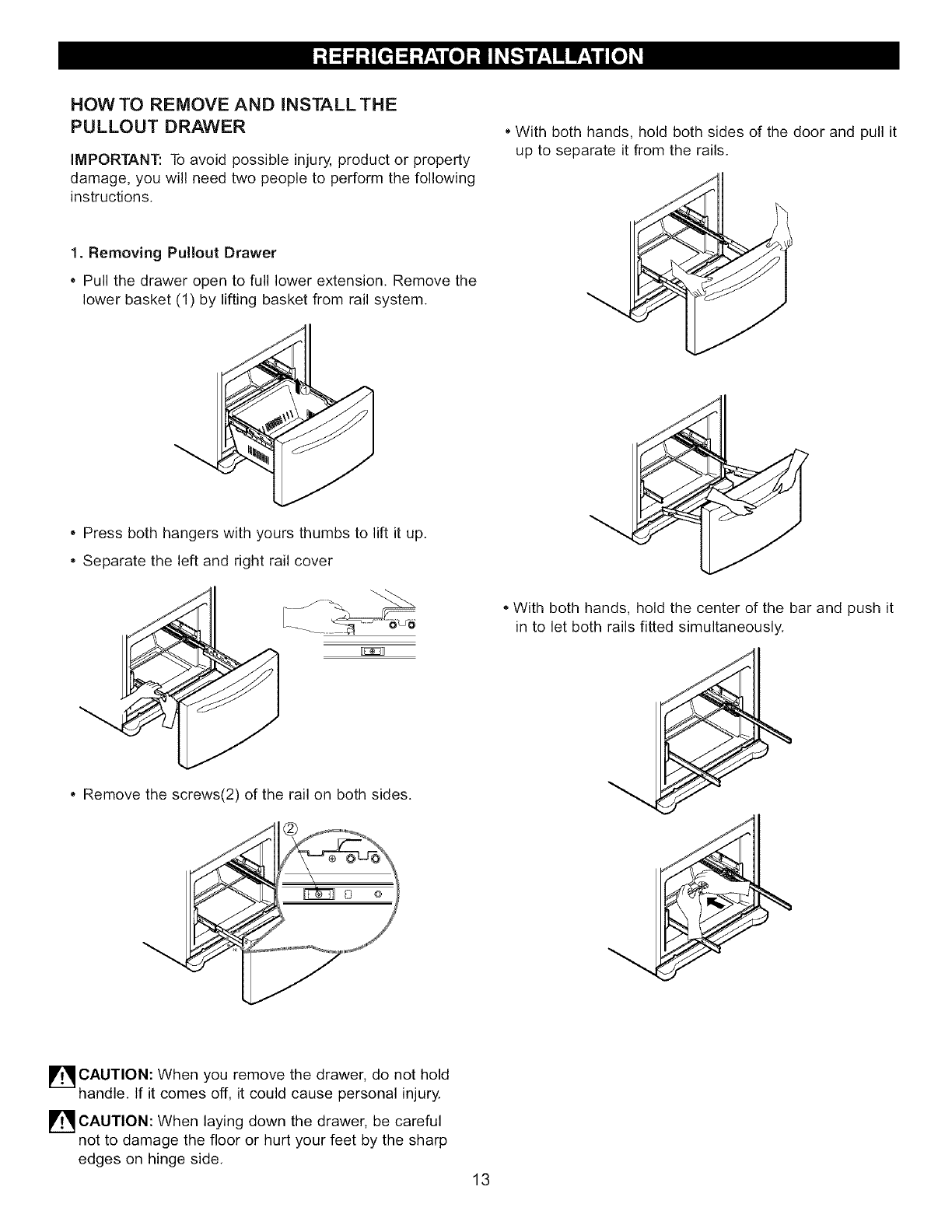 REFRIGERATOR INSTALLATION

HOW TO REMOVE AND INSTALL THE PULLOUT DRAWER

IMPORTANT: To avoid possible injury, product or property damage, you will need two people to perform the following instructions.

1. Removing Pullout Drawer

• Pull the drawer open to full lower extension. Remove the lower basket (1) by lifting basket from rail system.

1

• Press both hangers with yours thumbs to lift it up.

• Separate the left and right rail cover

• Remove the screws(2) of the rail on both sides.

2

CAUTION: When you remove the drawer, do not hold handle. If it comes off, it could cause personal injury.

CAUTION: When laying down the drawer, be careful not to damage the floor or hurt your feet by the sharp edges on hinge side.

• With both hands, hold both sides of the door and pull it up to separate it from the rails.

• With both hands, hold the center of the bar and push it in to let both rails fitted simultaneously.

13