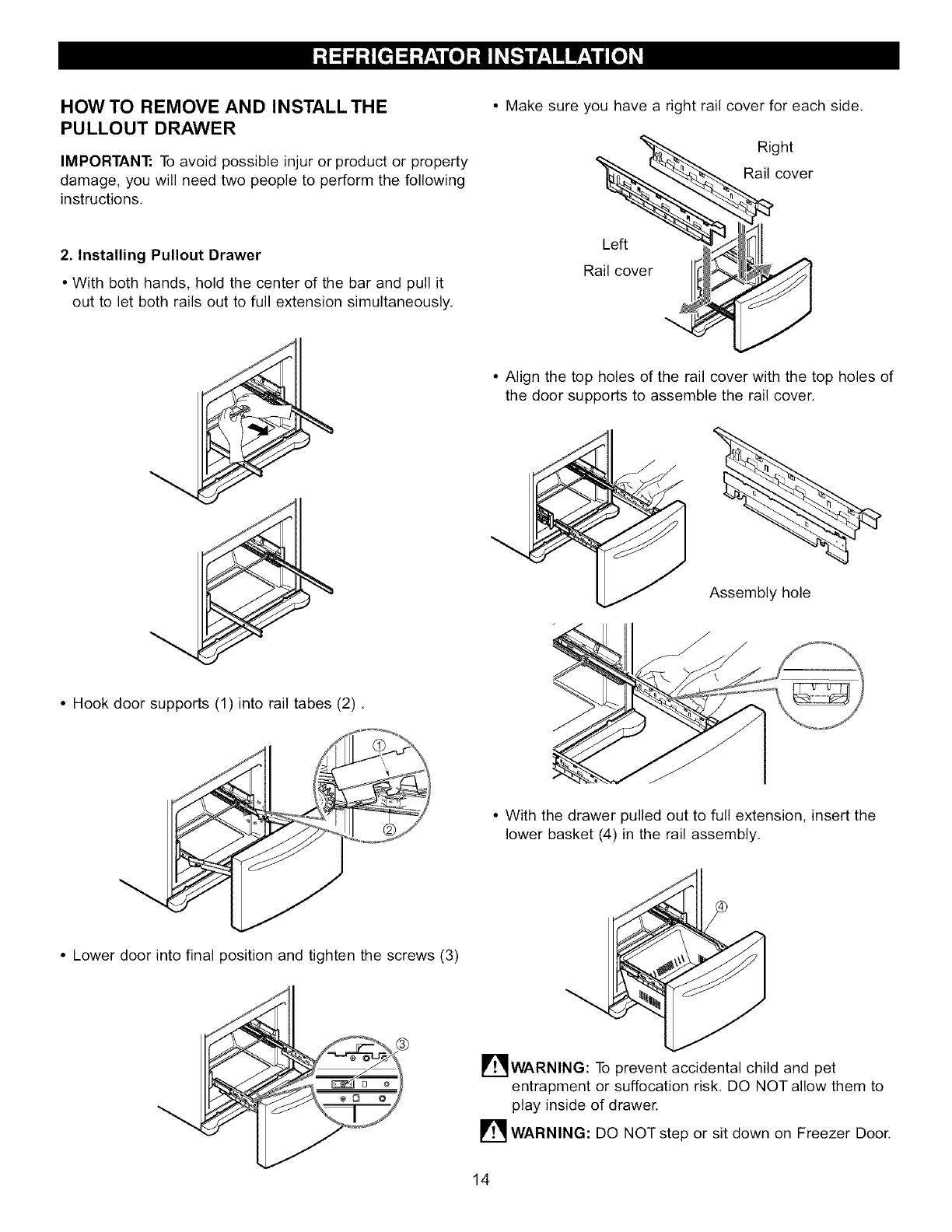 REFRIGERATOR INSTALLATION

HOW TO REMOVE AND INSTALL THE PULLOUT DRAWER

IMPORTANT: To avoid possible injur or product or property damage, you will need two people to perform the following instructions.

2. Installing Pullout Drawer

• With both hands, hold the center of the bar and pull it out to let both rails out to full extension simultaneously.

• Hook door supports (1) into rail tabes (2) .

①

②

• Lower door into final position and tighten the screws (3)

③

• Make sure you have a right rail cover for each side.

Right
Rail cover

Left
Rail cover

• Align the top holes of the rail cover with the top holes of the door supports to assemble the rail cover.

Assembly hole

• With the drawer pulled out to full extension, insert the lower basket (4) in the rail assembly.

④

WARNING: To prevent accidental child and pet entrapment or suffocation risk. DO NOT allow them to play inside of drawer.

WARNING: DO NOT step or sit down on Freezer Door.

14