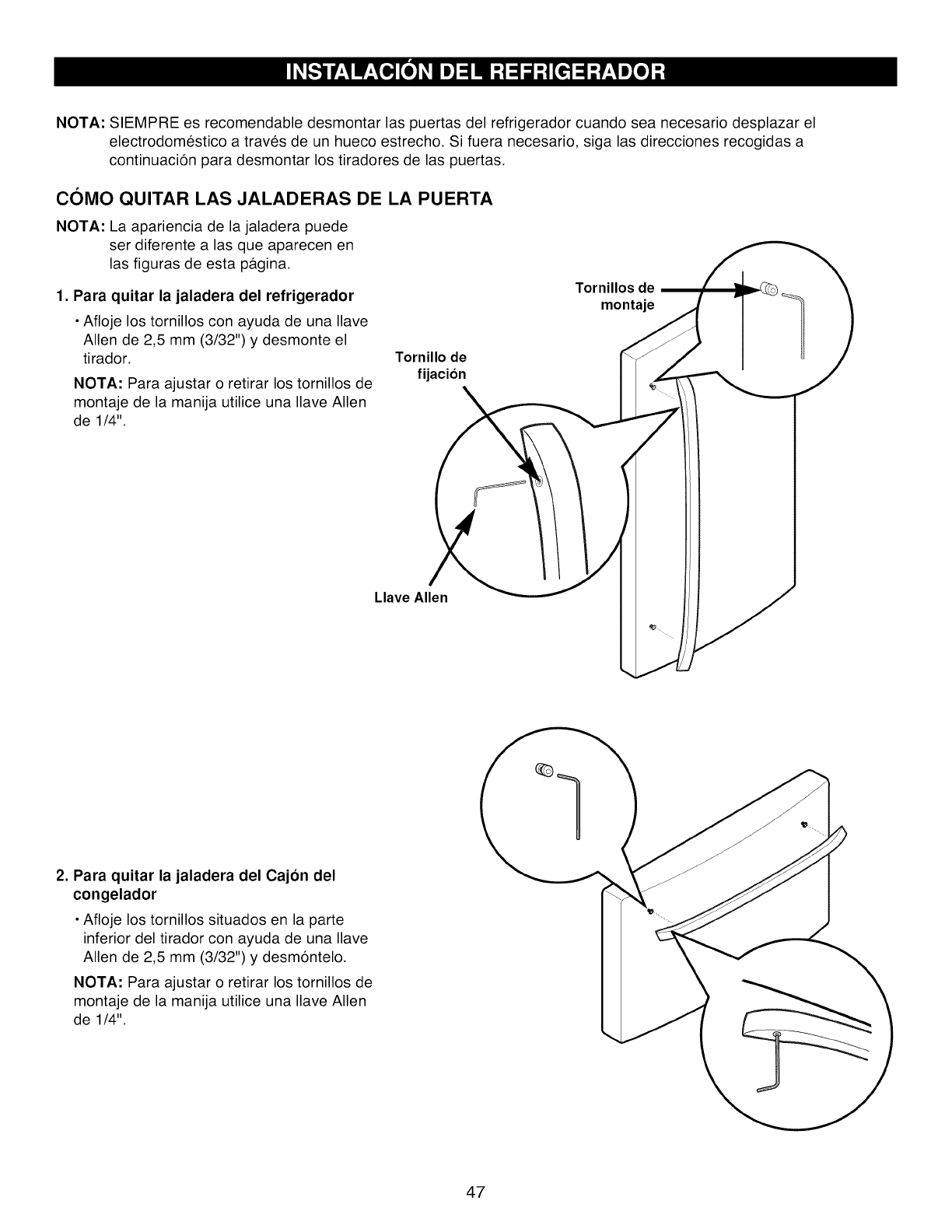 INSTALACIÓN DEL REFRIGERADOR

NOTA: SIEMPRE es recomendable desmontar las puertas del refrigerador cuando sea necesario desplazar el electrodoméstico a través de un hueco estrecho. Si fuera necesario, siga las direcciones recogidas a continuación para desmontar los tiradores de las puertas.

CÓMO QUITAR LAS JALADERAS DE LA PUERTA

NOTA: La apariencia de la jaladera puede ser diferente a las que aparecen en las figuras de esta página.

1. Para quitar la jaladera del refrigerador

• Afloje los tornillos con ayuda de una llave Allen de 2,5 mm (3/32") y desmonte el tirador.

NOTA: Para ajustar o retirar los tornillos de montaje de la manija utilice una llave Allen de 1/4".

Tornillos de montaje

Tornillo de fijación

Llave Allen

2. Para quitar la jaladera del Cajón del congelador

• Afloje los tornillos situados en la parte inferior del tirador con ayuda de una llave Allen de 2,5 mm (3/32") y desmóntelo.

NOTA: Para ajustar o retirar los tornillos de montaje de la manija utilice una llave Allen de 1/4".

47