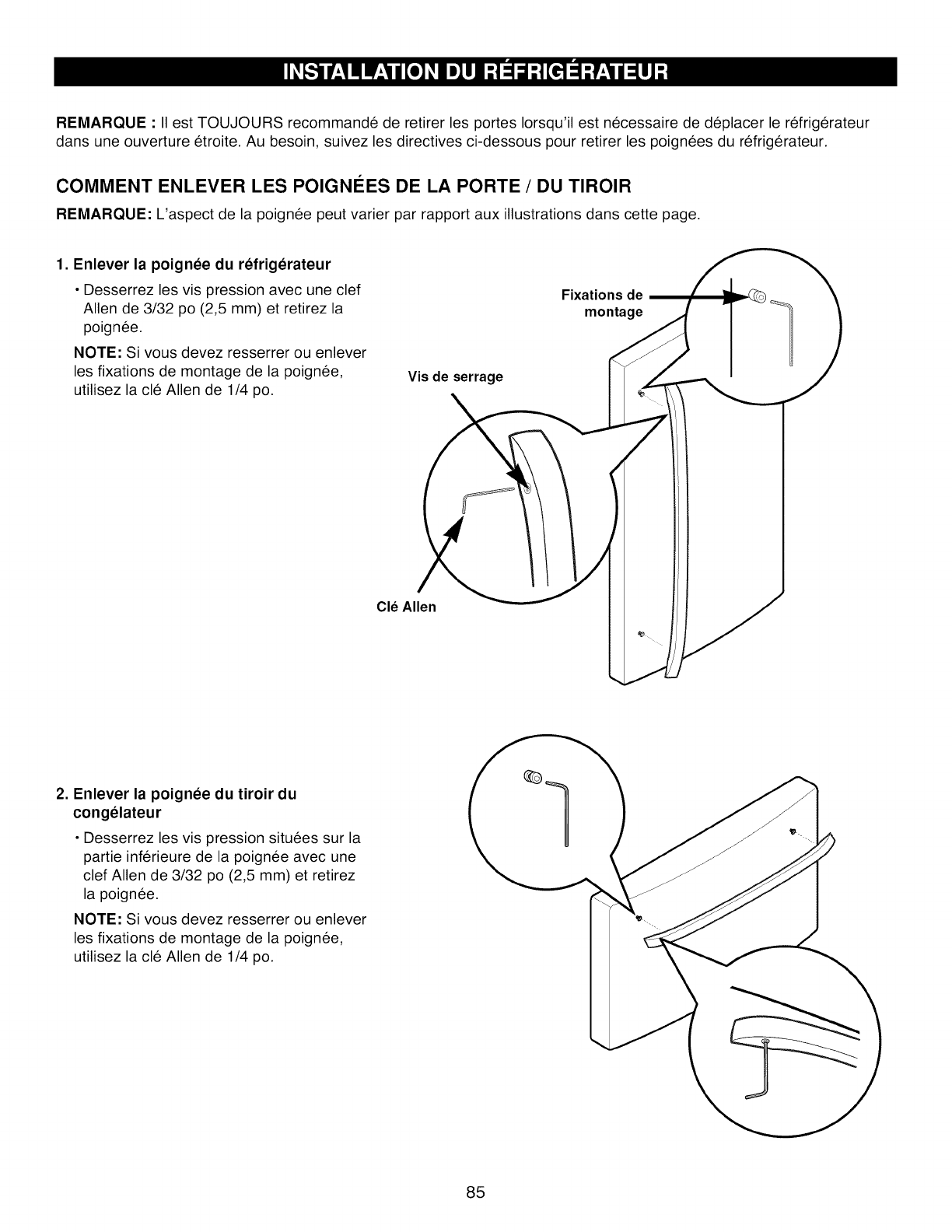 INSTALLATION DU RÉFRIGÉRATEUR

REMARQUE : Il est TOUJOURS recommandé de retirer les portes lorsqu'il est nécessaire de déplacer le réfrigérateur dans une ouverture étroite. Au besoin, suivez les directives ci-dessous pour retirer les poignées du réfrigérateur.

COMMENT ENLEVER LES POIGNÉES DE LA PORTE / DU TIROIR

REMARQUE: L'aspect de la poignée peut varier par rapport aux illustrations dans cette page.

1. Enlever la poignée du réfrigérateur

• Desserrez les vis pression avec une clef Allen de 3/32 po (2,5 mm) et retirez la poignée.

NOTE: Si vous devez resserrer ou enlever les fixations de montage de la poignée, utilisez la clé Allen de 1/4 po.

Fixations de montage

Vis de serrage

Clé Allen

2. Enlever la poignée du tiroir du congélateur

• Desserrez les vis pression situées sur la partie inférieure de la poignée avec une clef Allen de 3/32 po (2,5 mm) et retirez la poignée.

NOTE: Si vous devez resserrer ou enlever les fixations de montage de la poignée, utilisez la clé Allen de 1/4 po.

85