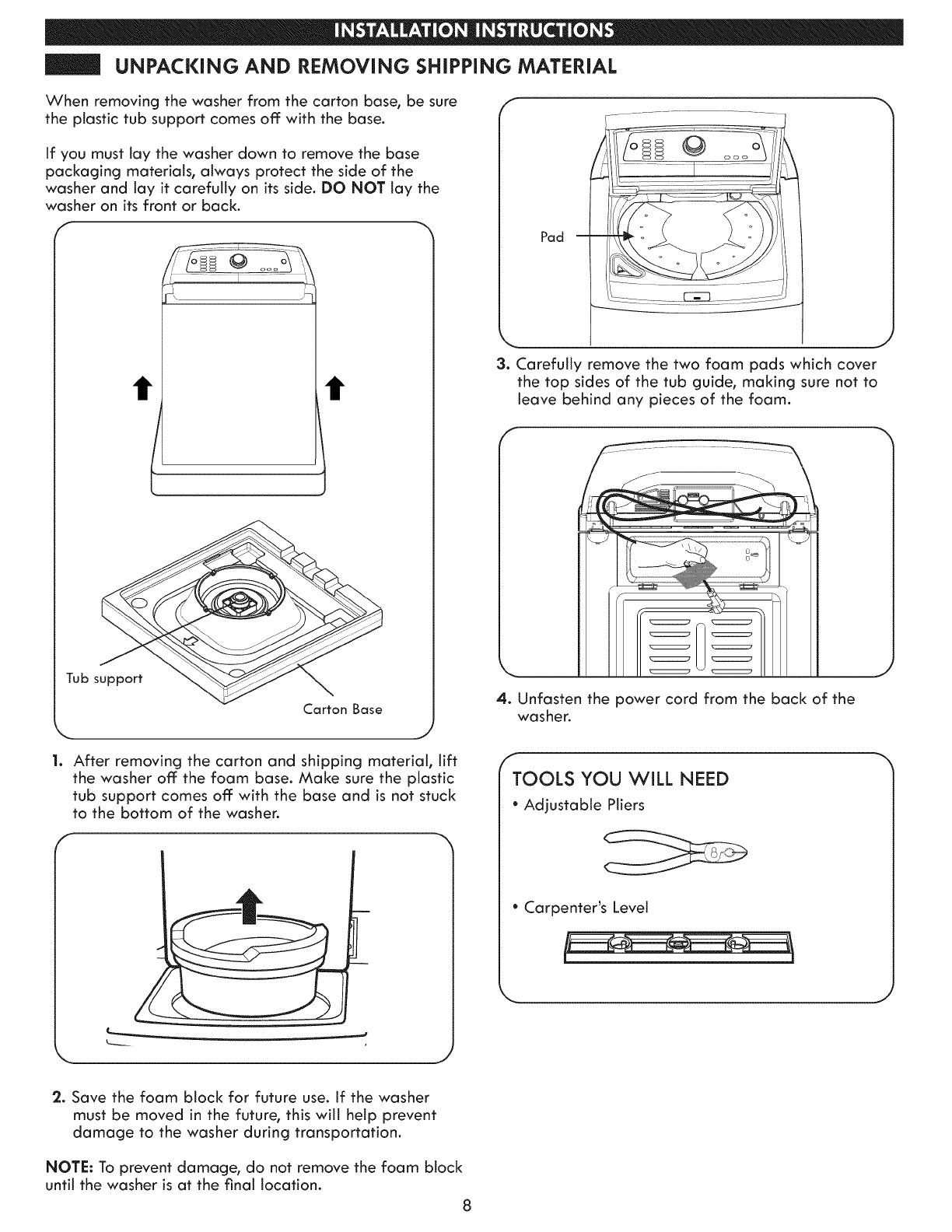 INSTALLATION INSTRUCTIONS

UNPACKING AND REMOVING SHIPPING MATERIAL

When removing the washer from the carton base, be sure the plastic tub support comes off with the base.

If you must lay the washer down to remove the base packaging materials, always protect the side of the washer and lay it carefully on its side. DO NOT lay the washer on its front or back.

Tub support

Carton Base

1. After removing the carton and shipping material, lift the washer off the foam base. Make sure the plastic tub support comes off with the base and is not stuck to the bottom of the washer.

2. Save the foam block for future use. If the washer must be moved in the future, this will help prevent damage to the washer during transportation.

NOTE: To prevent damage, do not remove the foam block until the washer is at the final location.

Pad

3. Carefully remove the two foam pads which cover the top sides of the tub guide, making sure not to leave behind any pieces of the foam.

4. Unfasten the power cord from the back of the washer.

TOOLS YOU WILL NEED

• Adjustable Pliers

• Carpenter's Level

8