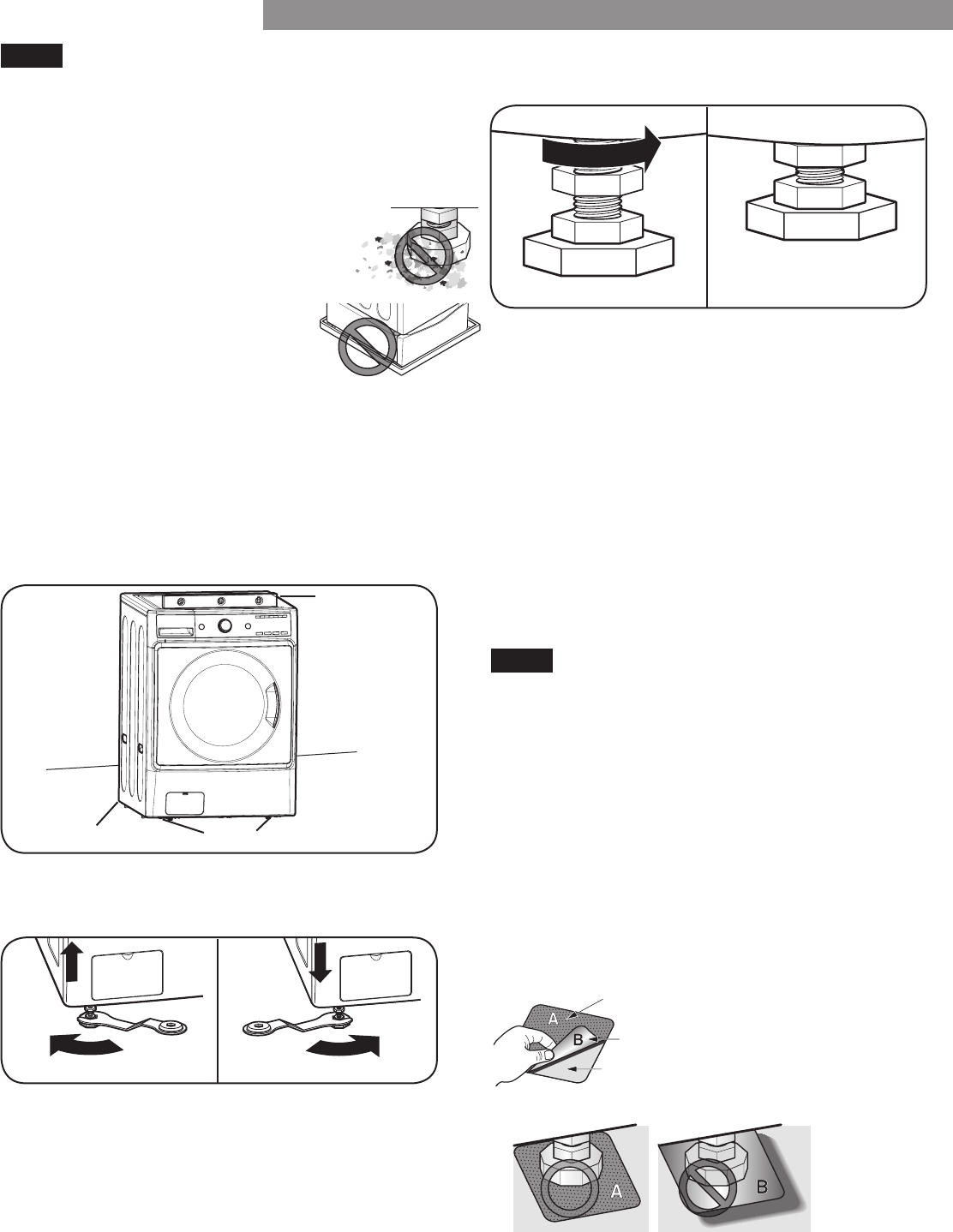 A

B

A

B