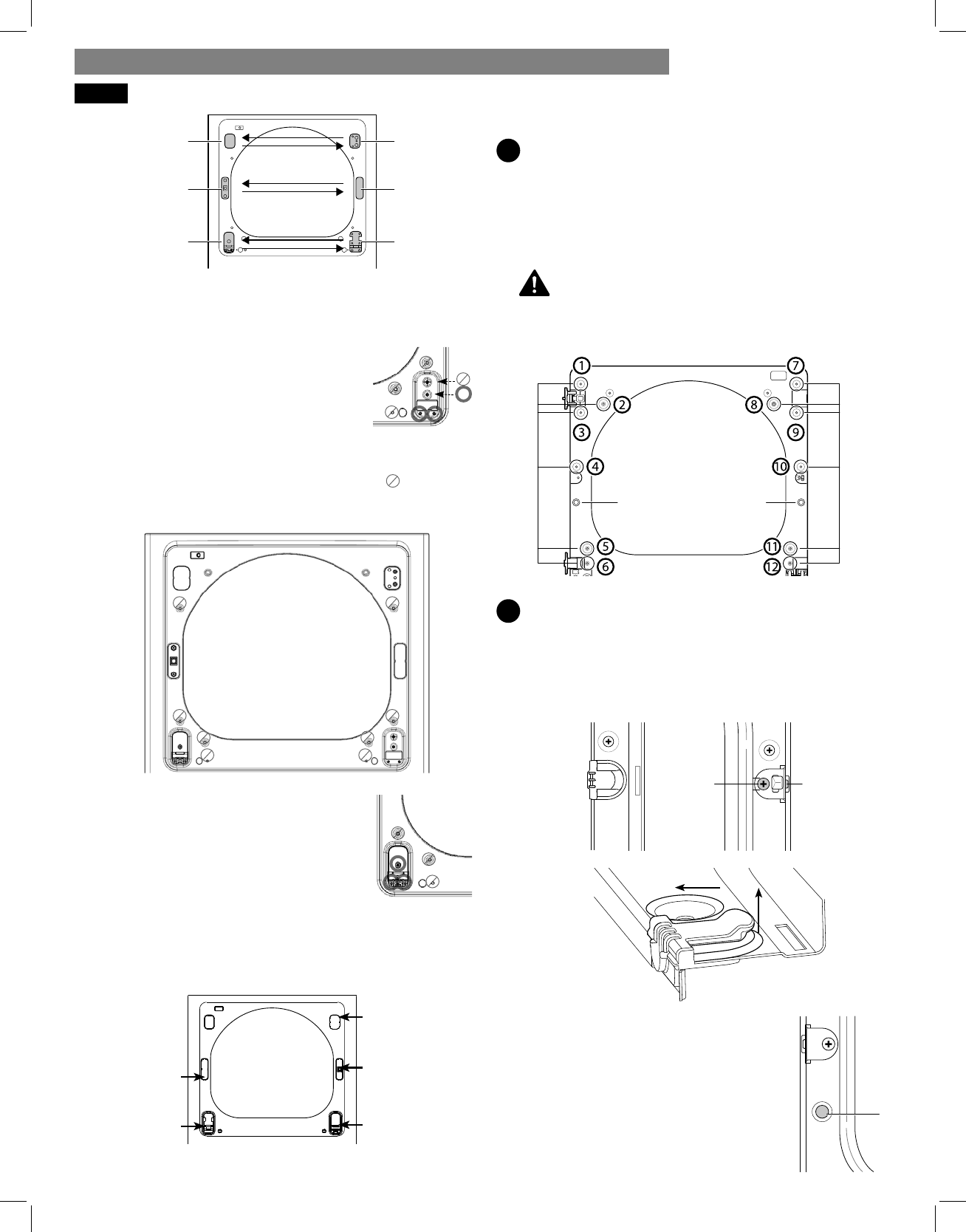 1

7

2

8

3

9

4

10

5

11

6

12