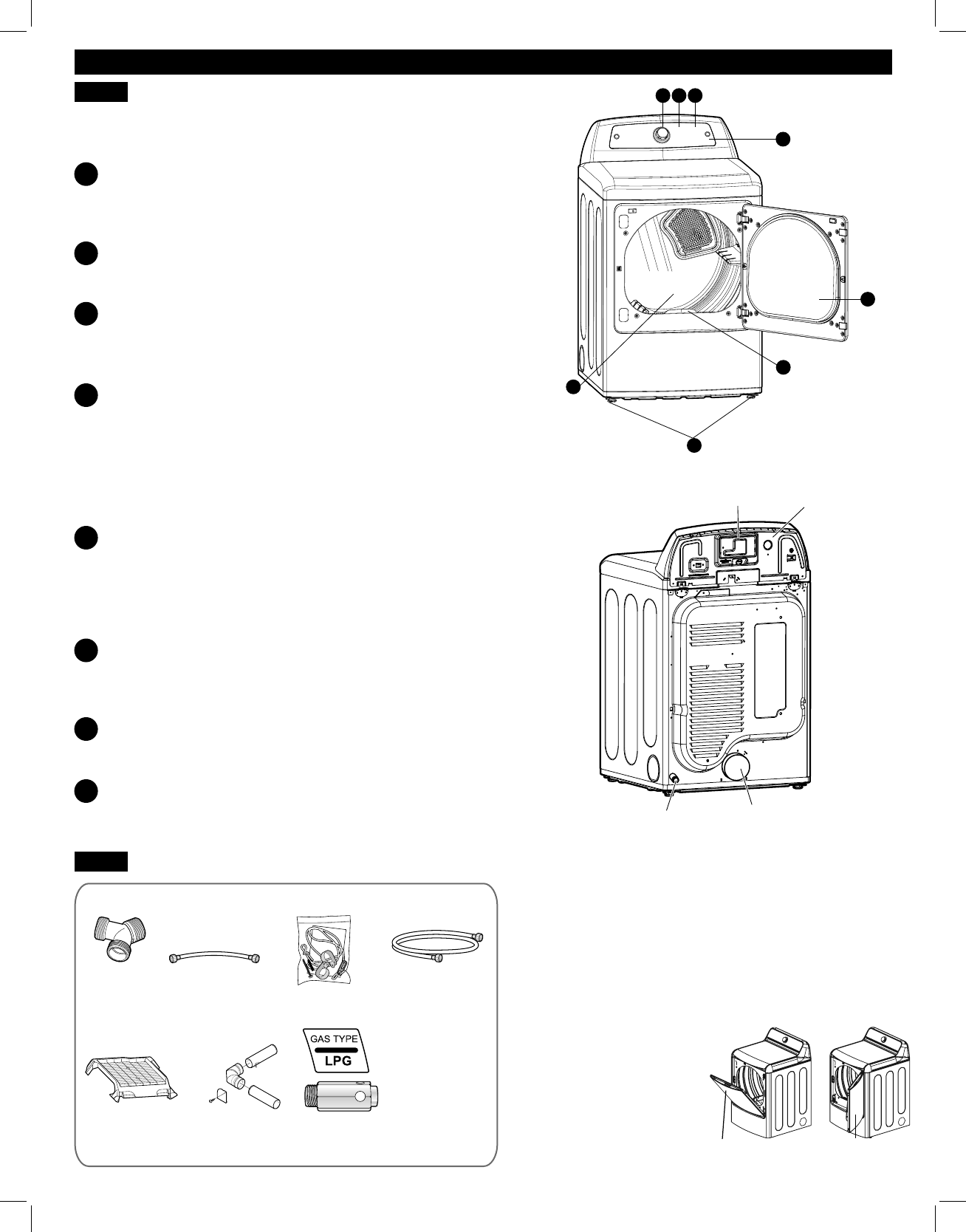 GAS TYPE
LPG