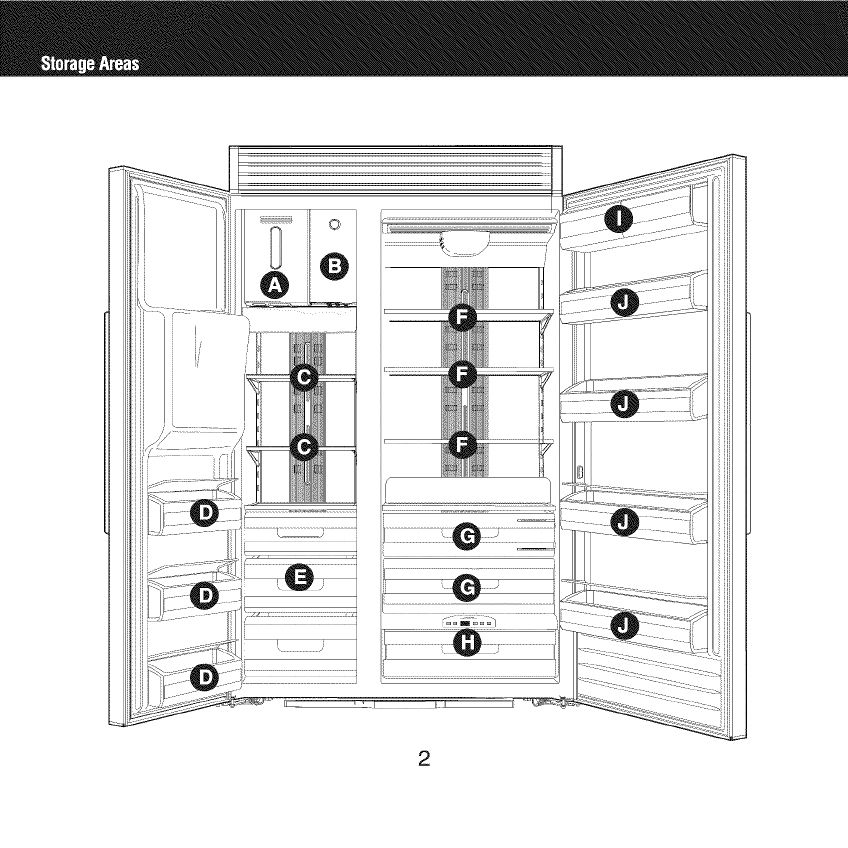 Storage Areas

A
B
C
C
D
D
D
E
F
F
F
G
G
H
I
J
J
J
J

2