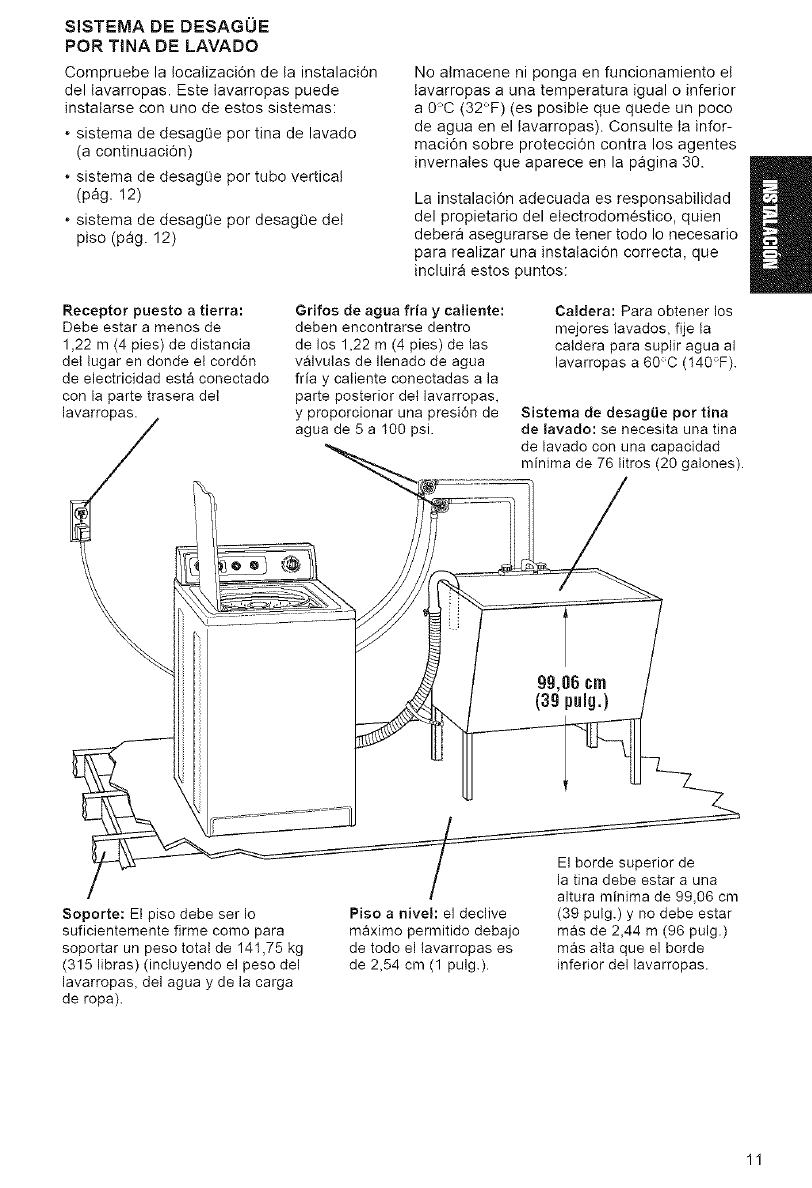 SISTEMA DE DESAGÜE POR TINA DE LAVADO

Compruebe la localización de la instalación del lavarropas. Este lavarropas puede instalarse con uno de estos sistemas:

• sistema de desagüe por tina de lavado (a continuación)

• sistema de desagüe por tubo vertical (pág. 12)

• sistema de desagüe por desagüe del piso (pág. 12)

No almacene ni ponga en funcionamiento el lavarropas a una temperatura igual o inferior a 0°C (32°F) (es posible que quede un poco de agua en el lavarropas). Consulte la información sobre protección contra los agentes invernales que aparece en la página 30.

La instalación adecuada es responsabilidad del propietario del electrodoméstico, quien deberá asegurarse de tener todo lo necesario para realizar una instalación correcta, que incluirá estos puntos:

INSTALACIÓN

Receptor puesto a tierra: Debe estar a menos de 1,22 m (4 pies) de distancia del lugar en donde el cordón de electricidad está conectado con la parte trasera del lavarropas.

Grifos de agua fría y caliente: deben encontrarse dentro de los 1,22 m (4 pies) de las válvulas de llenado de agua fría y caliente conectadas a la parte posterior del lavarropas, y proporcionar una presión de agua de 5 a 100 psi.

Caldera: Para obtener los mejores lavados, fije la caldera para suplir agua al lavarropas a 60°C (140°F).

Sistema de desagüe por tina de lavado: se necesita una tina de lavado con una capacidad mínima de 76 litros (20 galones).

99,06 cm (39 pulg.)

Soporte: El piso debe ser lo suficientemente firme como para soportar un peso total de 141,75 kg (315 libras) (incluyendo el peso del lavarropas, del agua y de la carga de ropa).

Piso a nivel: el declive máximo permitido debajo de todo el lavarropas es de 2,54 cm (1 pulg.).

El borde superior de la tina debe estar a una altura mínima de 99,06 cm (39 pulg.) y no debe estar más de 2,44 m (96 pulg.) más alta que el borde inferior del lavarropas.

11