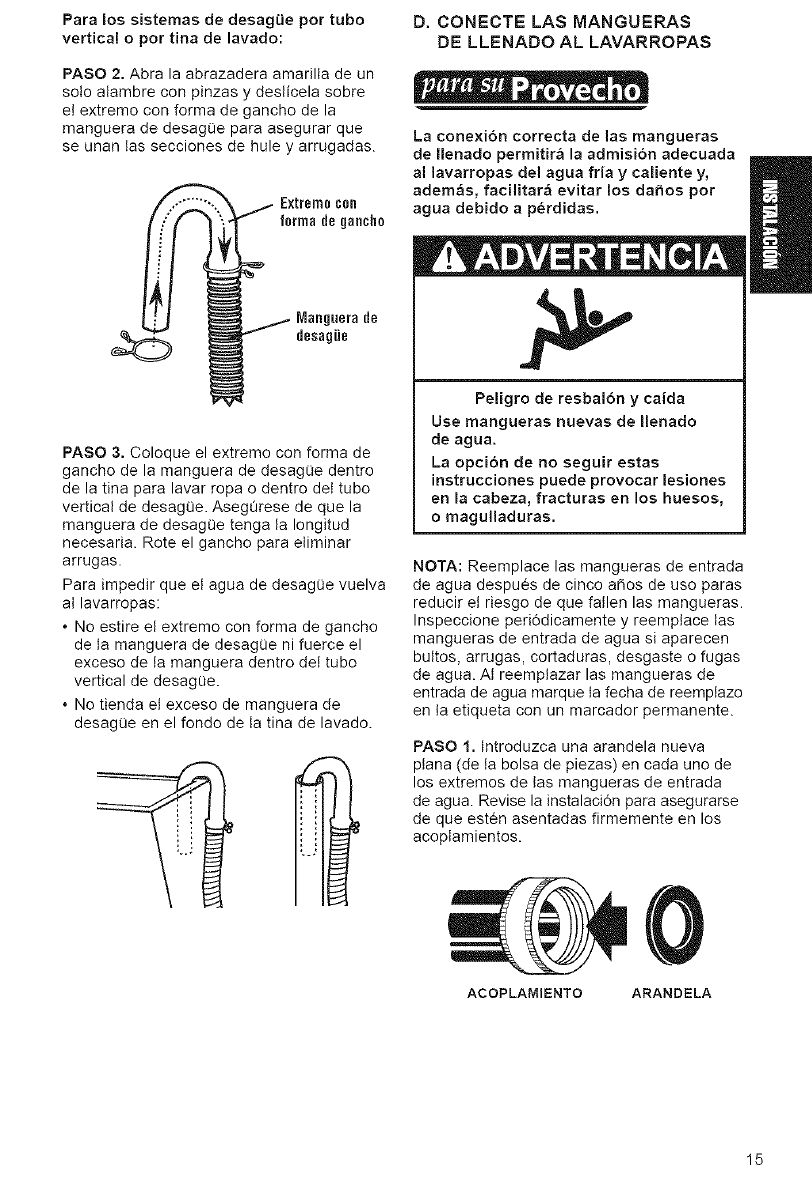 Para los sistemas de desagüe por tubo vertical o por tina de lavado:

PASO 2. Abra la abrazadera amarilla de un solo alambre con pinzas y deslícela sobre el extremo con forma de gancho de la manguera de desagüe para asegurar que se unan las secciones de hule y arrugadas.

Extremo con forma de gancho

Manguera de desagüe

PASO 3. Coloque el extremo con forma de gancho de la manguera de desagüe dentro de la tina para lavar ropa o dentro del tubo vertical de desagüe. Asegúrese de que la manguera de desagüe tenga la longitud necesaria. Rote el gancho para eliminar arrugas.

Para impedir que el agua de desagüe vuelva al lavarropas:

• No estire el extremo con forma de gancho de la manguera de desagüe ni fuerce el exceso de la manguera dentro del tubo vertical de desagüe.

• No tienda el exceso de manguera de desagüe en el fondo de la tina de lavado.

D. CONECTE LAS MANGUERAS DE LLENADO AL LAVARROPAS

para su Provecho

La conexión correcta de las mangueras de llenado permitirá la admisión adecuada al lavarropas del agua fría y caliente y, además, facilitará evitar los daños por agua debido a pérdidas.

INSTALACIÓN

ADVERTENCIA

Peligro de resbalón y caída

Use mangueras nuevas de llenado de agua.

La opción de no seguir estas instrucciones puede provocar lesiones en la cabeza, fracturas en los huesos, o magulladuras.

NOTA: Reemplace las mangueras de entrada de agua después de cinco años de uso paras reducir el riesgo de que fallen las mangueras. Inspeccione periódicamente y reemplace las mangueras de entrada de agua si aparecen bultos, arrugas, cortaduras, desgaste o fugas de agua. Al reemplazar las mangueras de entrada de agua marque la fecha de reemplazo en la etiqueta con un marcador permanente.

PASO 1. Introduzca una arandela nueva plana (de la bolsa de piezas) en cada uno de los extremos de las mangueras de entrada de agua. Revise la instalación para asegurarse de que estén asentadas firmemente en los acoplamientos.

ACOPLAMIENTO ARANDELA

15