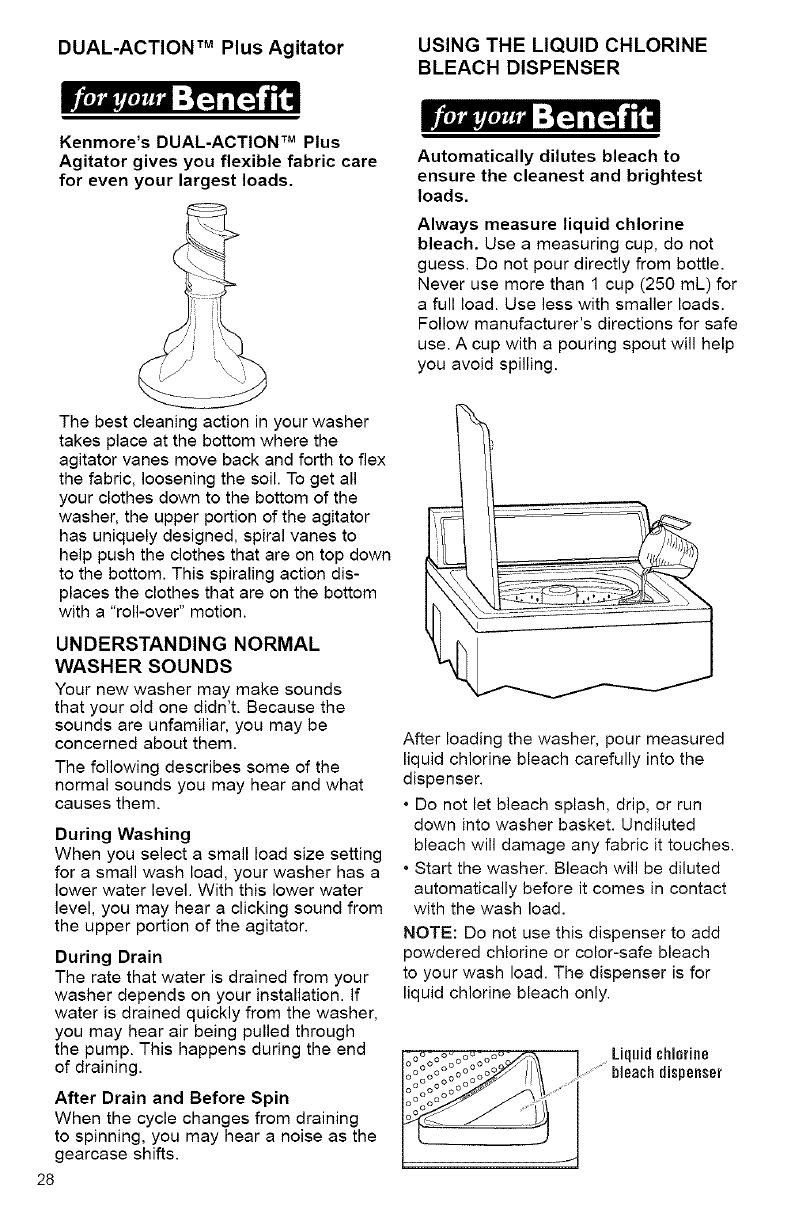 DUAL-ACTION™ Plus Agitator

for your Benefit

Kenmore's DUAL-ACTION™ Plus Agitator gives you flexible fabric care for even your largest loads.

The best cleaning action in your washer takes place at the bottom where the agitator vanes move back and forth to flex the fabric, loosening the soil. To get all your clothes down to the bottom of the washer, the upper portion of the agitator has uniquely designed, spiral vanes to help push the clothes that are on top down to the bottom. This spiraling action displaces the clothes that are on the bottom with a "roll-over" motion.

UNDERSTANDING NORMAL WASHER SOUNDS

Your new washer may make sounds that your old one didn't. Because the sounds are unfamiliar, you may be concerned about them.

The following describes some of the normal sounds you may hear and what causes them.

During Washing
When you select a small load size setting for a small wash load, your washer has a lower water level. With this lower water level, you may hear a clicking sound from the upper portion of the agitator.

During Drain
The rate that water is drained from your washer depends on your installation. If water is drained quickly from the washer, you may hear air being pulled through the pump. This happens during the end of draining.

After Drain and Before Spin
When the cycle changes from draining to spinning, you may hear a noise as the gearcase shifts.

28

USING THE LIQUID CHLORINE BLEACH DISPENSER

for your Benefit

Automatically dilutes bleach to ensure the cleanest and brightest loads.

Always measure liquid chlorine bleach. Use a measuring cup, do not guess. Do not pour directly from bottle. Never use more than 1 cup (250 mL) for a full load. Use less with smaller loads. Follow manufacturer's directions for safe use. A cup with a pouring spout will help you avoid spilling.

After loading the washer, pour measured liquid chlorine bleach carefully into the dispenser.

• Do not let bleach splash, drip, or run down into washer basket. Undiluted bleach will damage any fabric it touches.
• Start the washer. Bleach will be diluted automatically before it comes in contact with the wash load.

NOTE: Do not use this dispenser to add powdered chlorine or color-safe bleach to your wash load. The dispenser is for liquid chlorine bleach only.

Liquid chlorine bleach dispenser