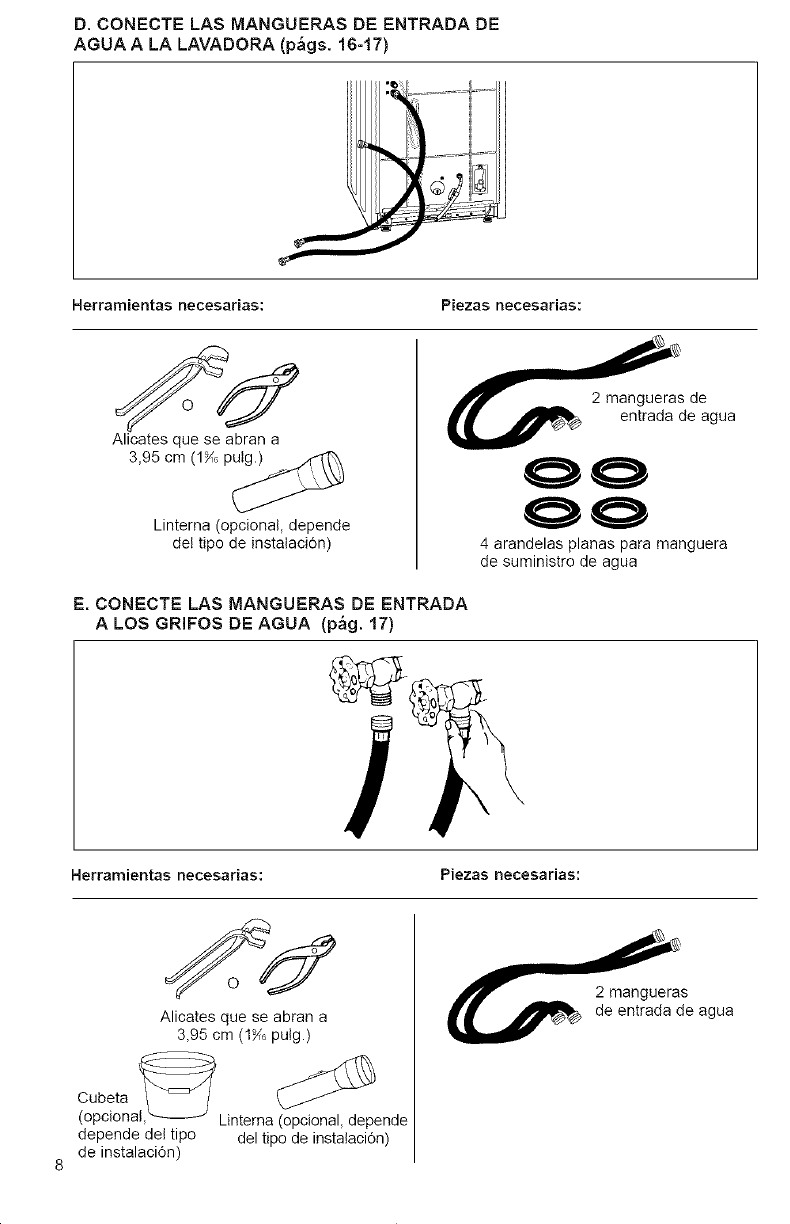 D. CONECTE LAS MANGUERAS DE ENTRADA DE AGUA A LA LAVADORA (págs. 16-17)

Herramientas necesarias:

O

Alicates que se abran a 3,95 cm ($1\frac{9}{16}$ pulg.)

Linterna (opcional, depende del tipo de instalación)

Piezas necesarias:

2 mangueras de entrada de agua

4 arandelas planas para manguera de suministro de agua

E. CONECTE LAS MANGUERAS DE ENTRADA A LOS GRIFOS DE AGUA (pág. 17)

Herramientas necesarias:

O

Alicates que se abran a 3,95 cm ($1\frac{9}{16}$ pulg.)

Cubeta (opcional, depende del tipo de instalación)

Linterna (opcional, depende del tipo de instalación)

Piezas necesarias:

2 mangueras de entrada de agua

8