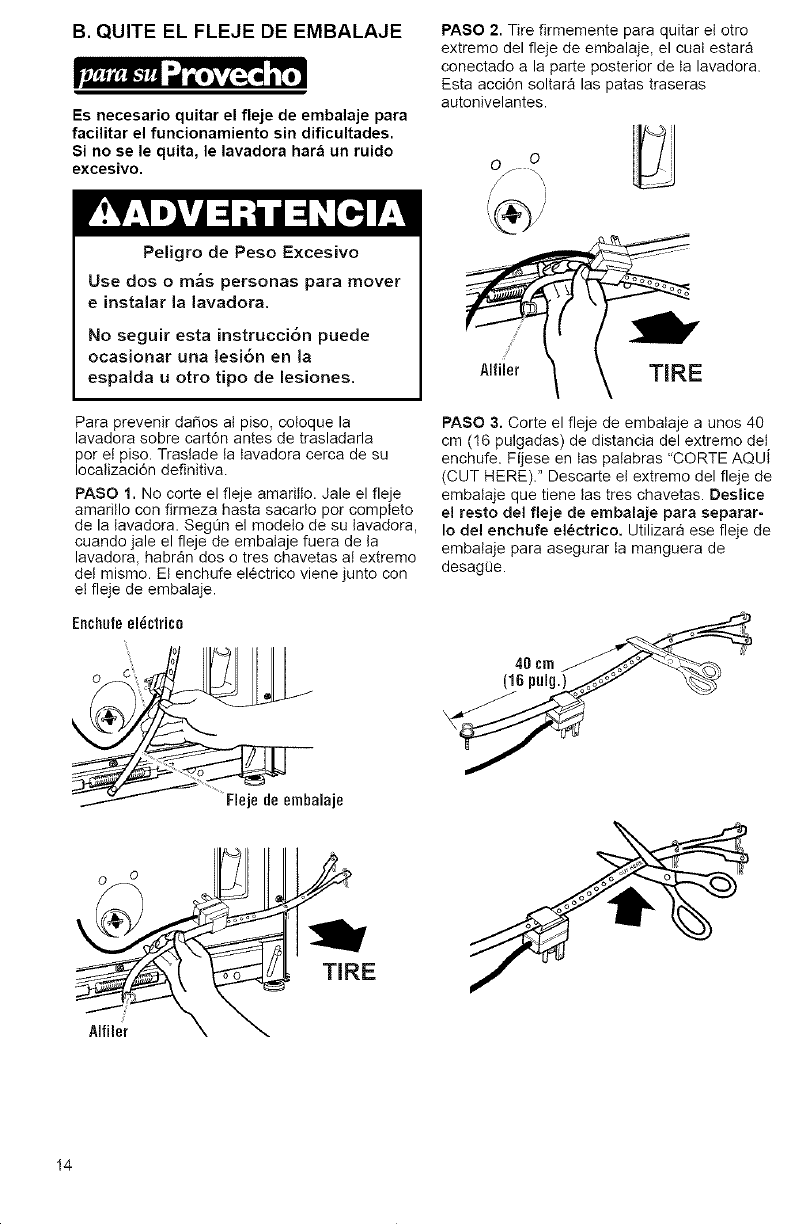 B. QUITE EL FLEJE DE EMBALAJE

para su Provecho

Es necesario quitar el fleje de embalaje para facilitar el funcionamiento sin dificultades. Si no se le quita, le lavadora hará un ruido excesivo.

ADVERTENCIA

Peligro de Peso Excesivo

Use dos o más personas para mover e instalar la lavadora.

No seguir esta instrucción puede ocasionar una lesión en la espalda u otro tipo de lesiones.

Para prevenir daños al piso, coloque la lavadora sobre cartón antes de trasladarla por el piso. Traslade la lavadora cerca de su localización definitiva.

PASO 1. No corte el fleje amarillo. Jale el fleje amarillo con firmeza hasta sacarlo por completo de la lavadora. Según el modelo de su lavadora, cuando jale el fleje de embalaje fuera de la lavadora, habrán dos o tres chavetas al extremo del mismo. El enchufe eléctrico viene junto con el fleje de embalaje.

Enchufe eléctrico

Fleje de embalaje

TIRE

Alfiler

PASO 2. Tire firmemente para quitar el otro extremo del fleje de embalaje, el cual estará conectado a la parte posterior de la lavadora. Esta acción soltará las patas traseras autonivelantes.

Alfiler

TIRE

PASO 3. Corte el fleje de embalaje a unos 40 cm (16 pulgadas) de distancia del extremo del enchufe. Fíjese en las palabras "CORTE AQUÍ (CUT HERE)." Descarte el extremo del fleje de embalaje que tiene las tres chavetas. Deslice el resto del fleje de embalaje para separarlo del enchufe eléctrico. Utilizará ese fleje de embalaje para asegurar la manguera de desagüe.

40 cm
(16 pulg.)

14