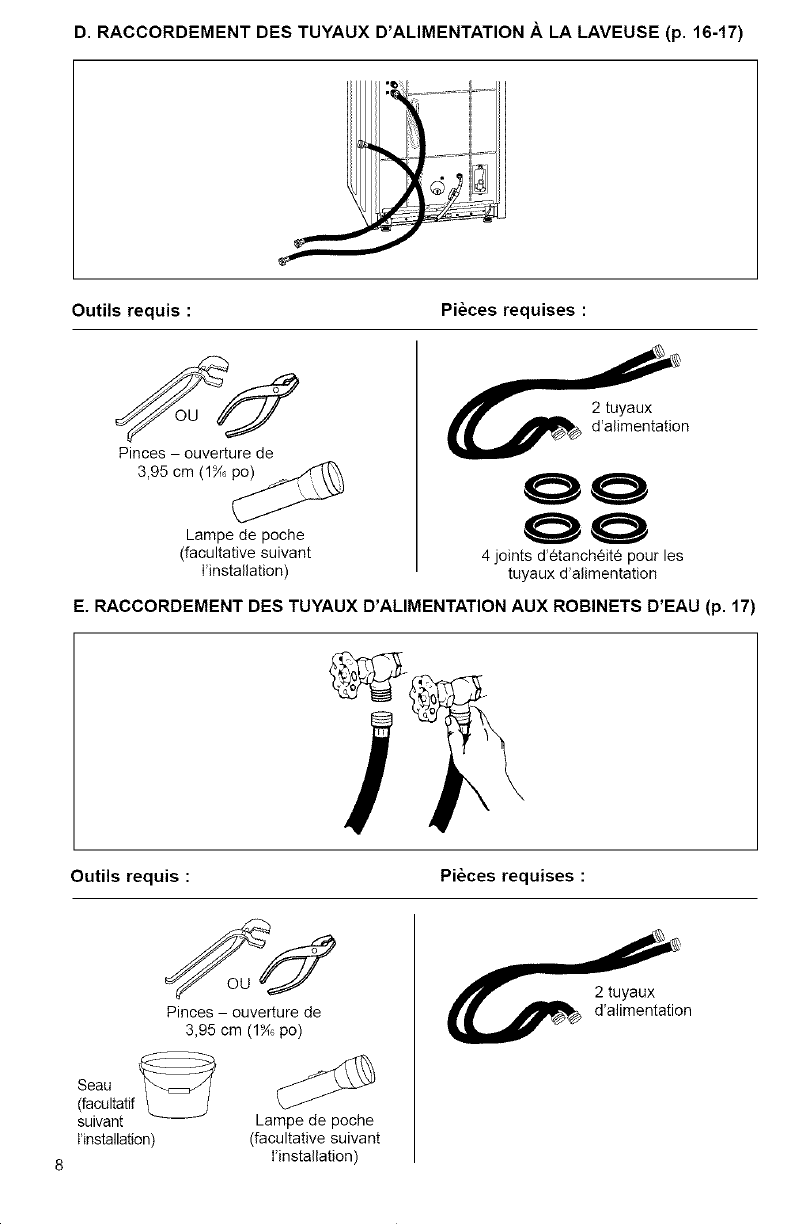 D. RACCORDEMENT DES TUYAUX D'ALIMENTATION À LA LAVEUSE (p. 16-17)

Outils requis :

OU

Pinces – ouverture de 3,95 cm ($1\frac{9}{16}$ po)

Lampe de poche (facultative suivant l'installation)

Pièces requises :

2 tuyaux d'alimentation

4 joints d'étanchéité pour les tuyaux d'alimentation

E. RACCORDEMENT DES TUYAUX D'ALIMENTATION AUX ROBINETS D'EAU (p. 17)

Outils requis :

OU

Pinces – ouverture de 3,95 cm ($1\frac{9}{16}$ po)

Seau (facultatif suivant l'installation)

Lampe de poche (facultative suivant l'installation)

Pièces requises :

2 tuyaux d'alimentation

8