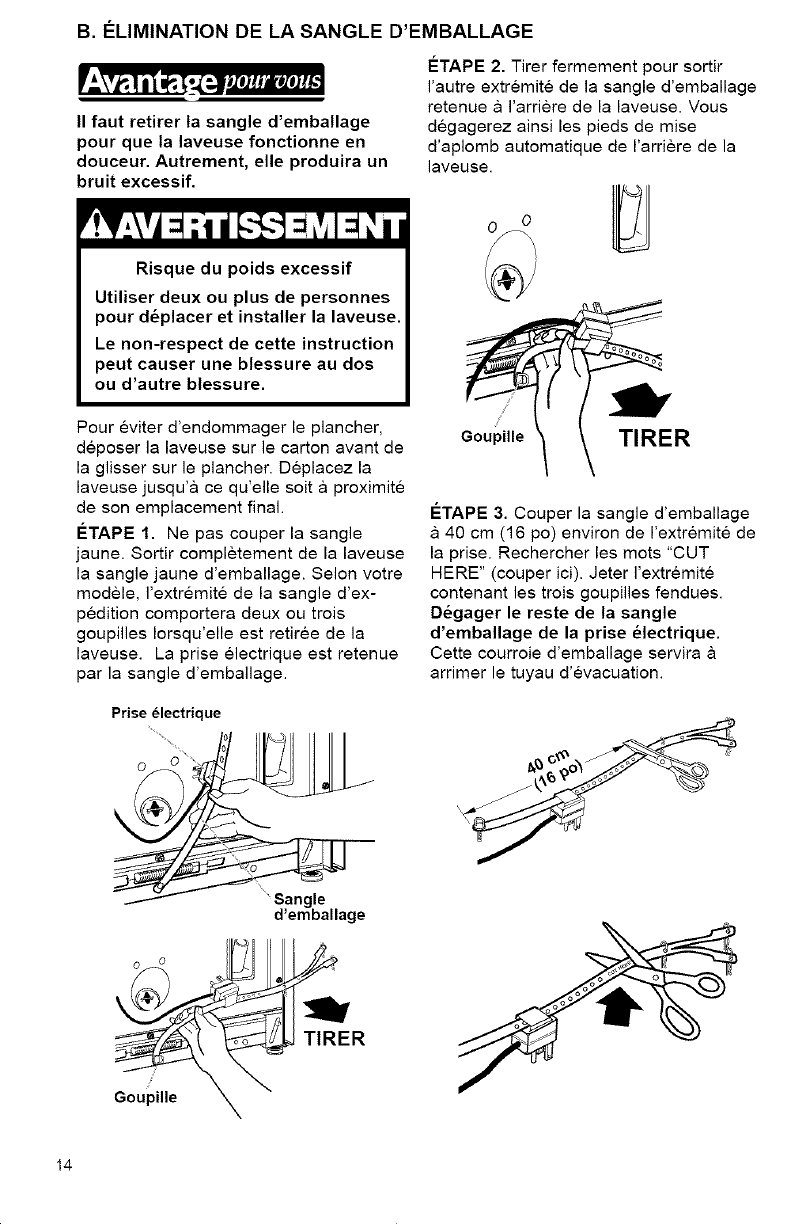 B. ÉLIMINATION DE LA SANGLE D'EMBALLAGE

Avantage pour vous

Il faut retirer la sangle d'emballage pour que la laveuse fonctionne en douceur. Autrement, elle produira un bruit excessif.

AVERTISSEMENT

Risque du poids excessif

Utiliser deux ou plus de personnes pour déplacer et installer la laveuse.

Le non-respect de cette instruction peut causer une blessure au dos ou d'autre blessure.

Pour éviter d'endommager le plancher, déposer la laveuse sur le carton avant de la glisser sur le plancher. Déplacez la laveuse jusqu'à ce qu'elle soit à proximité de son emplacement final.

ÉTAPE 1. Ne pas couper la sangle jaune. Sortir complètement de la laveuse la sangle jaune d'emballage. Selon votre modèle, l'extrémité de la sangle d'expédition comportera deux ou trois goupilles lorsqu'elle est retirée de la laveuse. La prise électrique est retenue par la sangle d'emballage.

Prise électrique

Sangle d'emballage

TIRER

Goupille

ÉTAPE 2. Tirer fermement pour sortir l'autre extrémité de la sangle d'emballage retenue à l'arrière de la laveuse. Vous dégagerez ainsi les pieds de mise d'aplomb automatique de l'arrière de la laveuse.

Goupille

TIRER

ÉTAPE 3. Couper la sangle d'emballage à 40 cm (16 po) environ de l'extrémité de la prise. Rechercher les mots "CUT HERE" (couper ici). Jeter l'extrémité contenant les trois goupilles fendues. Dégager le reste de la sangle d'emballage de la prise électrique. Cette courroie d'emballage servira à arrimer le tuyau d'évacuation.

40 cm (16 po)

14